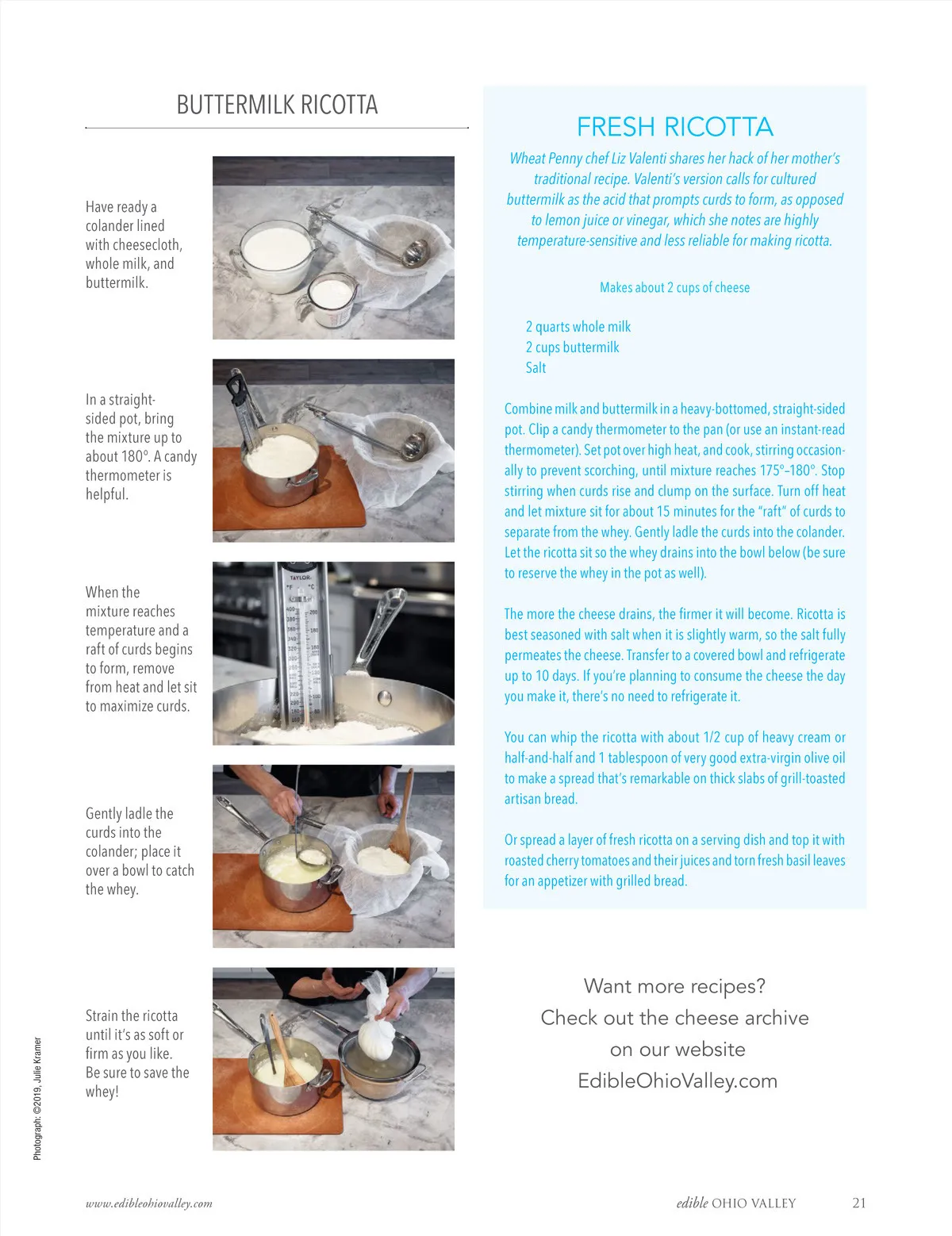 BUTTERMILK RICOTTA

Have ready a colander lined with cheesecloth, whole milk, and buttermilk.

In a straight-sided pot, bring the mixture up to about 180°. A candy thermometer is helpful.

When the mixture reaches temperature and a raft of curds begins to form, remove from heat and let sit to maximize curds.

Gently ladle the curds into the colander; place it over a bowl to catch the whey.

Strain the ricotta until it's as soft or firm as you like. Be sure to save the whey!

Photograph: ©2019, Julie Kramer

FRESH RICOTTA

Wheat Penny chef Liz Valenti shares her hack of her mother's traditional recipe. Valenti's version calls for cultured buttermilk as the acid that prompts curds to form, as opposed to lemon juice or vinegar, which she notes are highly temperature-sensitive and less reliable for making ricotta.

Makes about 2 cups of cheese

2 quarts whole milk
2 cups buttermilk
Salt

Combine milk and buttermilk in a heavy-bottomed, straight-sided pot. Clip a candy thermometer to the pan (or use an instant-read thermometer). Set pot over high heat, and cook, stirring occasionally to prevent scorching, until mixture reaches 175°–180°. Stop stirring when curds rise and clump on the surface. Turn off heat and let mixture sit for about 15 minutes for the "raft" of curds to separate from the whey. Gently ladle the curds into the colander. Let the ricotta sit so the whey drains into the bowl below (be sure to reserve the whey in the pot as well).

The more the cheese drains, the firmer it will become. Ricotta is best seasoned with salt when it is slightly warm, so the salt fully permeates the cheese. Transfer to a covered bowl and refrigerate up to 10 days. If you're planning to consume the cheese the day you make it, there's no need to refrigerate it.

You can whip the ricotta with about 1/2 cup of heavy cream or half-and-half and 1 tablespoon of very good extra-virgin olive oil to make a spread that's remarkable on thick slabs of grill-toasted artisan bread.

Or spread a layer of fresh ricotta on a serving dish and top it with roasted cherry tomatoes and their juices and torn fresh basil leaves for an appetizer with grilled bread.

Want more recipes?
Check out the cheese archive
on our website
EdibleOhioValley.com

www.edibleohiovalley.com

edible OHIO VALLEY 21