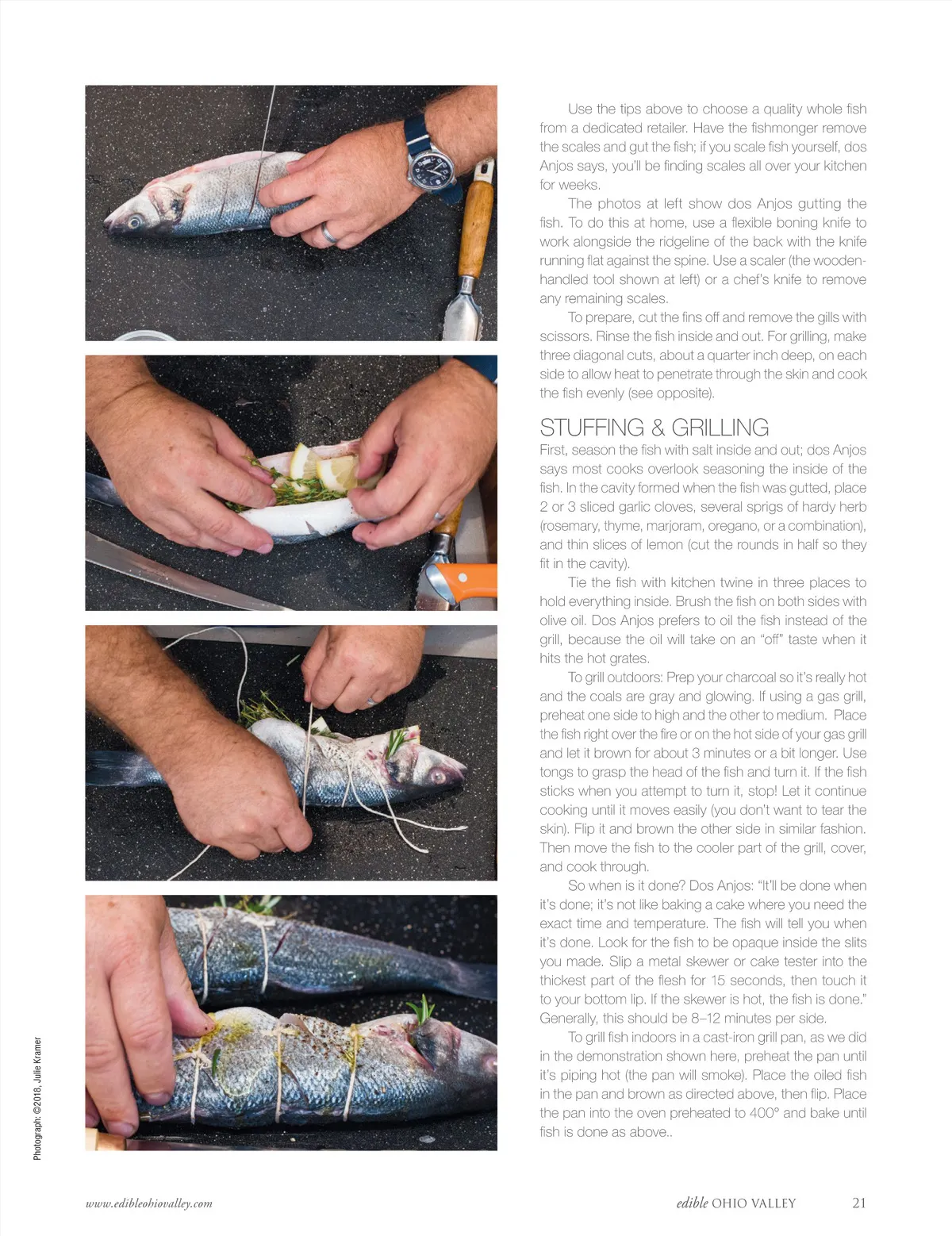 Use the tips above to choose a quality whole fish from a dedicated retailer. Have the fishmonger remove the scales and gut the fish; if you scale fish yourself, dos Anjos says, you'll be finding scales all over your kitchen for weeks.

The photos at left show dos Anjos gutting the fish. To do this at home, use a flexible boning knife to work alongside the ridgeline of the back with the knife running flat against the spine. Use a scaler (the wooden-handled tool shown at left) or a chef's knife to remove any remaining scales.

To prepare, cut the fins off and remove the gills with scissors. Rinse the fish inside and out. For grilling, make three diagonal cuts, about a quarter inch deep, on each side to allow heat to penetrate through the skin and cook the fish evenly (see opposite).

STUFFING & GRILLING

First, season the fish with salt inside and out; dos Anjos says most cooks overlook seasoning the inside of the fish. In the cavity formed when the fish was gutted, place 2 or 3 sliced garlic cloves, several sprigs of hardy herb (rosemary, thyme, marjoram, oregano, or a combination), and thin slices of lemon (cut the rounds in half so they fit in the cavity).

Tie the fish with kitchen twine in three places to hold everything inside. Brush the fish on both sides with olive oil. Dos Anjos prefers to oil the fish instead of the grill, because the oil will take on an "off" taste when it hits the hot grates.

To grill outdoors: Prep your charcoal so it's really hot and the coals are gray and glowing. If using a gas grill, preheat one side to high and the other to medium. Place the fish right over the fire or on the hot side of your gas grill and let it brown for about 3 minutes or a bit longer. Use tongs to grasp the head of the fish and turn it. If the fish sticks when you attempt to turn it, stop! Let it continue cooking until it moves easily (you don't want to tear the skin). Flip it and brown the other side in similar fashion. Then move the fish to the cooler part of the grill, cover, and cook through.

So when is it done? Dos Anjos: "It'll be done when it's done; it's not like baking a cake where you need the exact time and temperature. The fish will tell you when it's done. Look for the fish to be opaque inside the slits you made. Slip a metal skewer or cake tester into the thickest part of the flesh for 15 seconds, then touch it to your bottom lip. If the skewer is hot, the fish is done." Generally, this should be 8–12 minutes per side.

To grill fish indoors in a cast-iron grill pan, as we did in the demonstration shown here, preheat the pan until it's piping hot (the pan will smoke). Place the oiled fish in the pan and brown as directed above, then flip. Place the pan into the oven preheated to 400° and bake until fish is done as above..

Photograph: ©2018, Julie Kramer

www.edibleohiovalley.com

edible OHIO VALLEY 21