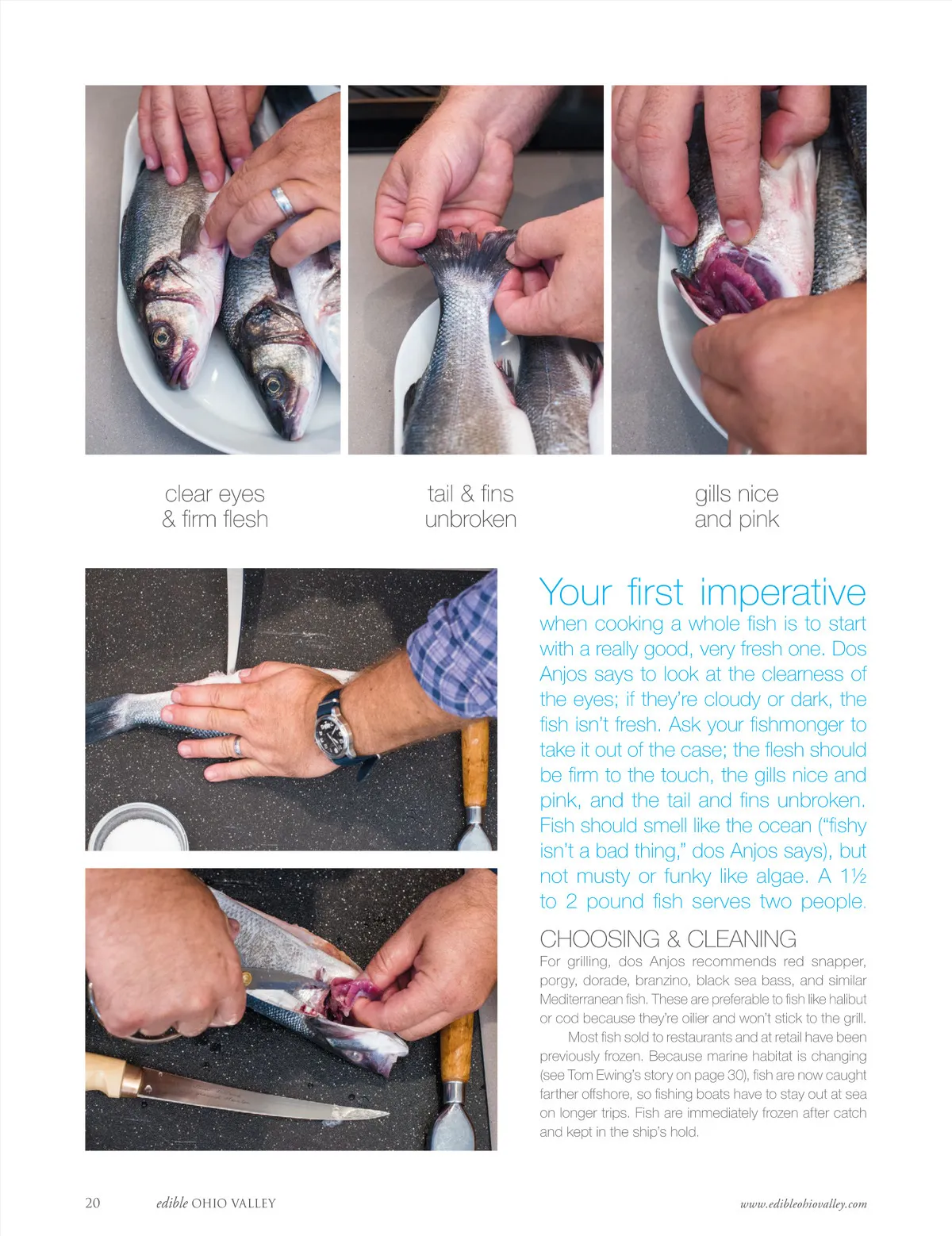 clear eyes
& firm flesh

tail & fins
unbroken

gills nice
and pink

Your first imperative when cooking a whole fish is to start with a really good, very fresh one. Dos Anjos says to look at the clearness of the eyes; if they're cloudy or dark, the fish isn't fresh. Ask your fishmonger to take it out of the case; the flesh should be firm to the touch, the gills nice and pink, and the tail and fins unbroken. Fish should smell like the ocean ("fishy isn't a bad thing," dos Anjos says), but not musty or funky like algae. A 1½ to 2 pound fish serves two people.

CHOOSING & CLEANING

For grilling, dos Anjos recommends red snapper, porgy, dorade, branzino, black sea bass, and similar Mediterranean fish. These are preferable to fish like halibut or cod because they're oilier and won't stick to the grill.

Most fish sold to restaurants and at retail have been previously frozen. Because marine habitat is changing (see Tom Ewing's story on page 30), fish are now caught farther offshore, so fishing boats have to stay out at sea on longer trips. Fish are immediately frozen after catch and kept in the ship's hold.

20 edible OHIO VALLEY www.edibleohiovalley.com