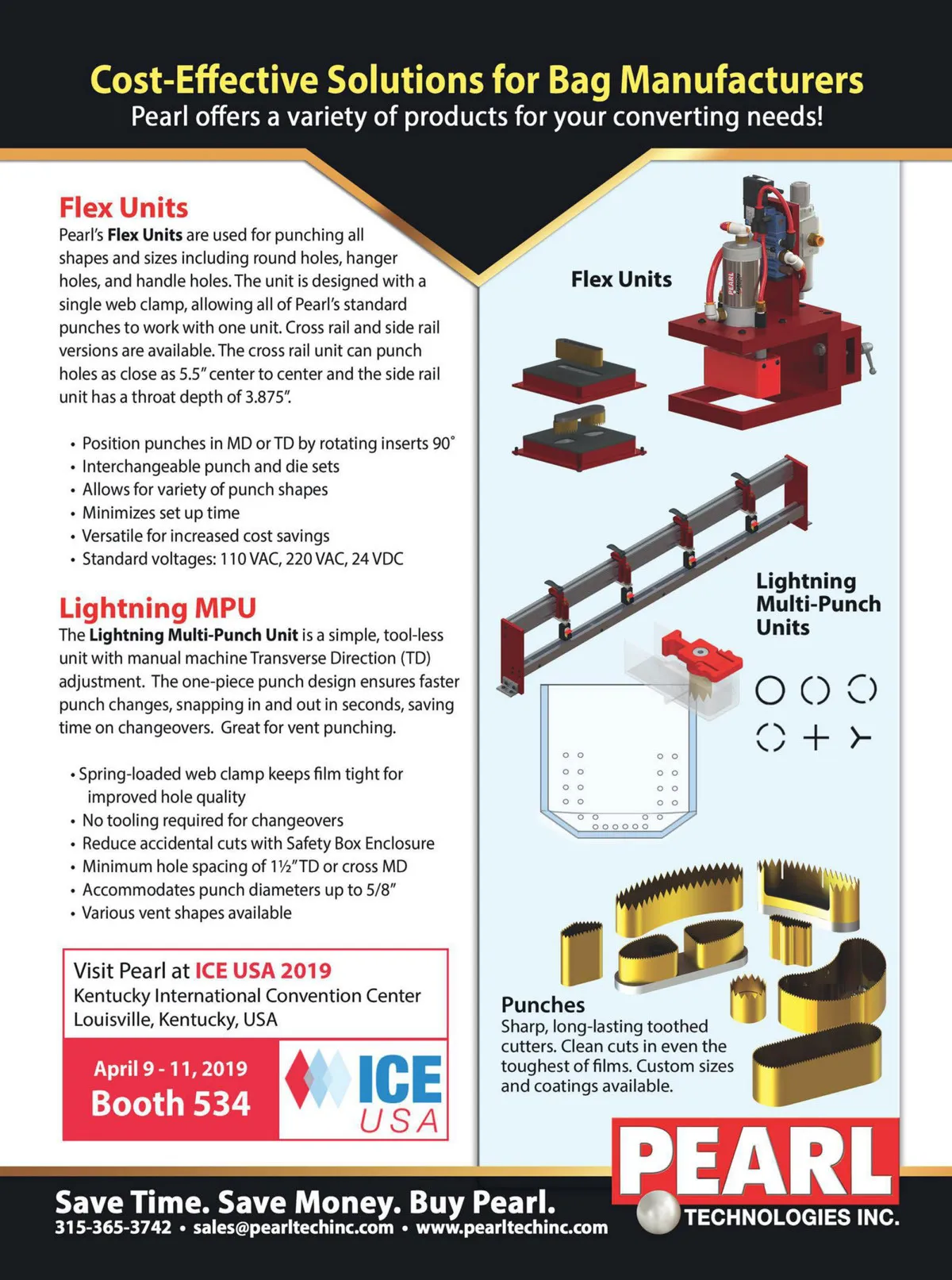 Cost-Effective Solutions for Bag Manufacturers
Pearl offers a variety of products for your converting needs!

Flex Units
Pearl's Flex Units are used for punching all shapes and sizes including round holes, hanger holes, and handle holes. The unit is designed with a single web clamp, allowing all of Pearl's standard punches to work with one unit. Cross rail and side rail versions are available. The cross rail unit can punch holes as close as 5.5" center to center and the side rail unit has a throat depth of 3.875".

• Position punches in MD or TD by rotating inserts 90°
• Interchangeable punch and die sets
• Allows for variety of punch shapes
• Minimizes set up time
• Versatile for increased cost savings
• Standard voltages: 110 VAC, 220 VAC, 24 VDC

Lightning MPU
The Lightning Multi-Punch Unit is a simple, tool-less unit with manual machine Transverse Direction (TD) adjustment. The one-piece punch design ensures faster punch changes, snapping in and out in seconds, saving time on changeovers. Great for vent punching.

• Spring-loaded web clamp keeps film tight for improved hole quality
• No tooling required for changeovers
• Reduce accidental cuts with Safety Box Enclosure
• Minimum hole spacing of 1½" TD or cross MD
• Accommodates punch diameters up to 5/8"
• Various vent shapes available

Visit Pearl at ICE USA 2019
Kentucky International Convention Center
Louisville, Kentucky, USA

April 9 - 11, 2019
Booth 534

ICE USA

Flex Units

PEARL

Lightning Multi-Punch Units

Punches
Sharp, long-lasting toothed cutters. Clean cuts in even the toughest of films. Custom sizes and coatings available.

Save Time. Save Money. Buy Pearl.
315-365-3742 • sales@pearltechinc.com • www.pearltechinc.com

PEARL
TECHNOLOGIES INC.