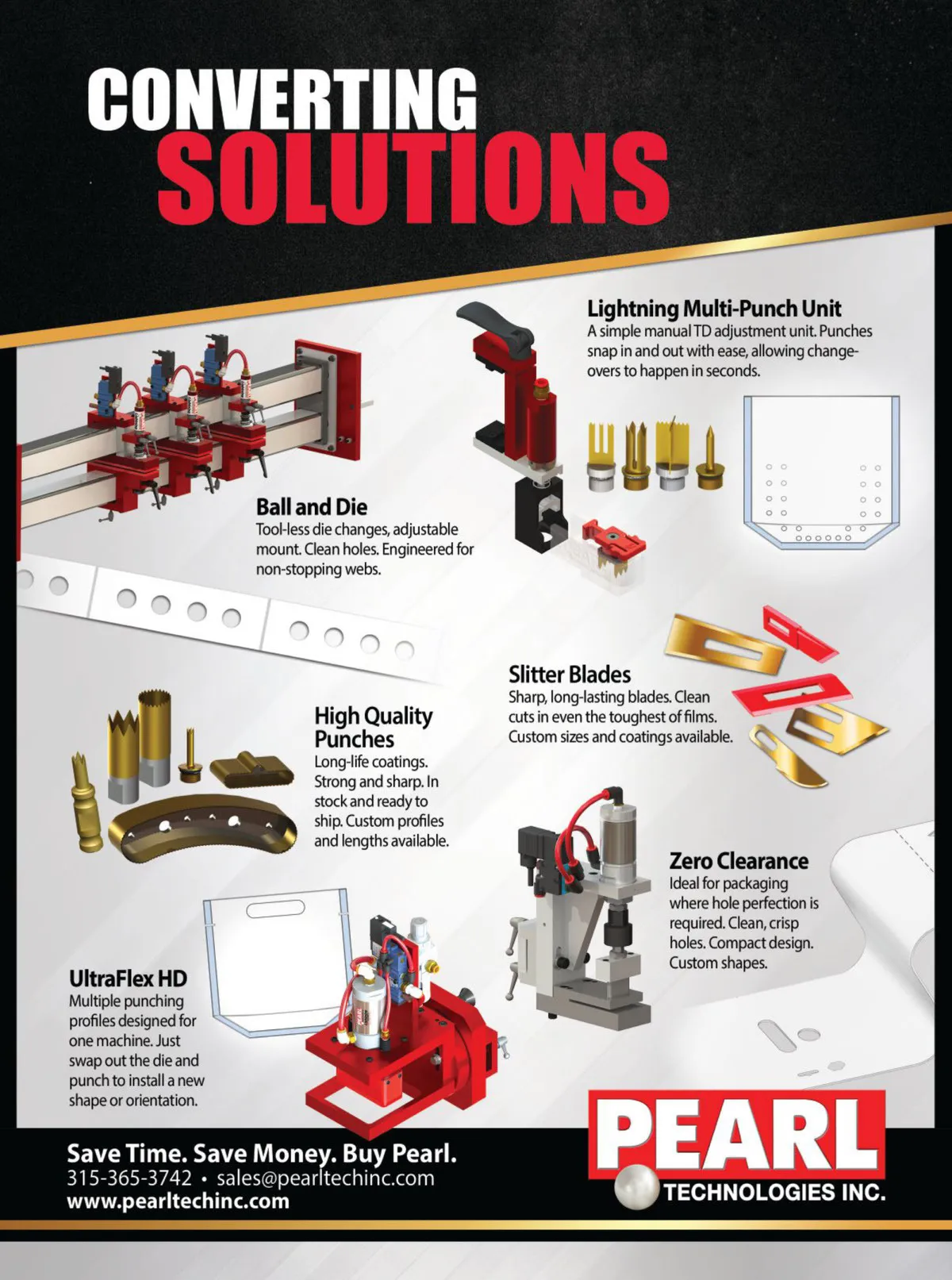 CONVERTING SOLUTIONS

Lightning Multi-Punch Unit
A simple manual TD adjustment unit. Punches snap in and out with ease, allowing changeovers to happen in seconds.

Ball and Die
Tool-less die changes, adjustable mount. Clean holes. Engineered for non-stopping webs.

Slitter Blades
Sharp, long-lasting blades. Clean cuts in even the toughest of films. Custom sizes and coatings available.

High Quality Punches
Long-life coatings. Strong and sharp. In stock and ready to ship. Custom profiles and lengths available.

Zero Clearance
Ideal for packaging where hole perfection is required. Clean, crisp holes. Compact design. Custom shapes.

UltraFlex HD
Multiple punching profiles designed for one machine. Just swap out the die and punch to install a new shape or orientation.

Save Time. Save Money. Buy Pearl.
315-365-3742 • sales@pearltechinc.com
www.pearltechinc.com

PEARL
TECHNOLOGIES INC.