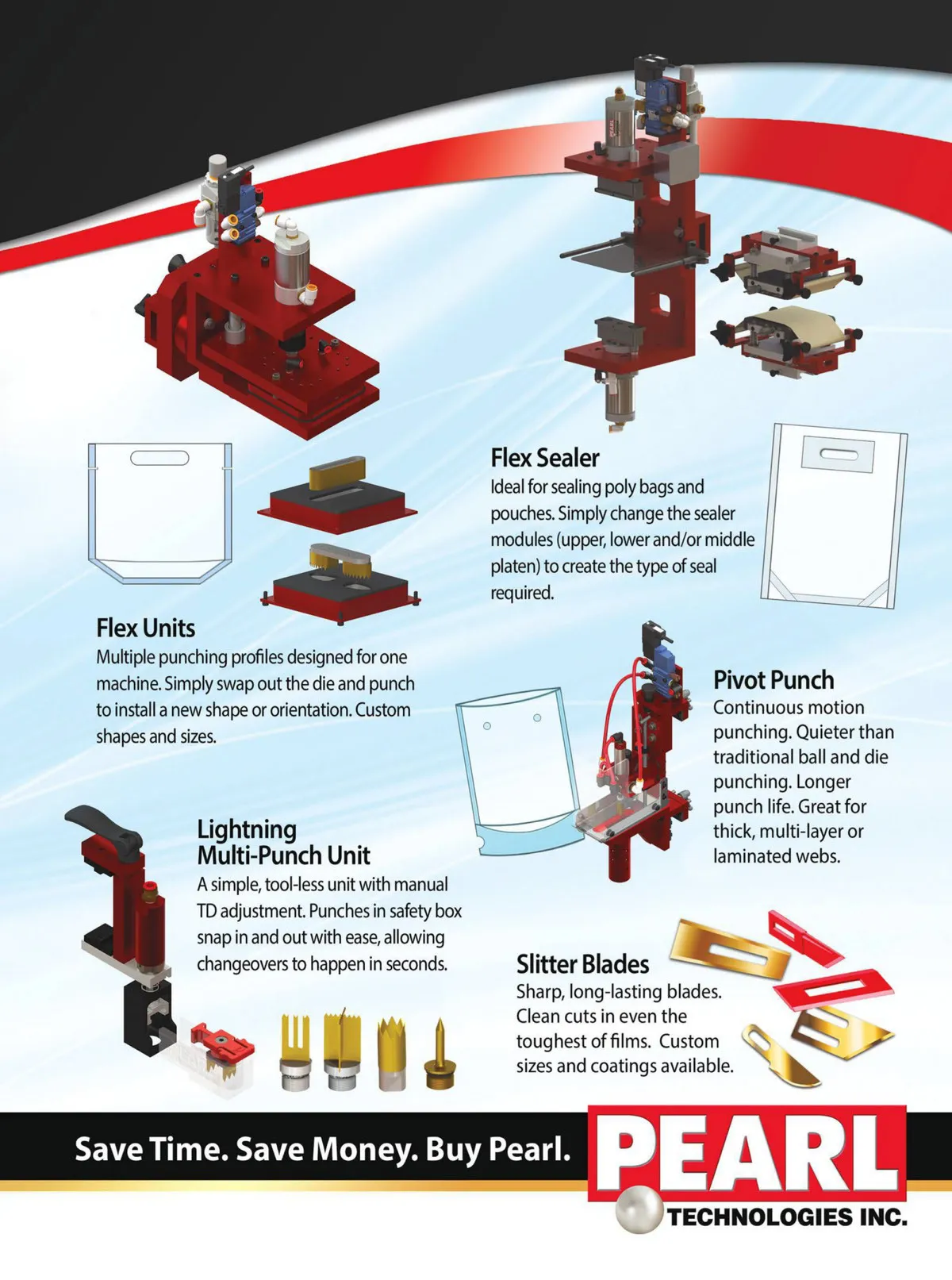 Flex Sealer
Ideal for sealing poly bags and pouches. Simply change the sealer modules (upper, lower and/or middle platen) to create the type of seal required.

Flex Units
Multiple punching profiles designed for one machine. Simply swap out the die and punch to install a new shape or orientation. Custom shapes and sizes.

Pivot Punch
Continuous motion punching. Quieter than traditional ball and die punching. Longer punch life. Great for thick, multi-layer or laminated webs.

Lightning Multi-Punch Unit
A simple, tool-less unit with manual TD adjustment. Punches in safety box snap in and out with ease, allowing changeovers to happen in seconds.

Slitter Blades
Sharp, long-lasting blades. Clean cuts in even the toughest of films. Custom sizes and coatings available.

Save Time. Save Money. Buy Pearl.

PEARL
TECHNOLOGIES INC.