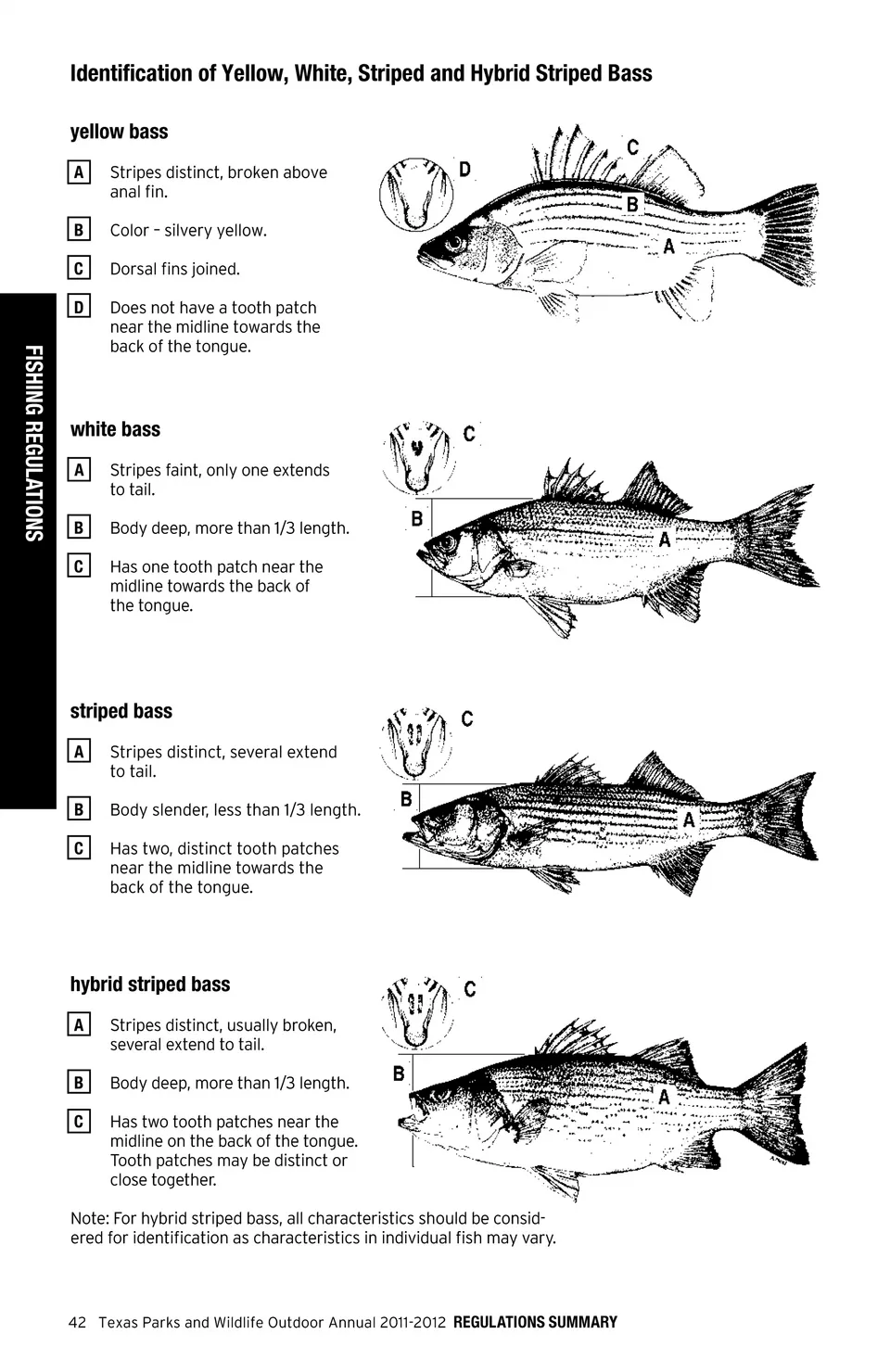 FISHING REGULATIONS

Identification of Yellow, White, Striped and Hybrid Striped Bass

yellow bass

A Stripes distinct, broken above anal fin.

B Color – silvery yellow.

C Dorsal fins joined.

D Does not have a tooth patch near the midline towards the back of the tongue.

D C B A

white bass

A Stripes faint, only one extends to tail.

B Body deep, more than 1/3 length.

C Has one tooth patch near the midline towards the back of the tongue.

C B A

striped bass

A Stripes distinct, several extend to tail.

B Body slender, less than 1/3 length.

C Has two, distinct tooth patches near the midline towards the back of the tongue.

C B A

hybrid striped bass

A Stripes distinct, usually broken, several extend to tail.

B Body deep, more than 1/3 length.

C Has two tooth patches near the midline on the back of the tongue. Tooth patches may be distinct or close together.

C B A

Note: For hybrid striped bass, all characteristics should be considered for identification as characteristics in individual fish may vary.

42 Texas Parks and Wildlife Outdoor Annual 2011-2012 REGULATIONS SUMMARY