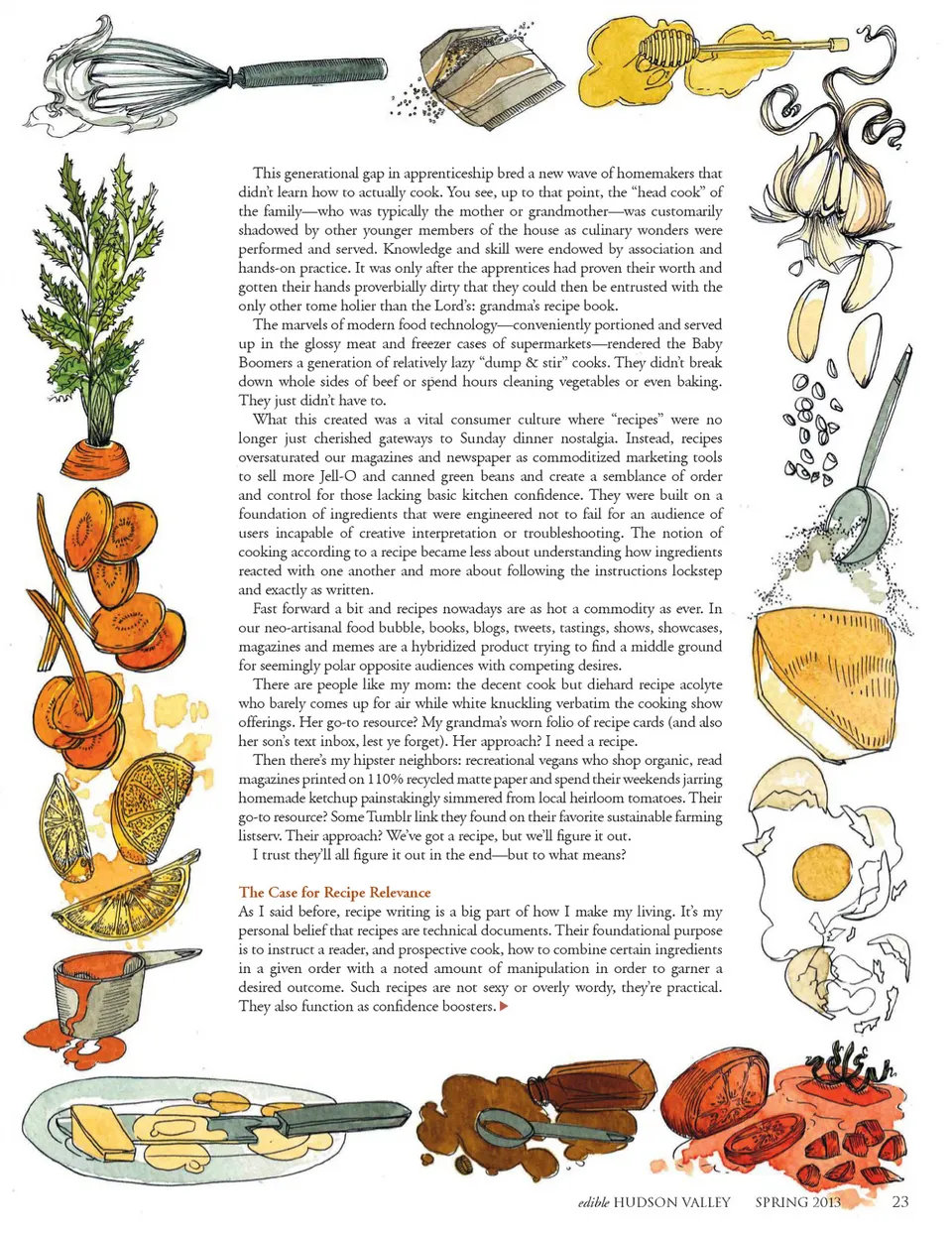 This generational gap in apprenticeship bred a new wave of homemakers that didn't learn how to actually cook. You see, up to that point, the "head cook" of the family—who was typically the mother or grandmother—was customarily shadowed by other younger members of the house as culinary wonders were performed and served. Knowledge and skill were endowed by association and hands-on practice. It was only after the apprentices had proven their worth and gotten their hands proverbially dirty that they could then be entrusted with the only other tome holier than the Lord's: grandma's recipe book.

The marvels of modern food technology—conveniently portioned and served up in the glossy meat and freezer cases of supermarkets—rendered the Baby Boomers a generation of relatively lazy "dump & stir" cooks. They didn't break down whole sides of beef or spend hours cleaning vegetables or even baking. They just didn't have to.

What this created was a vital consumer culture where "recipes" were no longer just cherished gateways to Sunday dinner nostalgia. Instead, recipes oversaturated our magazines and newspaper as commoditized marketing tools to sell more Jell-O and canned green beans and create a semblance of order and control for those lacking basic kitchen confidence. They were built on a foundation of ingredients that were engineered not to fail for an audience of users incapable of creative interpretation or troubleshooting. The notion of cooking according to a recipe became less about understanding how ingredients reacted with one another and more about following the instructions lockstep and exactly as written.

Fast forward a bit and recipes nowadays are as hot a commodity as ever. In our neo-artisanal food bubble, books, blogs, tweets, tastings, shows, showcases, magazines and memes are a hybridized product trying to find a middle ground for seemingly polar opposite audiences with competing desires.

There are people like my mom: the decent cook but diehard recipe acolyte who barely comes up for air while white knuckling verbatim the cooking show offerings. Her go-to resource? My grandma's worn folio of recipe cards (and also her son's text inbox, lest ye forget). Her approach? I need a recipe.

Then there's my hipster neighbors: recreational vegans who shop organic, read magazines printed on 110% recycled matte paper and spend their weekends jarring homemade ketchup painstakingly simmered from local heirloom tomatoes. Their go-to resource? Some Tumblr link they found on their favorite sustainable farming listserv. Their approach? We've got a recipe, but we'll figure it out.

I trust they'll all figure it out in the end—but to what means?

The Case for Recipe Relevance
As I said before, recipe writing is a big part of how I make my living. It's my personal belief that recipes are technical documents. Their foundational purpose is to instruct a reader, and prospective cook, how to combine certain ingredients in a given order with a noted amount of manipulation in order to garner a desired outcome. Such recipes are not sexy or overly wordy, they're practical. They also function as confidence boosters.

edible HUDSON VALLEY SPRING 2013 23