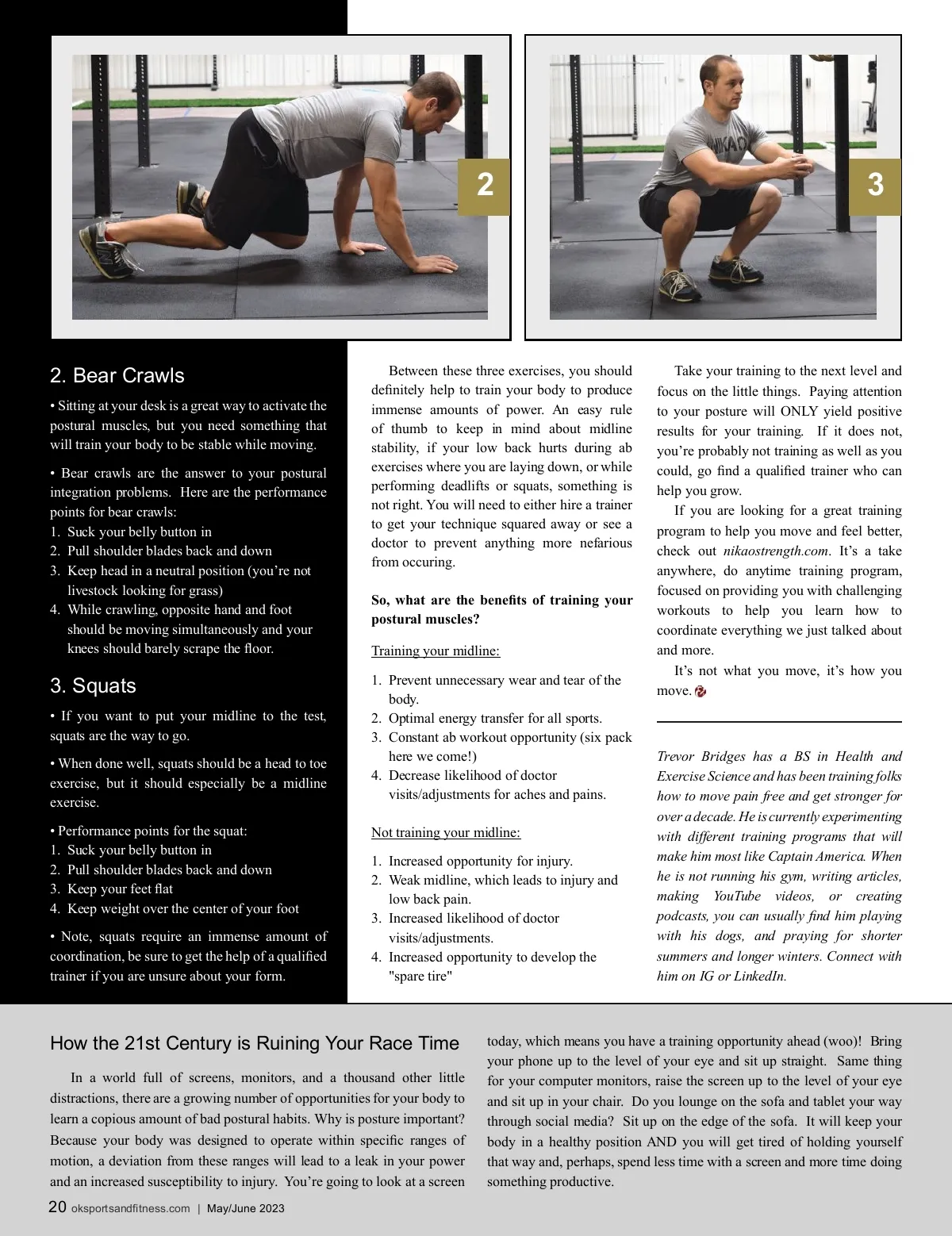 2

3

2. Bear Crawls

• Sitting at your desk is a great way to activate the postural muscles, but you need something that will train your body to be stable while moving.

• Bear crawls are the answer to your postural integration problems. Here are the performance points for bear crawls:
1. Suck your belly button in
2. Pull shoulder blades back and down
3. Keep head in a neutral position (you're not livestock looking for grass)
4. While crawling, opposite hand and foot should be moving simultaneously and your knees should barely scrape the floor.

3. Squats

• If you want to put your midline to the test, squats are the way to go.

• When done well, squats should be a head to toe exercise, but it should especially be a midline exercise.

• Performance points for the squat:
1. Suck your belly button in
2. Pull shoulder blades back and down
3. Keep your feet flat
4. Keep weight over the center of your foot

• Note, squats require an immense amount of coordination, be sure to get the help of a qualified trainer if you are unsure about your form.

Between these three exercises, you should definitely help to train your body to produce immense amounts of power. An easy rule of thumb to keep in mind about midline stability, if your low back hurts during ab exercises where you are laying down, or while performing deadlifts or squats, something is not right. You will need to either hire a trainer to get your technique squared away or see a doctor to prevent anything more nefarious from occuring.

So, what are the benefits of training your postural muscles?

Training your midline:

1. Prevent unnecessary wear and tear of the body.
2. Optimal energy transfer for all sports.
3. Constant ab workout opportunity (six pack here we come!)
4. Decrease likelihood of doctor visits/adjustments for aches and pains.

Not training your midline:

1. Increased opportunity for injury.
2. Weak midline, which leads to injury and low back pain.
3. Increased likelihood of doctor visits/adjustments.
4. Increased opportunity to develop the "spare tire"

Take your training to the next level and focus on the little things. Paying attention to your posture will ONLY yield positive results for your training. If it does not, you're probably not training as well as you could, go find a qualified trainer who can help you grow.

If you are looking for a great training program to help you move and feel better, check out nikaostrength.com. It's a take anywhere, do anytime training program, focused on providing you with challenging workouts to help you learn how to coordinate everything we just talked about and more.

It's not what you move, it's how you move.

Trevor Bridges has a BS in Health and Exercise Science and has been training folks how to move pain free and get stronger for over a decade. He is currently experimenting with different training programs that will make him most like Captain America. When he is not running his gym, writing articles, making YouTube videos, or creating podcasts, you can usually find him playing with his dogs, and praying for shorter summers and longer winters. Connect with him on IG or LinkedIn.

How the 21st Century is Ruining Your Race Time

In a world full of screens, monitors, and a thousand other little distractions, there are a growing number of opportunities for your body to learn a copious amount of bad postural habits. Why is posture important? Because your body was designed to operate within specific ranges of motion, a deviation from these ranges will lead to a leak in your power and an increased susceptibility to injury. You're going to look at a screen today, which means you have a training opportunity ahead (woo)! Bring your phone up to the level of your eye and sit up straight. Same thing for your computer monitors, raise the screen up to the level of your eye and sit up in your chair. Do you lounge on the sofa and tablet your way through social media? Sit up on the edge of the sofa. It will keep your body in a healthy position AND you will get tired of holding yourself that way and, perhaps, spend less time with a screen and more time doing something productive.

20 oksportsandfitness.com | May/June 2023