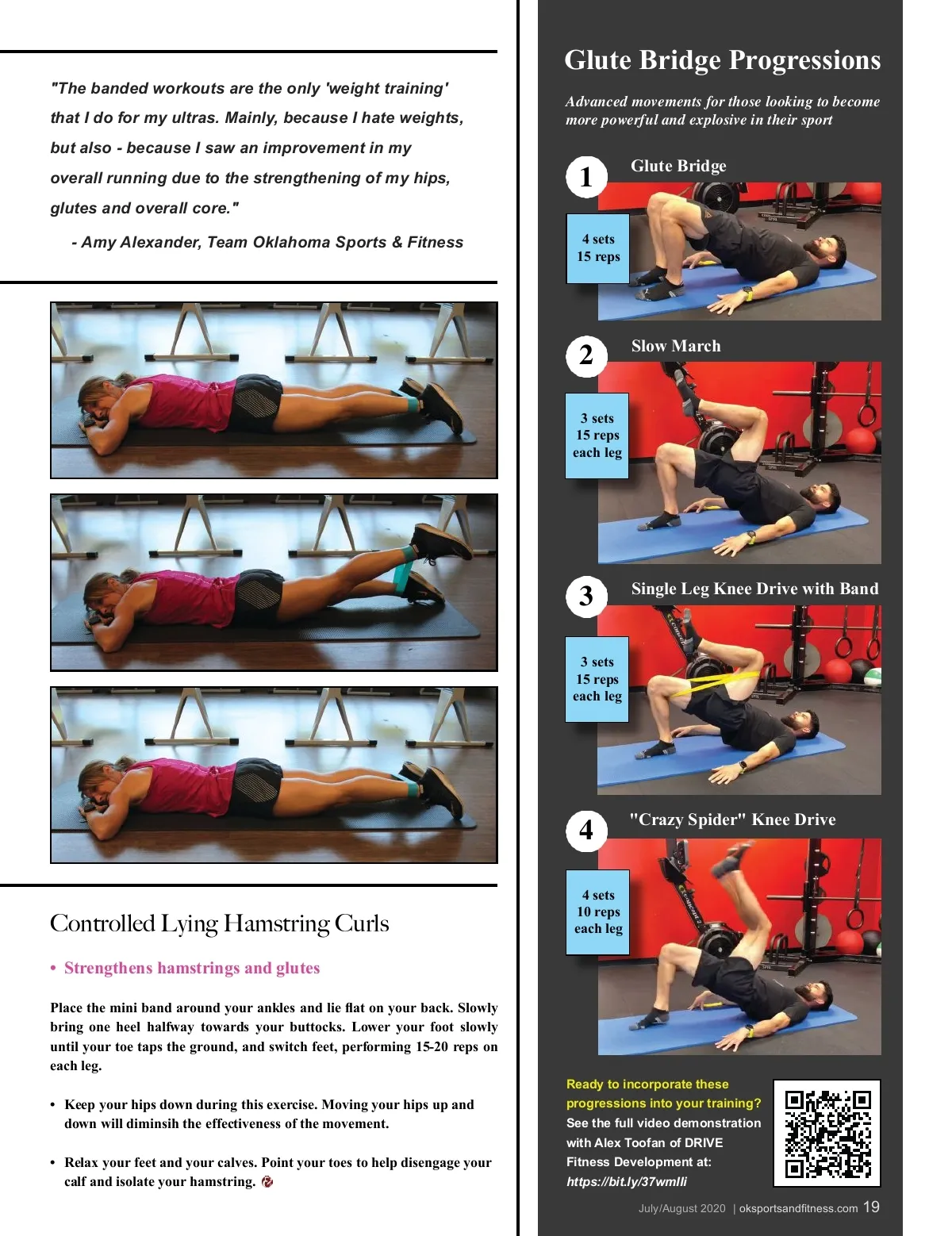 "The banded workouts are the only 'weight training' that I do for my ultras. Mainly, because I hate weights, but also - because I saw an improvement in my overall running due to the strengthening of my hips, glutes and overall core."

- Amy Alexander, Team Oklahoma Sports & Fitness

Controlled Lying Hamstring Curls

• Strengthens hamstrings and glutes

Place the mini band around your ankles and lie flat on your back. Slowly bring one heel halfway towards your buttocks. Lower your foot slowly until your toe taps the ground, and switch feet, performing 15-20 reps on each leg.

• Keep your hips down during this exercise. Moving your hips up and down will diminsih the effectiveness of the movement.

• Relax your feet and your calves. Point your toes to help disengage your calf and isolate your hamstring.

Glute Bridge Progressions

Advanced movements for those looking to become more powerful and explosive in their sport

1 Glute Bridge
4 sets
15 reps

2 Slow March
3 sets
15 reps
each leg

3 Single Leg Knee Drive with Band
3 sets
15 reps
each leg

4 "Crazy Spider" Knee Drive
4 sets
10 reps
each leg

Ready to incorporate these progressions into your training? See the full video demonstration with Alex Toofan of DRIVE Fitness Development at: https://bit.ly/37wmIli

July/August 2020 | oksportsandfitness.com 19