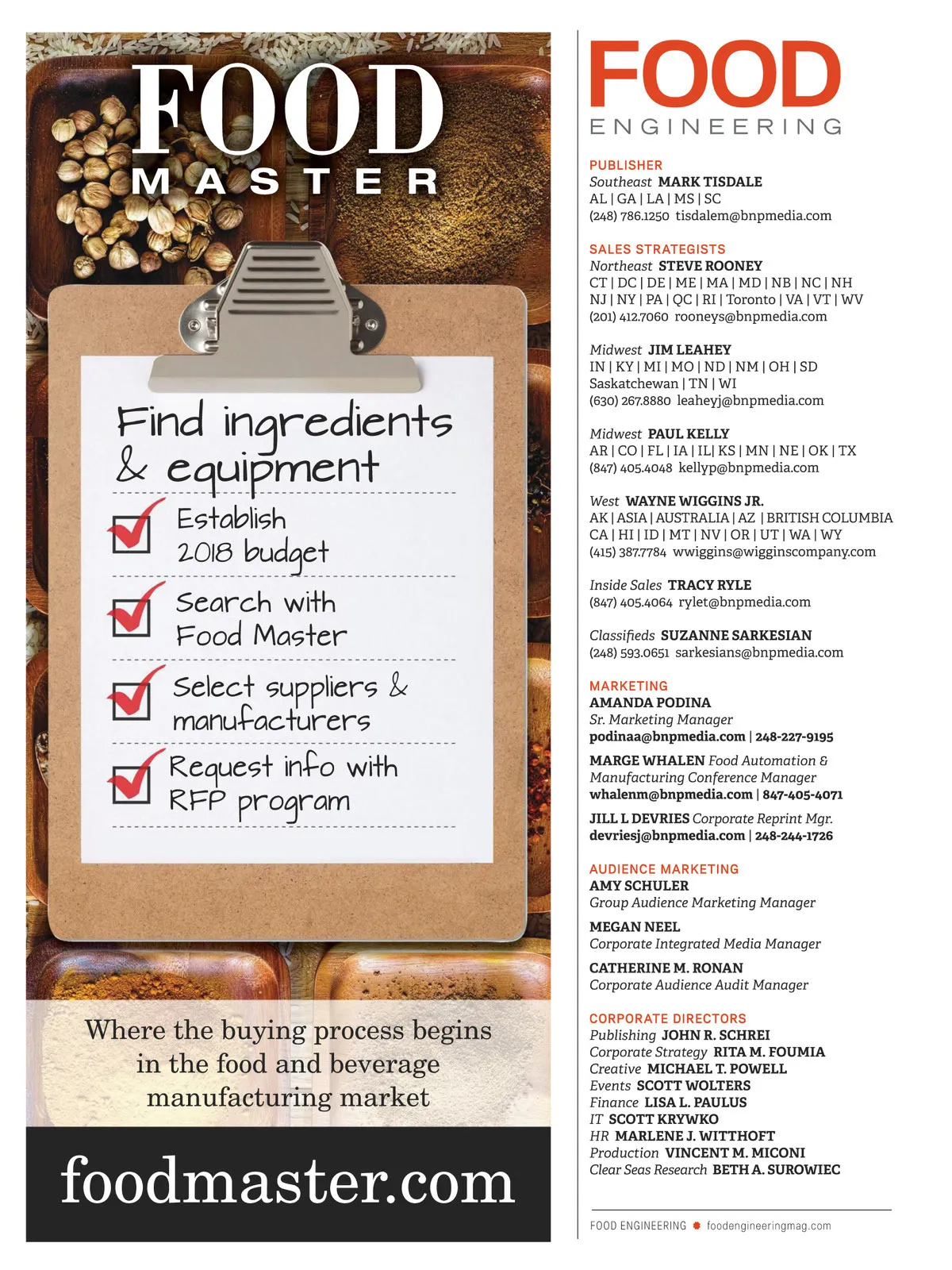 FOOD
MASTER

Find ingredients & equipment

Establish 2018 budget

Search with Food Master

Select suppliers & manufacturers

Request info with RFP program

Where the buying process begins in the food and beverage manufacturing market

foodmaster.com

FOOD
ENGINEERING

PUBLISHER
Southeast MARK TISDALE
AL | GA | LA | MS | SC
(248) 786.1250 tisdalem@bnpmedia.com

SALES STRATEGISTS
Northeast STEVE ROONEY
CT | DC | DE | ME | MA | MD | NB | NC | NH
NJ | NY | PA | QC | RI | Toronto | VA | VT | WV
(201) 412.7060 rooneys@bnpmedia.com

Midwest JIM LEAHEY
IN | KY | MI | MO | ND | NM | OH | SD
Saskatchewan | TN | WI
(630) 267.8880 leaheyj@bnpmedia.com

Midwest PAUL KELLY
AR | CO | FL | IA | IL| KS | MN | NE | OK | TX
(847) 405.4048 kellyp@bnpmedia.com

West WAYNE WIGGINS JR.
AK | ASIA | AUSTRALIA | AZ | BRITISH COLUMBIA
CA | HI | ID | MT | NV | OR | UT | WA | WY
(415) 387.7784 wwiggins@wigginscompany.com

Inside Sales TRACY RYLE
(847) 405.4064 rylet@bnpmedia.com

Classifieds SUZANNE SARKESIAN
(248) 593.0651 sarkesians@bnpmedia.com

MARKETING
AMANDA PODINA
Sr. Marketing Manager
podinaa@bnpmedia.com | 248-227-9195

MARGE WHALEN Food Automation & Manufacturing Conference Manager
whalenm@bnpmedia.com | 847-405-4071

JILL L DEVRIES Corporate Reprint Mgr.
devriesj@bnpmedia.com | 248-244-1726

AUDIENCE MARKETING
AMY SCHULER
Group Audience Marketing Manager

MEGAN NEEL
Corporate Integrated Media Manager

CATHERINE M. RONAN
Corporate Audience Audit Manager

CORPORATE DIRECTORS
Publishing JOHN R. SCHREI
Corporate Strategy RITA M. FOUMIA
Creative MICHAEL T. POWELL
Events SCOTT WOLTERS
Finance LISA L. PAULUS
IT SCOTT KRYWKO
HR MARLENE J. WITTHOFT
Production VINCENT M. MICONI
Clear Seas Research BETH A. SUROWIEC

FOOD ENGINEERING foodengineeringmag.com