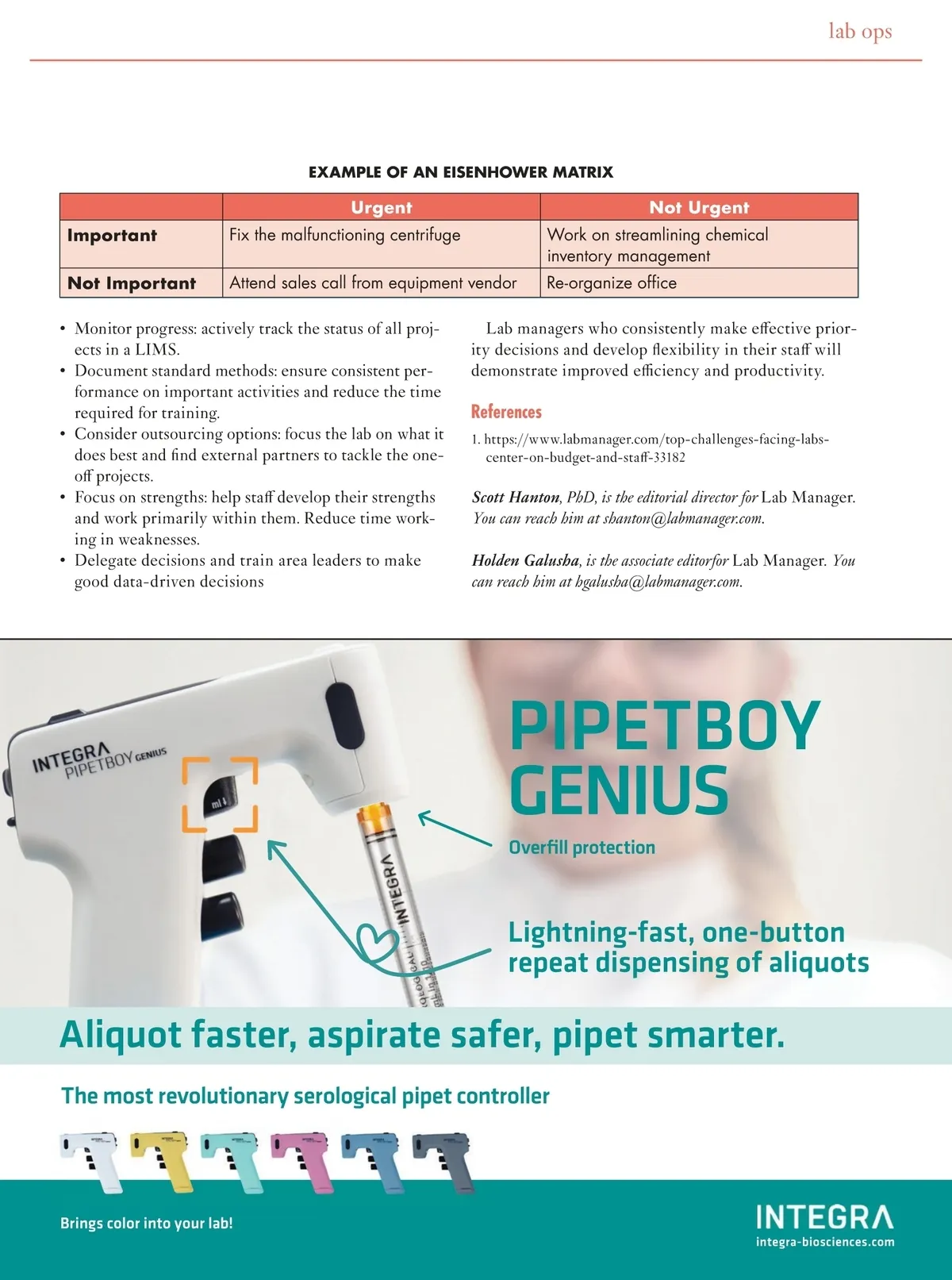 lab ops

EXAMPLE OF AN EISENHOWER MATRIX

| | Urgent | Not Urgent |
|---|---|---|
| Important | Fix the malfunctioning centrifuge | Work on streamlining chemical inventory management |
| Not Important | Attend sales call from equipment vendor | Re-organize office |

• Monitor progress: actively track the status of all projects in a LIMS.
• Document standard methods: ensure consistent performance on important activities and reduce the time required for training.
• Consider outsourcing options: focus the lab on what it does best and find external partners to tackle the one-off projects.
• Focus on strengths: help staff develop their strengths and work primarily within them. Reduce time working in weaknesses.
• Delegate decisions and train area leaders to make good data-driven decisions

Lab managers who consistently make effective priority decisions and develop flexibility in their staff will demonstrate improved efficiency and productivity.

References

1. https://www.labmanager.com/top-challenges-facing-labs-center-on-budget-and-staff-33182

Scott Hanton, PhD, is the editorial director for Lab Manager. You can reach him at shanton@labmanager.com.

Holden Galusha, is the associate editorfor Lab Manager. You can reach him at hgalusha@labmanager.com.

INTEGRA PIPETBOY GENIUS

ml

INTEGRA

PIPETBOY GENIUS

Overfill protection

Lightning-fast, one-button repeat dispensing of aliquots

Aliquot faster, aspirate safer, pipet smarter.

The most revolutionary serological pipet controller

Brings color into your lab!

INTEGRA
integra-biosciences.com