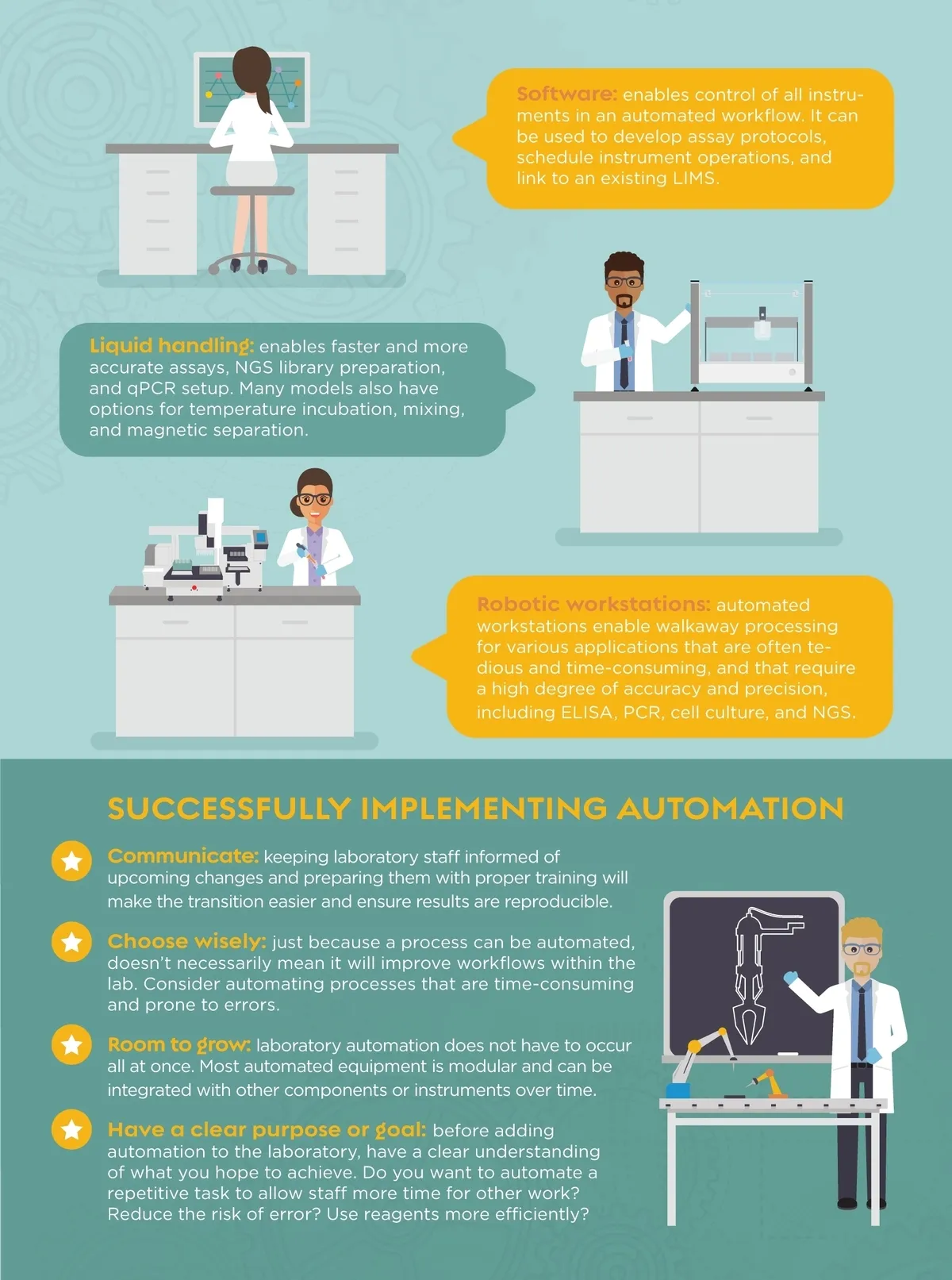 Software: enables control of all instruments in an automated workflow. It can be used to develop assay protocols, schedule instrument operations, and link to an existing LIMS.

Liquid handling: enables faster and more accurate assays, NGS library preparation, and qPCR setup. Many models also have options for temperature incubation, mixing, and magnetic separation.

Robotic workstations: automated workstations enable walkaway processing for various applications that are often tedious and time-consuming, and that require a high degree of accuracy and precision, including ELISA, PCR, cell culture, and NGS.

SUCCESSFULLY IMPLEMENTING AUTOMATION

Communicate: keeping laboratory staff informed of upcoming changes and preparing them with proper training will make the transition easier and ensure results are reproducible.

Choose wisely: just because a process can be automated, doesn't necessarily mean it will improve workflows within the lab. Consider automating processes that are time-consuming and prone to errors.

Room to grow: laboratory automation does not have to occur all at once. Most automated equipment is modular and can be integrated with other components or instruments over time.

Have a clear purpose or goal: before adding automation to the laboratory, have a clear understanding of what you hope to achieve. Do you want to automate a repetitive task to allow staff more time for other work? Reduce the risk of error? Use reagents more efficiently?