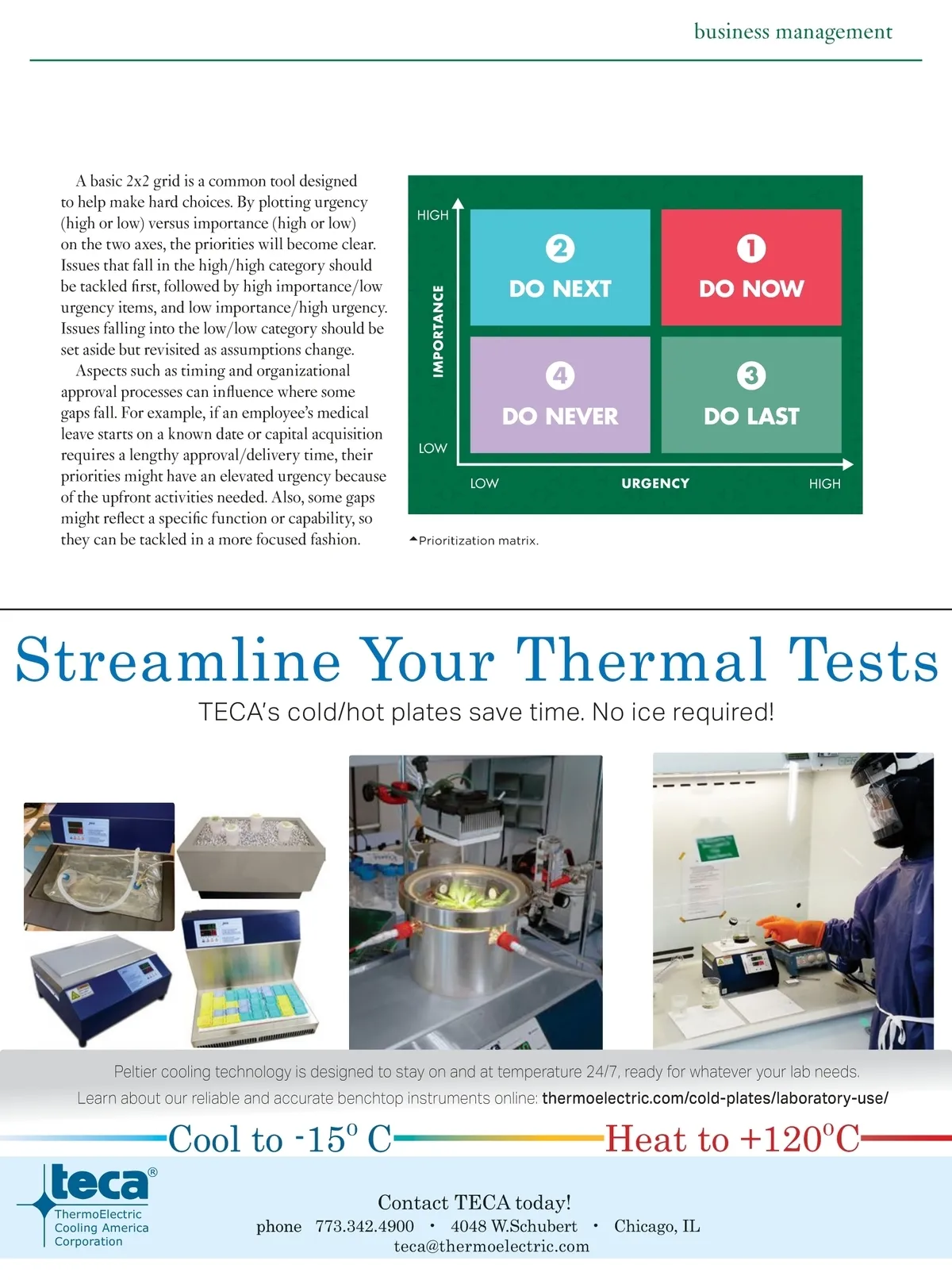 business management

A basic 2x2 grid is a common tool designed to help make hard choices. By plotting urgency (high or low) versus importance (high or low) on the two axes, the priorities will become clear. Issues that fall in the high/high category should be tackled first, followed by high importance/low urgency items, and low importance/high urgency. Issues falling into the low/low category should be set aside but revisited as assumptions change.

Aspects such as timing and organizational approval processes can influence where some gaps fall. For example, if an employee's medical leave starts on a known date or capital acquisition requires a lengthy approval/delivery time, their priorities might have an elevated urgency because of the upfront activities needed. Also, some gaps might reflect a specific function or capability, so they can be tackled in a more focused fashion.

HIGH
IMPORTANCE
LOW
2 DO NEXT
1 DO NOW
4 DO NEVER
3 DO LAST
LOW
URGENCY
HIGH

Prioritization matrix.

Streamline Your Thermal Tests

TECA's cold/hot plates save time. No ice required!

Peltier cooling technology is designed to stay on and at temperature 24/7, ready for whatever your lab needs.
Learn about our reliable and accurate benchtop instruments online: thermoelectric.com/cold-plates/laboratory-use/

Cool to -15° C
Heat to +120°C

teca®
ThermoElectric Cooling America Corporation

Contact TECA today!
phone 773.342.4900 • 4048 W.Schubert • Chicago, IL
teca@thermoelectric.com