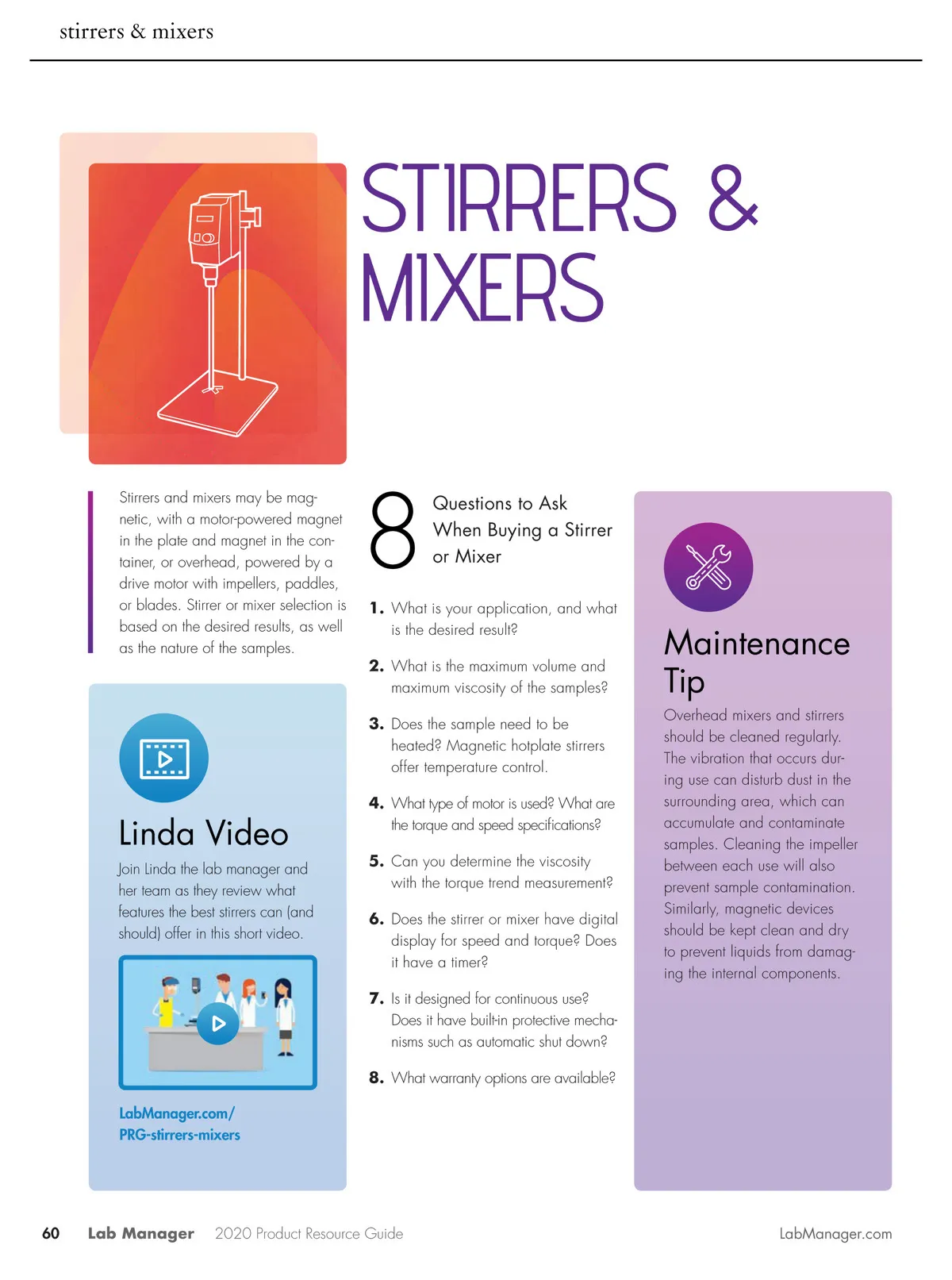 stirrers & mixers

STIRRERS & MIXERS

Stirrers and mixers may be magnetic, with a motor-powered magnet in the plate and magnet in the container, or overhead, powered by a drive motor with impellers, paddles, or blades. Stirrer or mixer selection is based on the desired results, as well as the nature of the samples.

Linda Video

Join Linda the lab manager and her team as they review what features the best stirrers can (and should) offer in this short video.

LabManager.com/PRG-stirrers-mixers

8 Questions to Ask When Buying a Stirrer or Mixer

1. What is your application, and what is the desired result?

2. What is the maximum volume and maximum viscosity of the samples?

3. Does the sample need to be heated? Magnetic hotplate stirrers offer temperature control.

4. What type of motor is used? What are the torque and speed specifications?

5. Can you determine the viscosity with the torque trend measurement?

6. Does the stirrer or mixer have digital display for speed and torque? Does it have a timer?

7. Is it designed for continuous use? Does it have built-in protective mechanisms such as automatic shut down?

8. What warranty options are available?

Maintenance Tip

Overhead mixers and stirrers should be cleaned regularly. The vibration that occurs during use can disturb dust in the surrounding area, which can accumulate and contaminate samples. Cleaning the impeller between each use will also prevent sample contamination. Similarly, magnetic devices should be kept clean and dry to prevent liquids from damaging the internal components.

60 Lab Manager 2020 Product Resource Guide LabManager.com