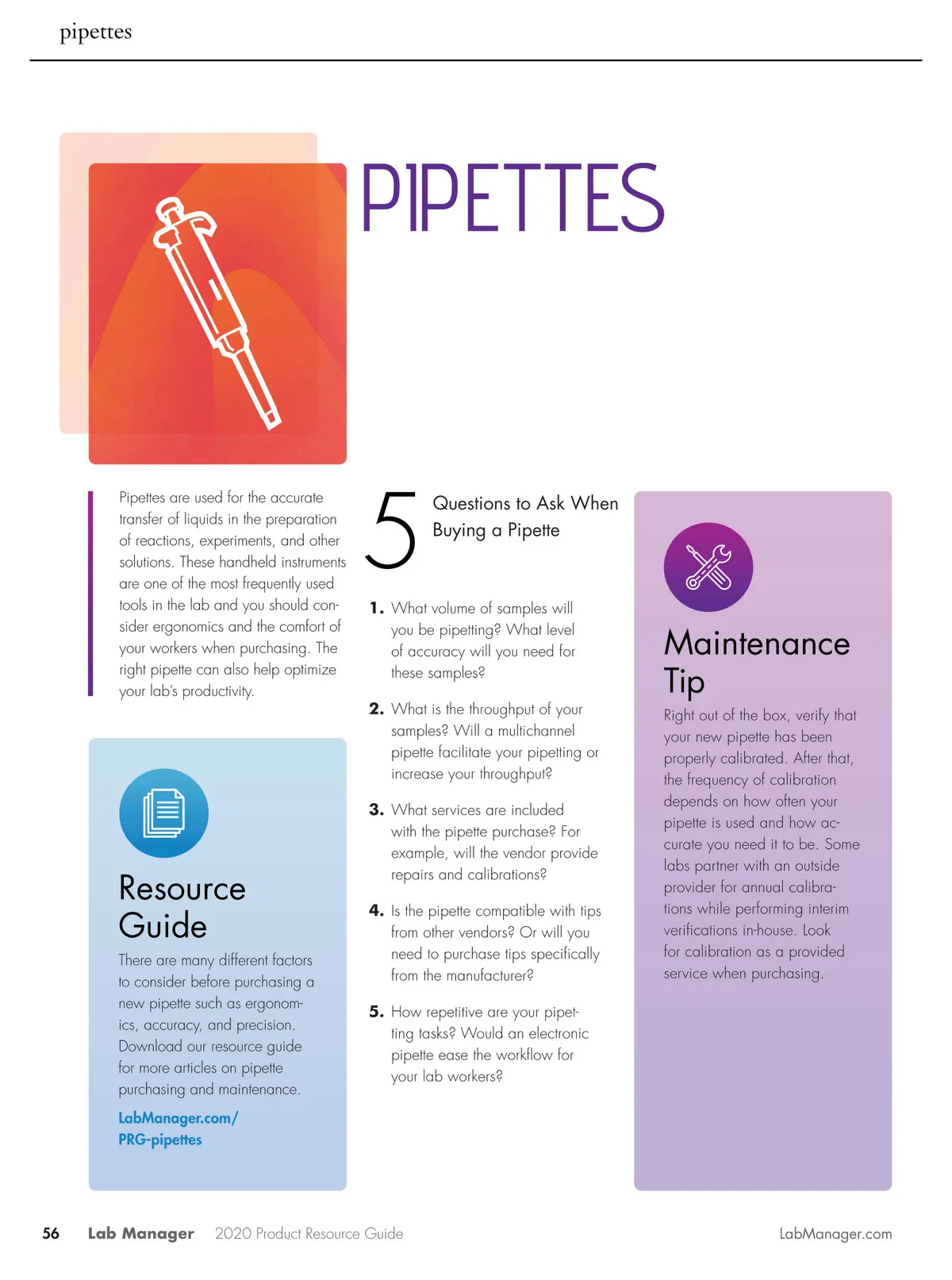 pipettes

PIPETTES

Pipettes are used for the accurate transfer of liquids in the preparation of reactions, experiments, and other solutions. These handheld instruments are one of the most frequently used tools in the lab and you should consider ergonomics and the comfort of your workers when purchasing. The right pipette can also help optimize your lab's productivity.

Resource Guide

There are many different factors to consider before purchasing a new pipette such as ergonomics, accuracy, and precision. Download our resource guide for more articles on pipette purchasing and maintenance.

LabManager.com/PRG-pipettes

5 Questions to Ask When Buying a Pipette

1. What volume of samples will you be pipetting? What level of accuracy will you need for these samples?

2. What is the throughput of your samples? Will a multichannel pipette facilitate your pipetting or increase your throughput?

3. What services are included with the pipette purchase? For example, will the vendor provide repairs and calibrations?

4. Is the pipette compatible with tips from other vendors? Or will you need to purchase tips specifically from the manufacturer?

5. How repetitive are your pipetting tasks? Would an electronic pipette ease the workflow for your lab workers?

Maintenance Tip

Right out of the box, verify that your new pipette has been properly calibrated. After that, the frequency of calibration depends on how often your pipette is used and how accurate you need it to be. Some labs partner with an outside provider for annual calibrations while performing interim verifications in-house. Look for calibration as a provided service when purchasing.

56 Lab Manager 2020 Product Resource Guide LabManager.com