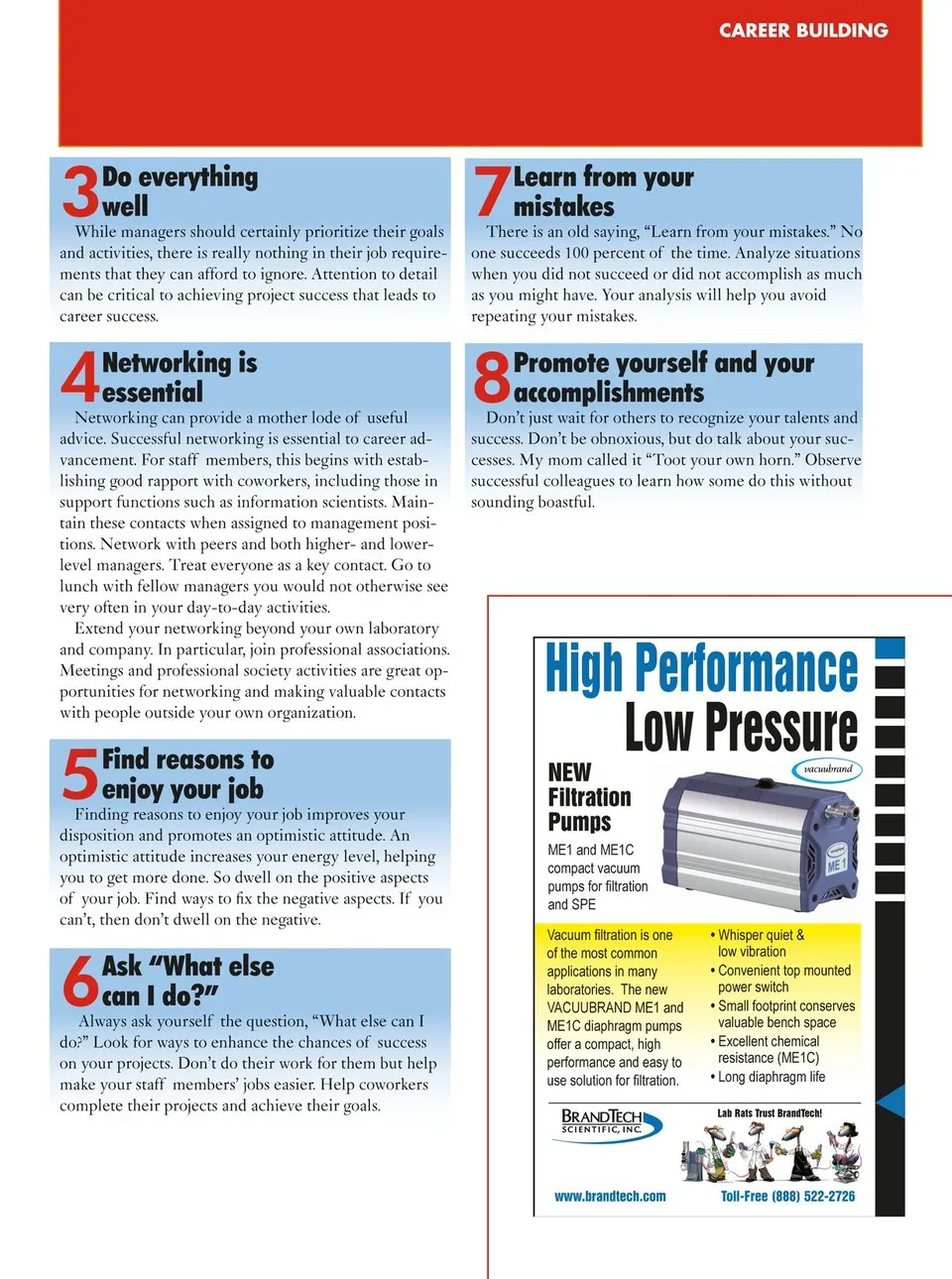 CAREER BUILDING

3 Do everything well

While managers should certainly prioritize their goals and activities, there is really nothing in their job requirements that they can afford to ignore. Attention to detail can be critical to achieving project success that leads to career success.

4 Networking is essential

Networking can provide a mother lode of useful advice. Successful networking is essential to career advancement. For staff members, this begins with establishing good rapport with coworkers, including those in support functions such as information scientists. Maintain these contacts when assigned to management positions. Network with peers and both higher- and lower-level managers. Treat everyone as a key contact. Go to lunch with fellow managers you would not otherwise see very often in your day-to-day activities.

Extend your networking beyond your own laboratory and company. In particular, join professional associations. Meetings and professional society activities are great opportunities for networking and making valuable contacts with people outside your own organization.

5 Find reasons to enjoy your job

Finding reasons to enjoy your job improves your disposition and promotes an optimistic attitude. An optimistic attitude increases your energy level, helping you to get more done. So dwell on the positive aspects of your job. Find ways to fix the negative aspects. If you can't, then don't dwell on the negative.

6 Ask "What else can I do?"

Always ask yourself the question, "What else can I do?" Look for ways to enhance the chances of success on your projects. Don't do their work for them but help make your staff members' jobs easier. Help coworkers complete their projects and achieve their goals.

7 Learn from your mistakes

There is an old saying, "Learn from your mistakes." No one succeeds 100 percent of the time. Analyze situations when you did not succeed or did not accomplish as much as you might have. Your analysis will help you avoid repeating your mistakes.

8 Promote yourself and your accomplishments

Don't just wait for others to recognize your talents and success. Don't be obnoxious, but do talk about your successes. My mom called it "Toot your own horn." Observe successful colleagues to learn how some do this without sounding boastful.

High Performance Low Pressure

NEW Filtration Pumps

ME1 and ME1C compact vacuum pumps for filtration and SPE

vacuubrand

ME 1

Vacuum filtration is one of the most common applications in many laboratories. The new VACUUBRAND ME1 and ME1C diaphragm pumps offer a compact, high performance and easy to use solution for filtration.

• Whisper quiet & low vibration
• Convenient top mounted power switch
• Small footprint conserves valuable bench space
• Excellent chemical resistance (ME1C)
• Long diaphragm life

BRANDTECH SCIENTIFIC, INC.

Lab Rats Trust BrandTech!

www.brandtech.com

Toll-Free (888) 522-2726