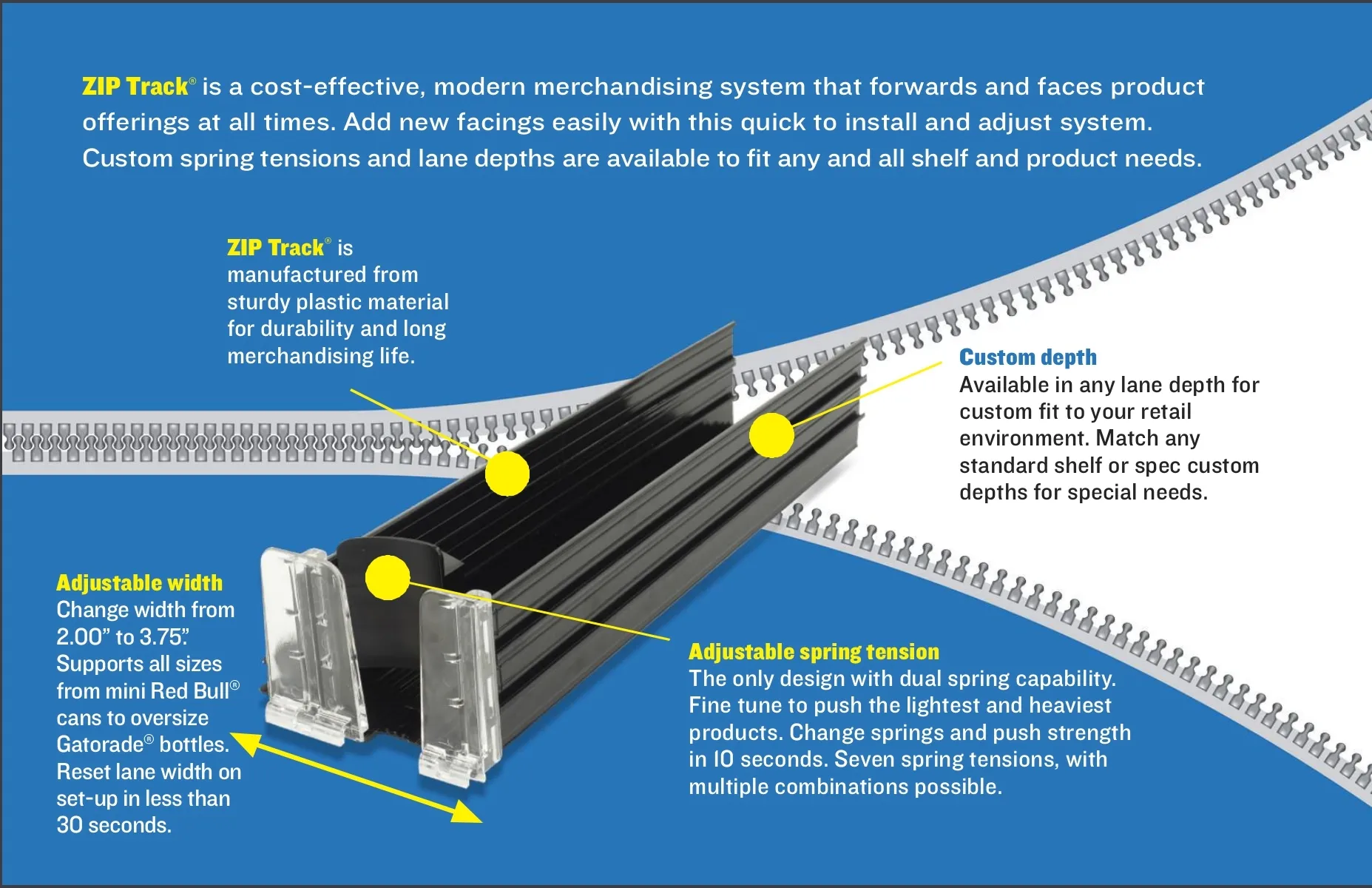 ZIP Track® is a cost-effective, modern merchandising system that forwards and faces product offerings at all times. Add new facings easily with this quick to install and adjust system. Custom spring tensions and lane depths are available to fit any and all shelf and product needs.

ZIP Track® is manufactured from sturdy plastic material for durability and long merchandising life.

Custom depth
Available in any lane depth for custom fit to your retail environment. Match any standard shelf or spec custom depths for special needs.

Adjustable width
Change width from 2.00" to 3.75". Supports all sizes from mini Red Bull® cans to oversize Gatorade® bottles. Reset lane width on set-up in less than 30 seconds.

Adjustable spring tension
The only design with dual spring capability. Fine tune to push the lightest and heaviest products. Change springs and push strength in 10 seconds. Seven spring tensions, with multiple combinations possible.