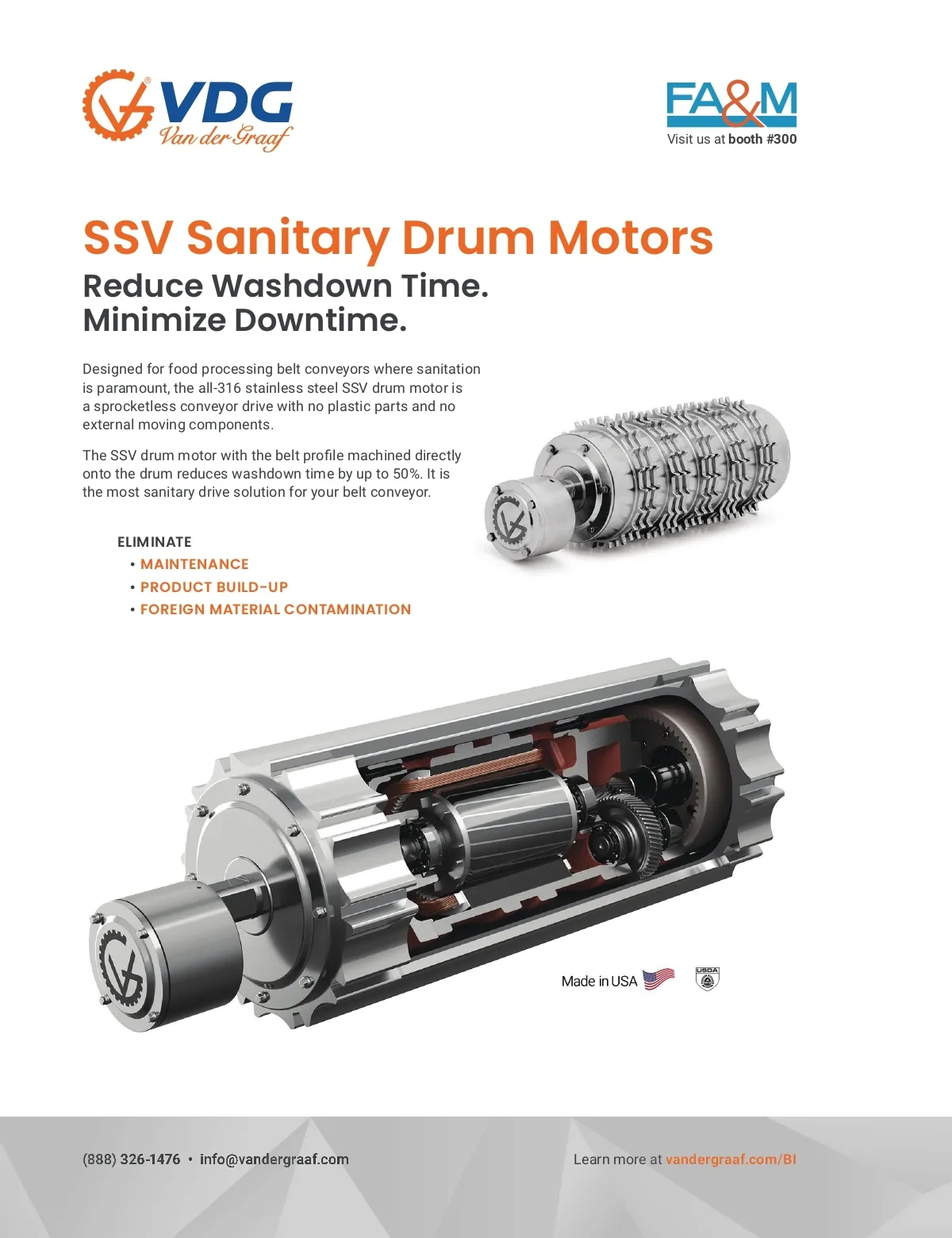 VDG
Van der Graaf

FA&M
Visit us at booth #300

SSV Sanitary Drum Motors

Reduce Washdown Time.
Minimize Downtime.

Designed for food processing belt conveyors where sanitation is paramount, the all-316 stainless steel SSV drum motor is a sprocketless conveyor drive with no plastic parts and no external moving components.

The SSV drum motor with the belt profile machined directly onto the drum reduces washdown time by up to 50%. It is the most sanitary drive solution for your belt conveyor.

ELIMINATE
• MAINTENANCE
• PRODUCT BUILD-UP
• FOREIGN MATERIAL CONTAMINATION

Made in USA

USDA

(888) 326-1476 • info@vandergraaf.com

Learn more at vandergraaf.com/BI