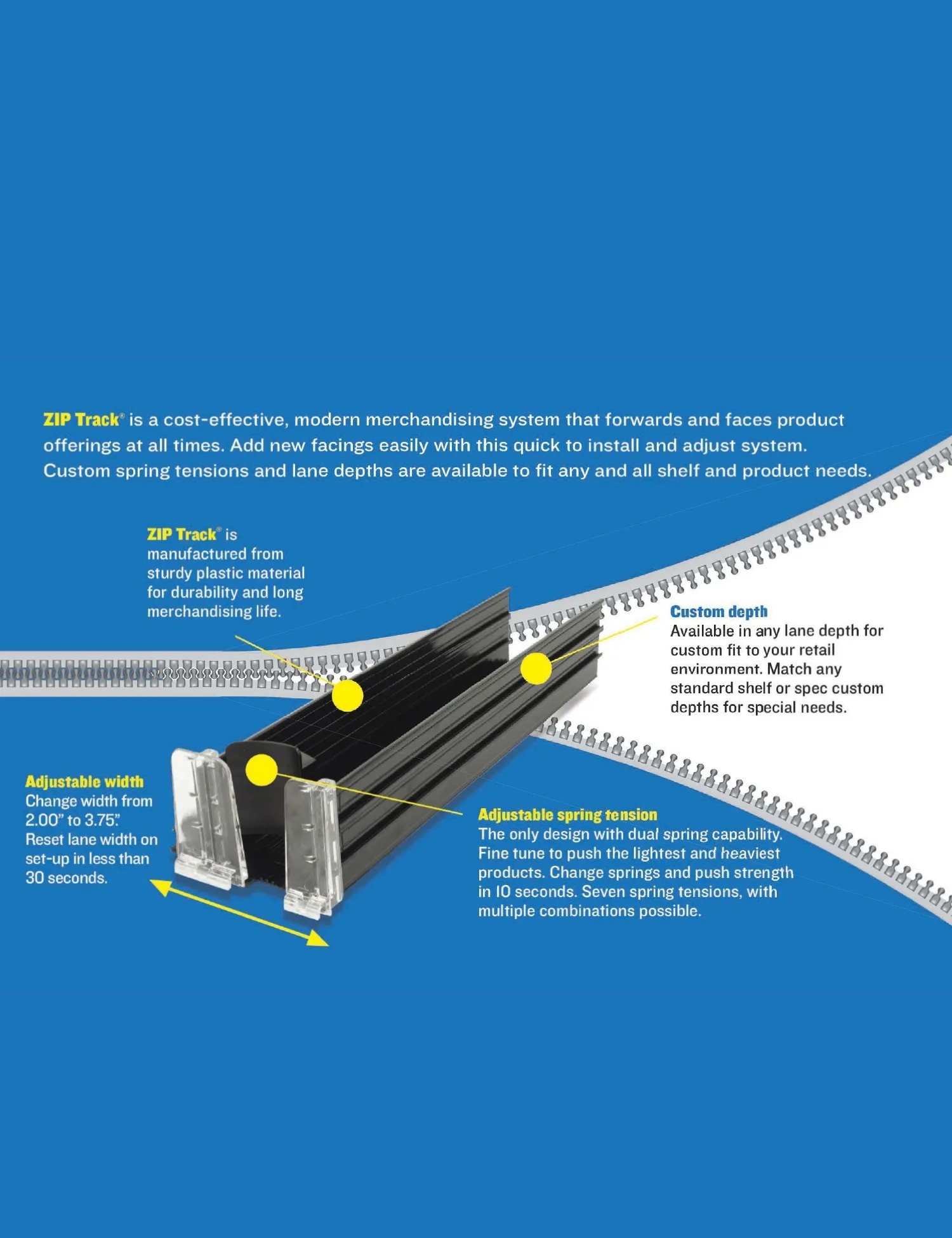 ZIP Track® is a cost-effective, modern merchandising system that forwards and faces product offerings at all times. Add new facings easily with this quick to install and adjust system. Custom spring tensions and lane depths are available to fit any and all shelf and product needs.

ZIP Track® is manufactured from sturdy plastic material for durability and long merchandising life.

Custom depth
Available in any lane depth for custom fit to your retail environment. Match any standard shelf or spec custom depths for special needs.

Adjustable width
Change width from 2.00" to 3.75". Reset lane width on set-up in less than 30 seconds.

Adjustable spring tension
The only design with dual spring capability. Fine tune to push the lightest and heaviest products. Change springs and push strength in 10 seconds. Seven spring tensions, with multiple combinations possible.