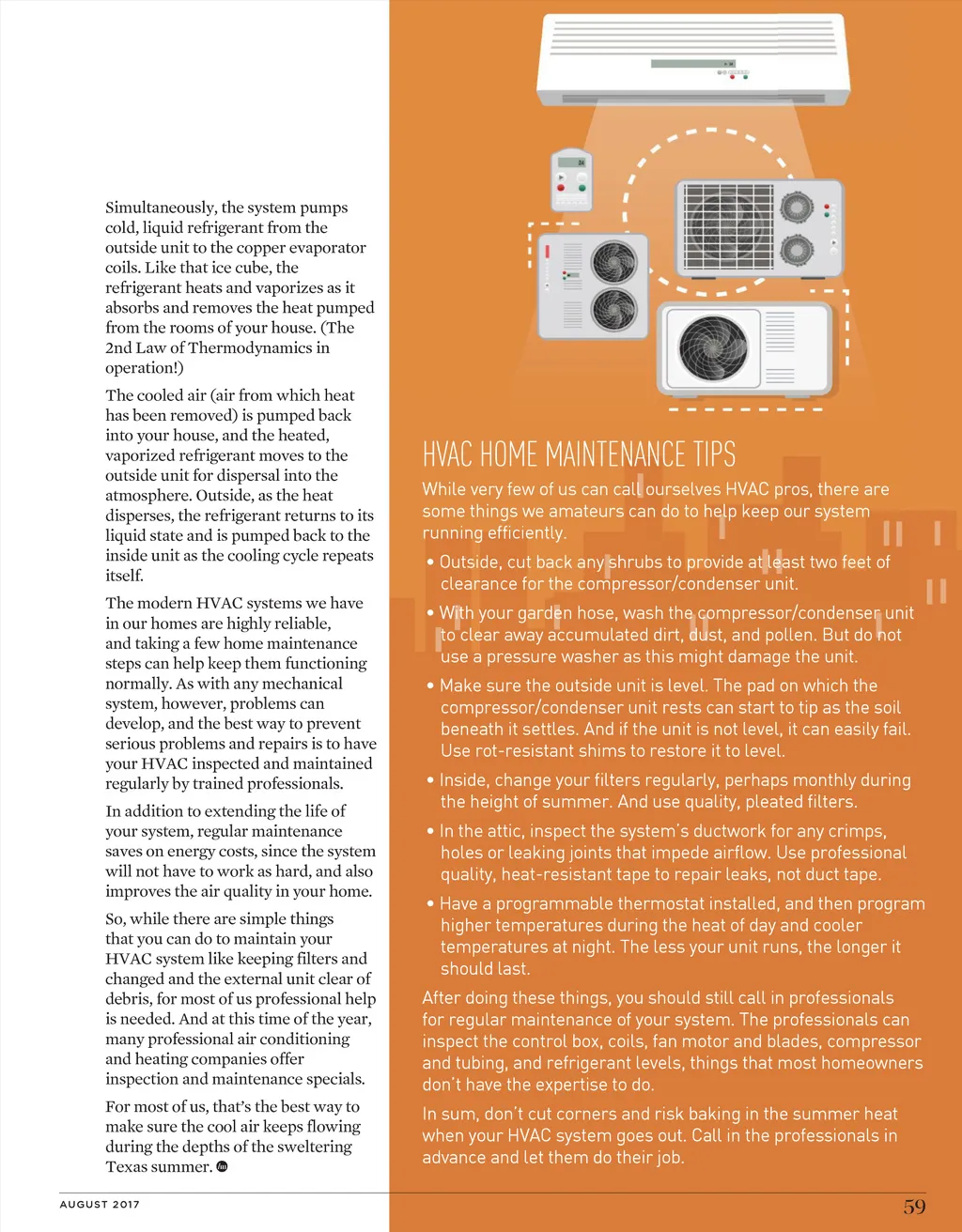 Simultaneously, the system pumps cold, liquid refrigerant from the outside unit to the copper evaporator coils. Like that ice cube, the refrigerant heats and vaporizes as it absorbs and removes the heat pumped from the rooms of your house. (The 2nd Law of Thermodynamics in operation!)

The cooled air (air from which heat has been removed) is pumped back into your house, and the heated, vaporized refrigerant moves to the outside unit for dispersal into the atmosphere. Outside, as the heat disperses, the refrigerant returns to its liquid state and is pumped back to the inside unit as the cooling cycle repeats itself.

The modern HVAC systems we have in our homes are highly reliable, and taking a few home maintenance steps can help keep them functioning normally. As with any mechanical system, however, problems can develop, and the best way to prevent serious problems and repairs is to have your HVAC inspected and maintained regularly by trained professionals.

In addition to extending the life of your system, regular maintenance saves on energy costs, since the system will not have to work as hard, and also improves the air quality in your home.

So, while there are simple things that you can do to maintain your HVAC system like keeping filters and changed and the external unit clear of debris, for most of us professional help is needed. And at this time of the year, many professional air conditioning and heating companies offer inspection and maintenance specials.

For most of us, that's the best way to make sure the cool air keeps flowing during the depths of the sweltering Texas summer.

HVAC HOME MAINTENANCE TIPS

While very few of us can call ourselves HVAC pros, there are some things we amateurs can do to help keep our system running efficiently.

• Outside, cut back any shrubs to provide at least two feet of clearance for the compressor/condenser unit.

• With your garden hose, wash the compressor/condenser unit to clear away accumulated dirt, dust, and pollen. But do not use a pressure washer as this might damage the unit.

• Make sure the outside unit is level. The pad on which the compressor/condenser unit rests can start to tip as the soil beneath it settles. And if the unit is not level, it can easily fail. Use rot-resistant shims to restore it to level.

• Inside, change your filters regularly, perhaps monthly during the height of summer. And use quality, pleated filters.

• In the attic, inspect the system's ductwork for any crimps, holes or leaking joints that impede airflow. Use professional quality, heat-resistant tape to repair leaks, not duct tape.

• Have a programmable thermostat installed, and then program higher temperatures during the heat of day and cooler temperatures at night. The less your unit runs, the longer it should last.

After doing these things, you should still call in professionals for regular maintenance of your system. The professionals can inspect the control box, coils, fan motor and blades, compressor and tubing, and refrigerant levels, things that most homeowners don't have the expertise to do.

In sum, don't cut corners and risk baking in the summer heat when your HVAC system goes out. Call in the professionals in advance and let them do their job.

AUGUST 2017

59