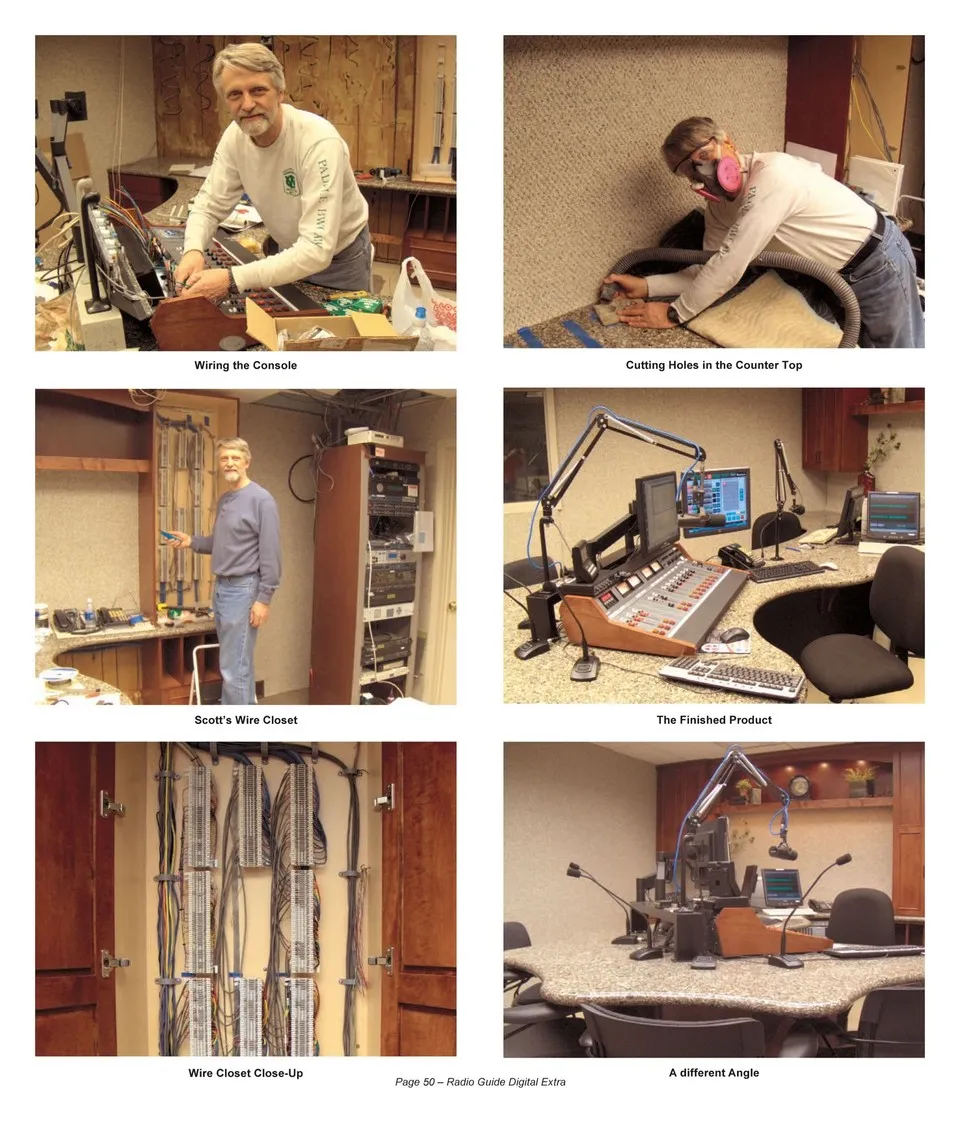 Wiring the Console

Cutting Holes in the Counter Top

Scott's Wire Closet

The Finished Product

Wire Closet Close-Up

A different Angle

Page 50 – Radio Guide Digital Extra