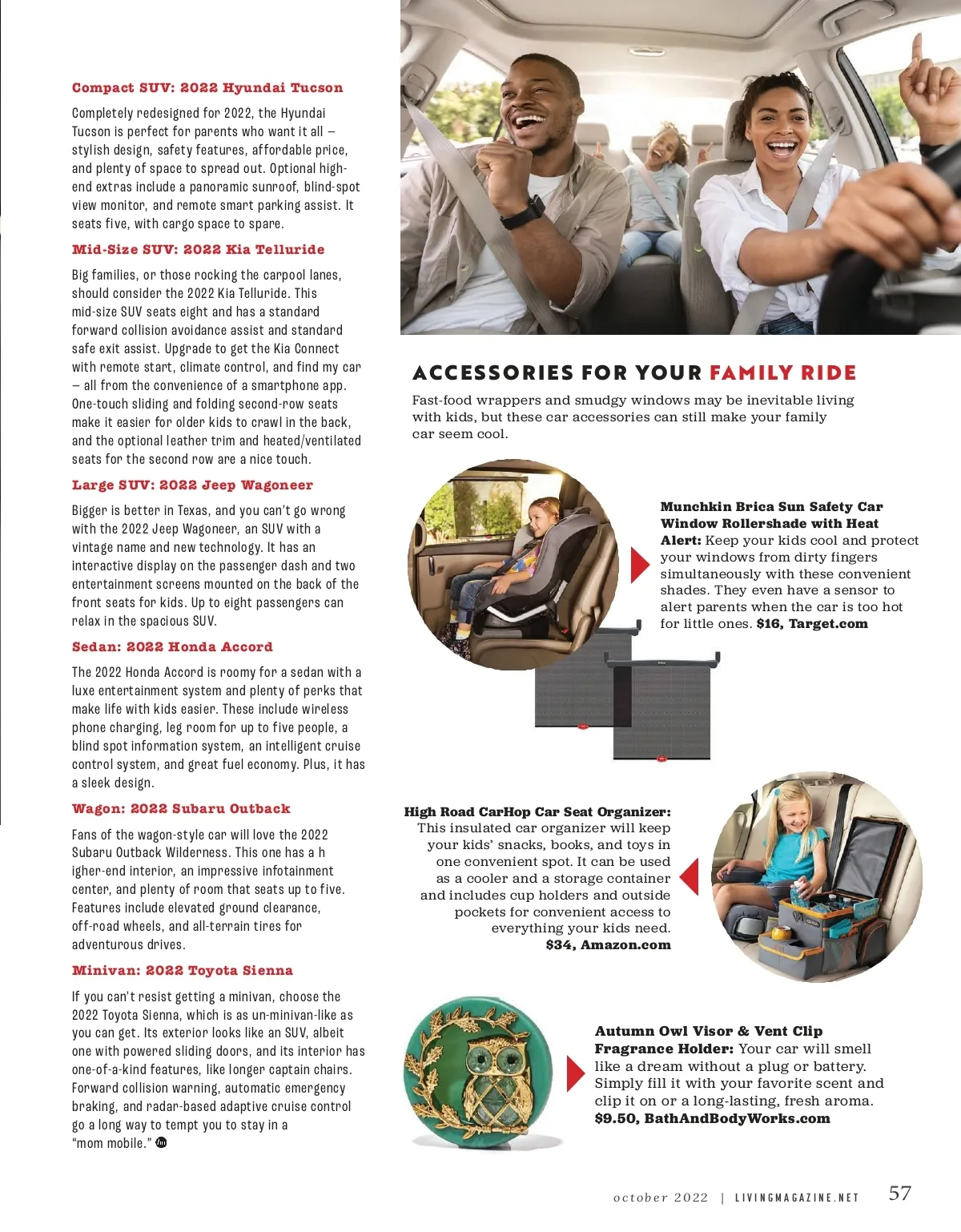 Compact SUV: 2022 Hyundai Tucson

Completely redesigned for 2022, the Hyundai Tucson is perfect for parents who want it all — stylish design, safety features, affordable price, and plenty of space to spread out. Optional high-end extras include a panoramic sunroof, blind-spot view monitor, and remote smart parking assist. It seats five, with cargo space to spare.

Mid-Size SUV: 2022 Kia Telluride

Big families, or those rocking the carpool lanes, should consider the 2022 Kia Telluride. This mid-size SUV seats eight and has a standard forward collision avoidance assist and standard safe exit assist. Upgrade to get the Kia Connect with remote start, climate control, and find my car — all from the convenience of a smartphone app. One-touch sliding and folding second-row seats make it easier for older kids to crawl in the back, and the optional leather trim and heated/ventilated seats for the second row are a nice touch.

Large SUV: 2022 Jeep Wagoneer

Bigger is better in Texas, and you can't go wrong with the 2022 Jeep Wagoneer, an SUV with a vintage name and new technology. It has an interactive display on the passenger dash and two entertainment screens mounted on the back of the front seats for kids. Up to eight passengers can relax in the spacious SUV.

Sedan: 2022 Honda Accord

The 2022 Honda Accord is roomy for a sedan with a luxe entertainment system and plenty of perks that make life with kids easier. These include wireless phone charging, leg room for up to five people, a blind spot information system, an intelligent cruise control system, and great fuel economy. Plus, it has a sleek design.

Wagon: 2022 Subaru Outback

Fans of the wagon-style car will love the 2022 Subaru Outback Wilderness. This one has a h igher-end interior, an impressive infotainment center, and plenty of room that seats up to five. Features include elevated ground clearance, off-road wheels, and all-terrain tires for adventurous drives.

Minivan: 2022 Toyota Sienna

If you can't resist getting a minivan, choose the 2022 Toyota Sienna, which is as un-minivan-like as you can get. Its exterior looks like an SUV, albeit one with powered sliding doors, and its interior has one-of-a-kind features, like longer captain chairs. Forward collision warning, automatic emergency braking, and radar-based adaptive cruise control go a long way to tempt you to stay in a "mom mobile."

ACCESSORIES FOR YOUR FAMILY RIDE

Fast-food wrappers and smudgy windows may be inevitable living with kids, but these car accessories can still make your family car seem cool.

Munchkin Brica Sun Safety Car Window Rollershade with Heat Alert: Keep your kids cool and protect your windows from dirty fingers simultaneously with these convenient shades. They even have a sensor to alert parents when the car is too hot for little ones. $16, Target.com

High Road CarHop Car Seat Organizer: This insulated car organizer will keep your kids' snacks, books, and toys in one convenient spot. It can be used as a cooler and a storage container and includes cup holders and outside pockets for convenient access to everything your kids need. $34, Amazon.com

Autumn Owl Visor & Vent Clip Fragrance Holder: Your car will smell like a dream without a plug or battery. Simply fill it with your favorite scent and clip it on or a long-lasting, fresh aroma. $9.50, BathAndBodyWorks.com

october 2022 | LIVINGMAGAZINE.NET 57