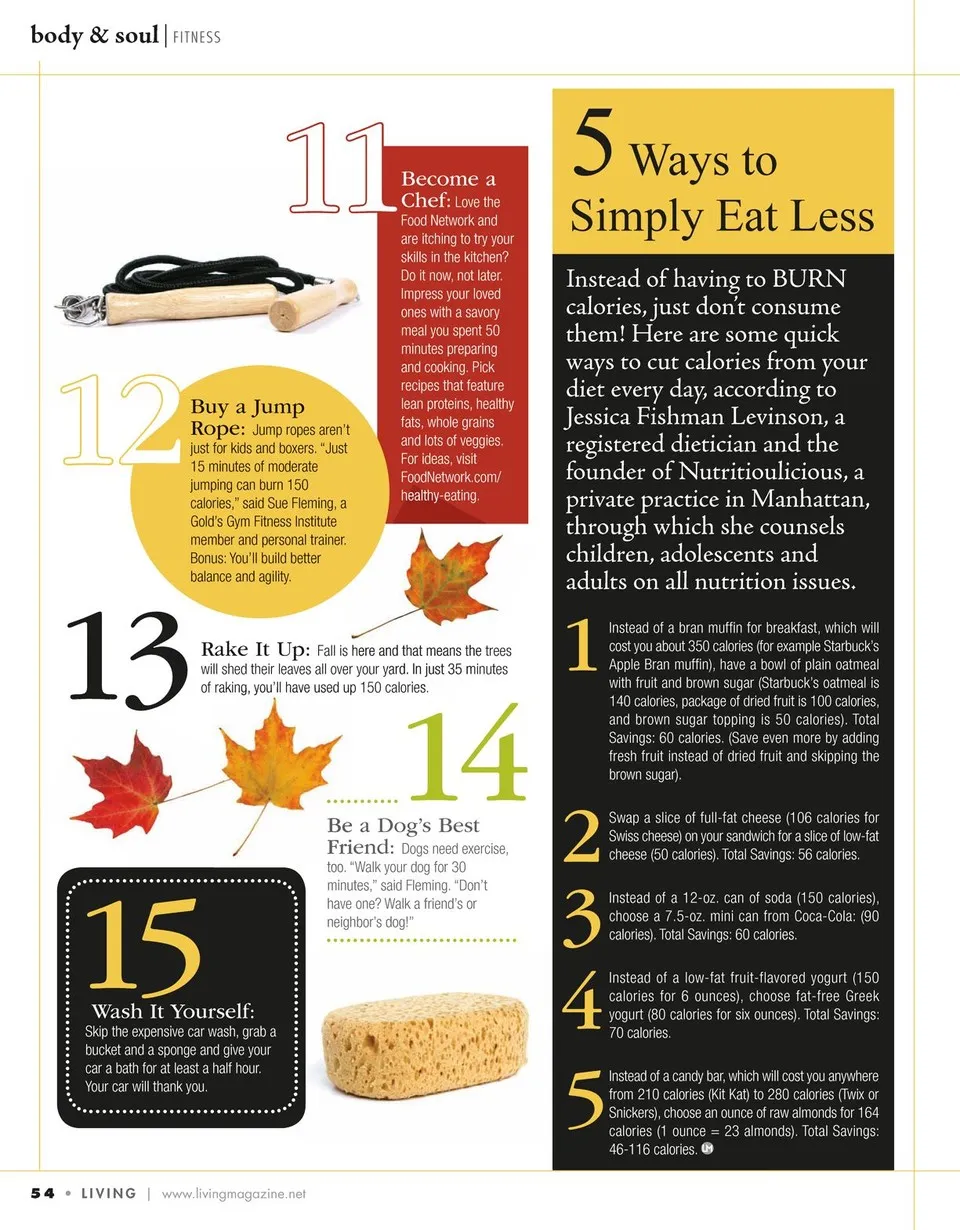 body & soul | FITNESS

11 Become a Chef: Love the Food Network and are itching to try your skills in the kitchen? Do it now, not later. Impress your loved ones with a savory meal you spent 50 minutes preparing and cooking. Pick recipes that feature lean proteins, healthy fats, whole grains and lots of veggies. For ideas, visit FoodNetwork.com/healthy-eating.

12 Buy a Jump Rope: Jump ropes aren't just for kids and boxers. "Just 15 minutes of moderate jumping can burn 150 calories," said Sue Fleming, a Gold's Gym Fitness Institute member and personal trainer. Bonus: You'll build better balance and agility.

13 Rake It Up: Fall is here and that means the trees will shed their leaves all over your yard. In just 35 minutes of raking, you'll have used up 150 calories.

14 Be a Dog's Best Friend: Dogs need exercise, too. "Walk your dog for 30 minutes," said Fleming. "Don't have one? Walk a friend's or neighbor's dog!"

15 Wash It Yourself: Skip the expensive car wash, grab a bucket and a sponge and give your car a bath for at least a half hour. Your car will thank you.

5 Ways to Simply Eat Less

Instead of having to BURN calories, just don't consume them! Here are some quick ways to cut calories from your diet every day, according to Jessica Fishman Levinson, a registered dietician and the founder of Nutritioulicious, a private practice in Manhattan, through which she counsels children, adolescents and adults on all nutrition issues.

1 Instead of a bran muffin for breakfast, which will cost you about 350 calories (for example Starbuck's Apple Bran muffin), have a bowl of plain oatmeal with fruit and brown sugar (Starbuck's oatmeal is 140 calories, package of dried fruit is 100 calories, and brown sugar topping is 50 calories). Total Savings: 60 calories. (Save even more by adding fresh fruit instead of dried fruit and skipping the brown sugar).

2 Swap a slice of full-fat cheese (106 calories for Swiss cheese) on your sandwich for a slice of low-fat cheese (50 calories). Total Savings: 56 calories.

3 Instead of a 12-oz. can of soda (150 calories), choose a 7.5-oz. mini can from Coca-Cola: (90 calories). Total Savings: 60 calories.

4 Instead of a low-fat fruit-flavored yogurt (150 calories for 6 ounces), choose fat-free Greek yogurt (80 calories for six ounces). Total Savings: 70 calories.

5 Instead of a candy bar, which will cost you anywhere from 210 calories (Kit Kat) to 280 calories (Twix or Snickers), choose an ounce of raw almonds for 164 calories (1 ounce = 23 almonds). Total Savings: 46-116 calories.

54 • LIVING | www.livingmagazine.net