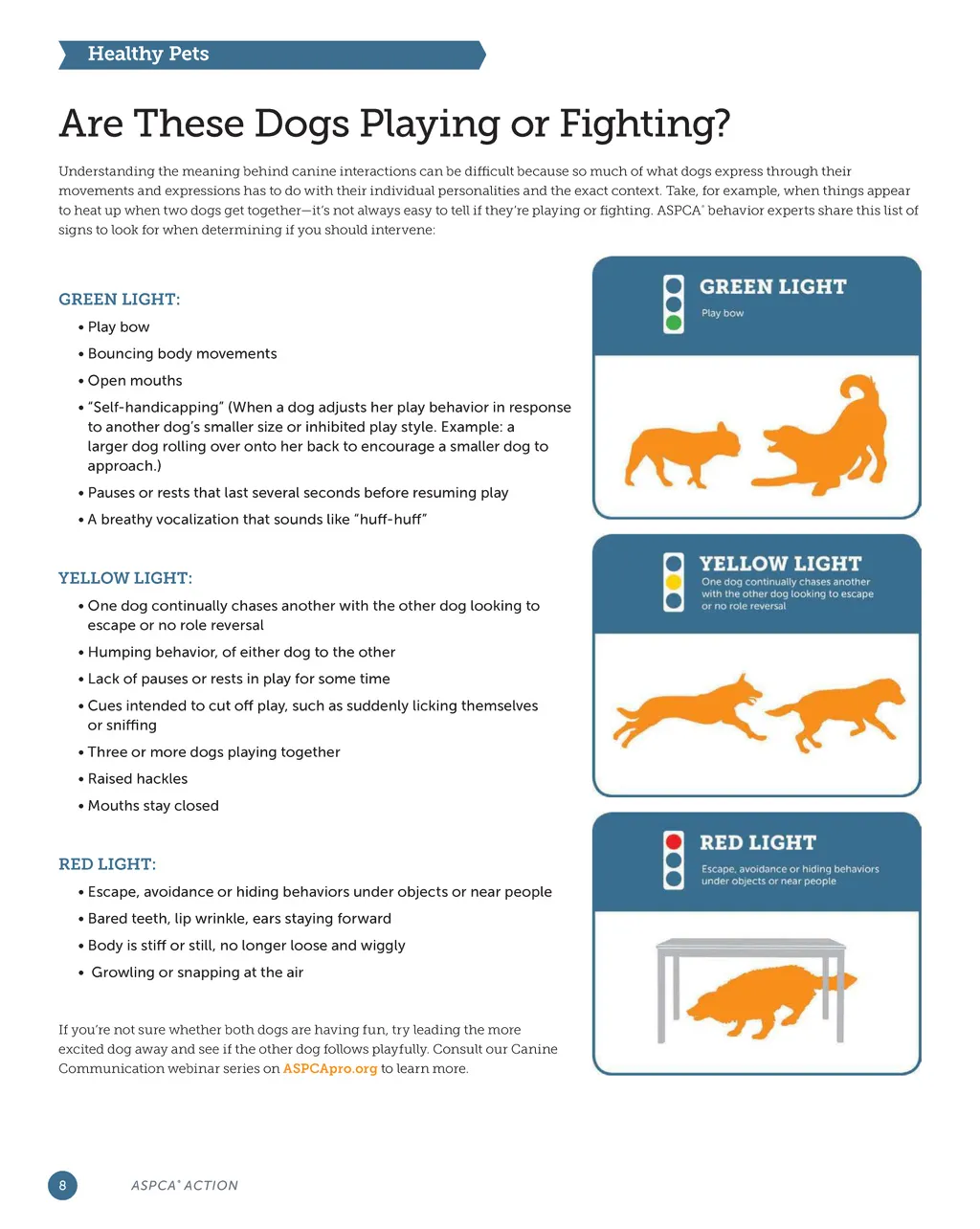 Healthy Pets

Are These Dogs Playing or Fighting?

Understanding the meaning behind canine interactions can be difficult because so much of what dogs express through their movements and expressions has to do with their individual personalities and the exact context. Take, for example, when things appear to heat up when two dogs get together—it's not always easy to tell if they're playing or fighting. ASPCA® behavior experts share this list of signs to look for when determining if you should intervene:

GREEN LIGHT:
• Play bow
• Bouncing body movements
• Open mouths
• "Self-handicapping" (When a dog adjusts her play behavior in response to another dog's smaller size or inhibited play style. Example: a larger dog rolling over onto her back to encourage a smaller dog to approach.)
• Pauses or rests that last several seconds before resuming play
• A breathy vocalization that sounds like "huff-huff"

YELLOW LIGHT:
• One dog continually chases another with the other dog looking to escape or no role reversal
• Humping behavior, of either dog to the other
• Lack of pauses or rests in play for some time
• Cues intended to cut off play, such as suddenly licking themselves or sniffing
• Three or more dogs playing together
• Raised hackles
• Mouths stay closed

RED LIGHT:
• Escape, avoidance or hiding behaviors under objects or near people
• Bared teeth, lip wrinkle, ears staying forward
• Body is stiff or still, no longer loose and wiggly
• Growling or snapping at the air

If you're not sure whether both dogs are having fun, try leading the more excited dog away and see if the other dog follows playfully. Consult our Canine Communication webinar series on ASPCApro.org to learn more.

GREEN LIGHT
Play bow

YELLOW LIGHT
One dog continually chases another with the other dog looking to escape or no role reversal

RED LIGHT
Escape, avoidance or hiding behaviors under objects or near people

8 ASPCA® ACTION