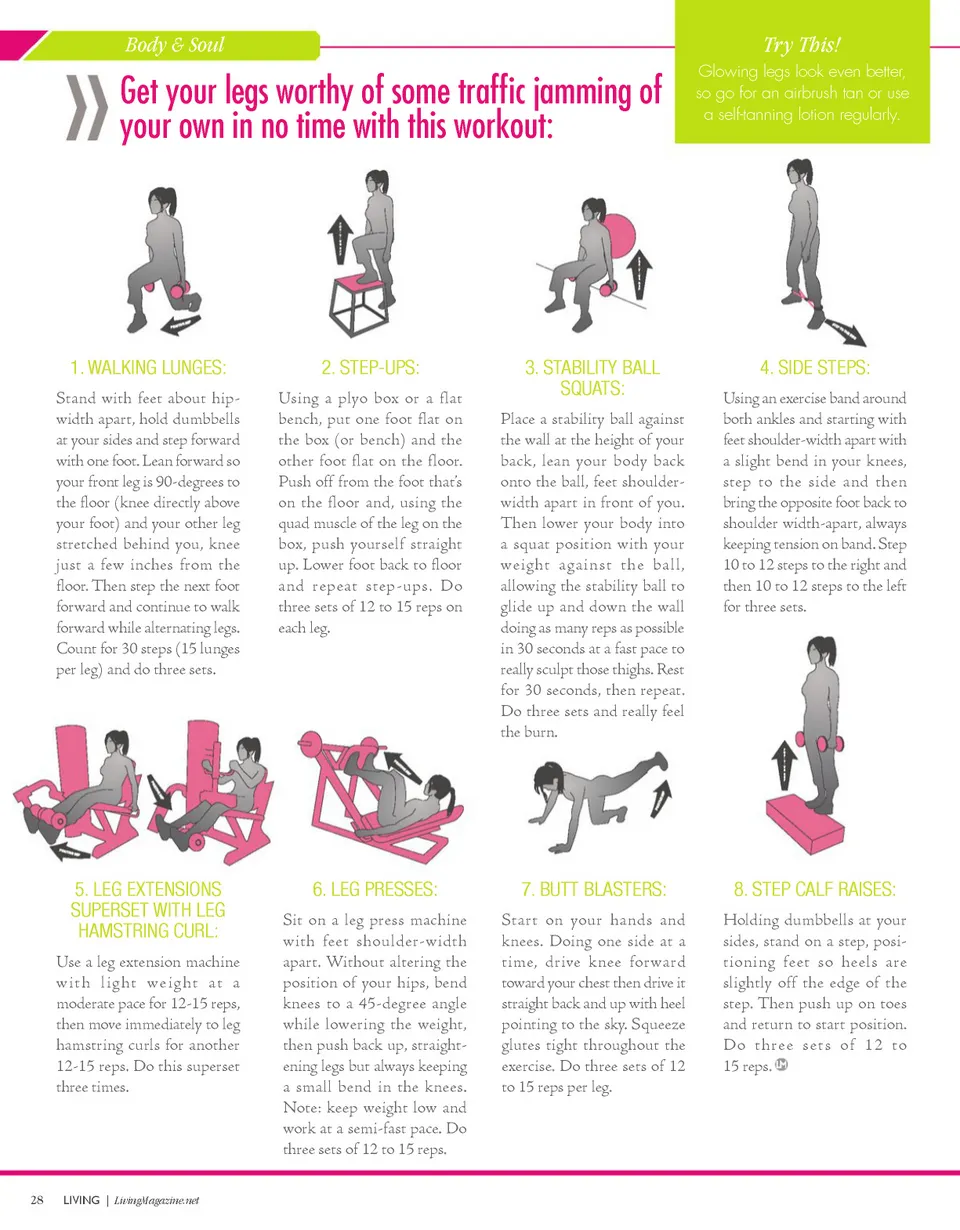 Body & Soul

Try This!

Glowing legs look even better, so go for an airbrush tan or use a self-tanning lotion regularly.

Get your legs worthy of some traffic jamming of your own in no time with this workout:

1. WALKING LUNGES:

Stand with feet about hip-width apart, hold dumbbells at your sides and step forward with one foot. Lean forward so your front leg is 90-degrees to the floor (knee directly above your foot) and your other leg stretched behind you, knee just a few inches from the floor. Then step the next foot forward and continue to walk forward while alternating legs. Count for 30 steps (15 lunges per leg) and do three sets.

2. STEP-UPS:

Using a plyo box or a flat bench, put one foot flat on the box (or bench) and the other foot flat on the floor. Push off from the foot that's on the floor and, using the quad muscle of the leg on the box, push yourself straight up. Lower foot back to floor and repeat step-ups. Do three sets of 12 to 15 reps on each leg.

3. STABILITY BALL SQUATS:

Place a stability ball against the wall at the height of your back, lean your body back onto the ball, feet shoulder-width apart in front of you. Then lower your body into a squat position with your weight against the ball, allowing the stability ball to glide up and down the wall doing as many reps as possible in 30 seconds at a fast pace to really sculpt those thighs. Rest for 30 seconds, then repeat. Do three sets and really feel the burn.

4. SIDE STEPS:

Using an exercise band around both ankles and starting with feet shoulder-width apart with a slight bend in your knees, step to the side and then bring the opposite foot back to shoulder width-apart, always keeping tension on band. Step 10 to 12 steps to the right and then 10 to 12 steps to the left for three sets.

5. LEG EXTENSIONS SUPERSET WITH LEG HAMSTRING CURL:

Use a leg extension machine with light weight at a moderate pace for 12-15 reps, then move immediately to leg hamstring curls for another 12-15 reps. Do this superset three times.

6. LEG PRESSES:

Sit on a leg press machine with feet shoulder-width apart. Without altering the position of your hips, bend knees to a 45-degree angle while lowering the weight, then push back up, straightening legs but always keeping a small bend in the knees. Note: keep weight low and work at a semi-fast pace. Do three sets of 12 to 15 reps.

7. BUTT BLASTERS:

Start on your hands and knees. Doing one side at a time, drive knee forward toward your chest then drive it straight back and up with heel pointing to the sky. Squeeze glutes tight throughout the exercise. Do three sets of 12 to 15 reps per leg.

8. STEP CALF RAISES:

Holding dumbbells at your sides, stand on a step, positioning feet so heels are slightly off the edge of the step. Then push up on toes and return to start position. Do three sets of 12 to 15 reps.

28 LIVING | LivingMagazine.net