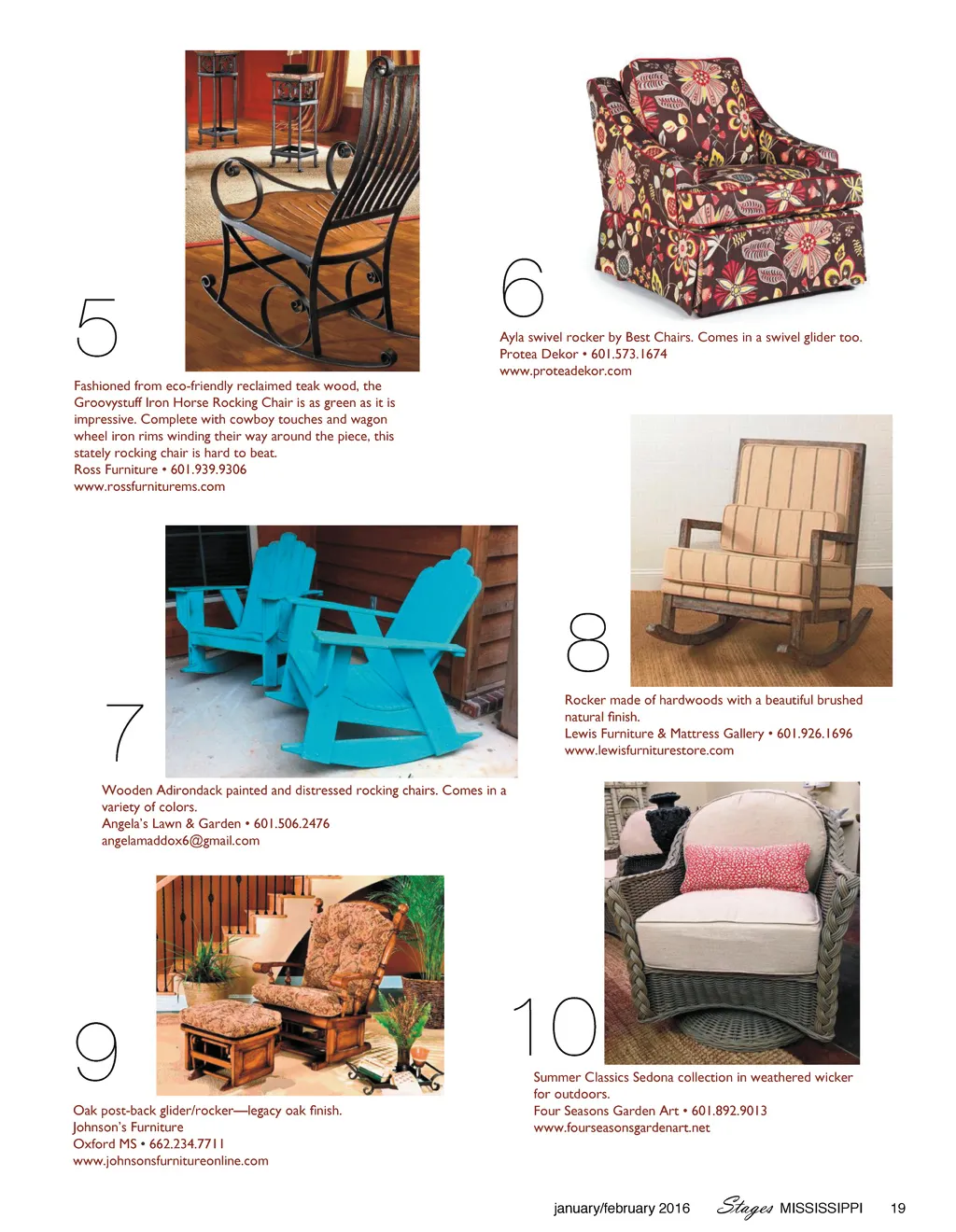 5

Fashioned from eco-friendly reclaimed teak wood, the Groovystuff Iron Horse Rocking Chair is as green as it is impressive. Complete with cowboy touches and wagon wheel iron rims winding their way around the piece, this stately rocking chair is hard to beat.
Ross Furniture • 601.939.9306
www.rossfurniturems.com

6

Ayla swivel rocker by Best Chairs. Comes in a swivel glider too.
Protea Dekor • 601.573.1674
www.proteadekor.com

7

Wooden Adirondack painted and distressed rocking chairs. Comes in a variety of colors.
Angela's Lawn & Garden • 601.506.2476
angelamaddox6@gmail.com

8

Rocker made of hardwoods with a beautiful brushed natural finish.
Lewis Furniture & Mattress Gallery • 601.926.1696
www.lewisfurniturestore.com

9

Oak post-back glider/rocker—legacy oak finish.
Johnson's Furniture
Oxford MS • 662.234.7711
www.johnsonsfurnitureonline.com

10

Summer Classics Sedona collection in weathered wicker for outdoors.
Four Seasons Garden Art • 601.892.9013
www.fourseasonsgardenart.net

january/february 2016 Stages MISSISSIPPI 19