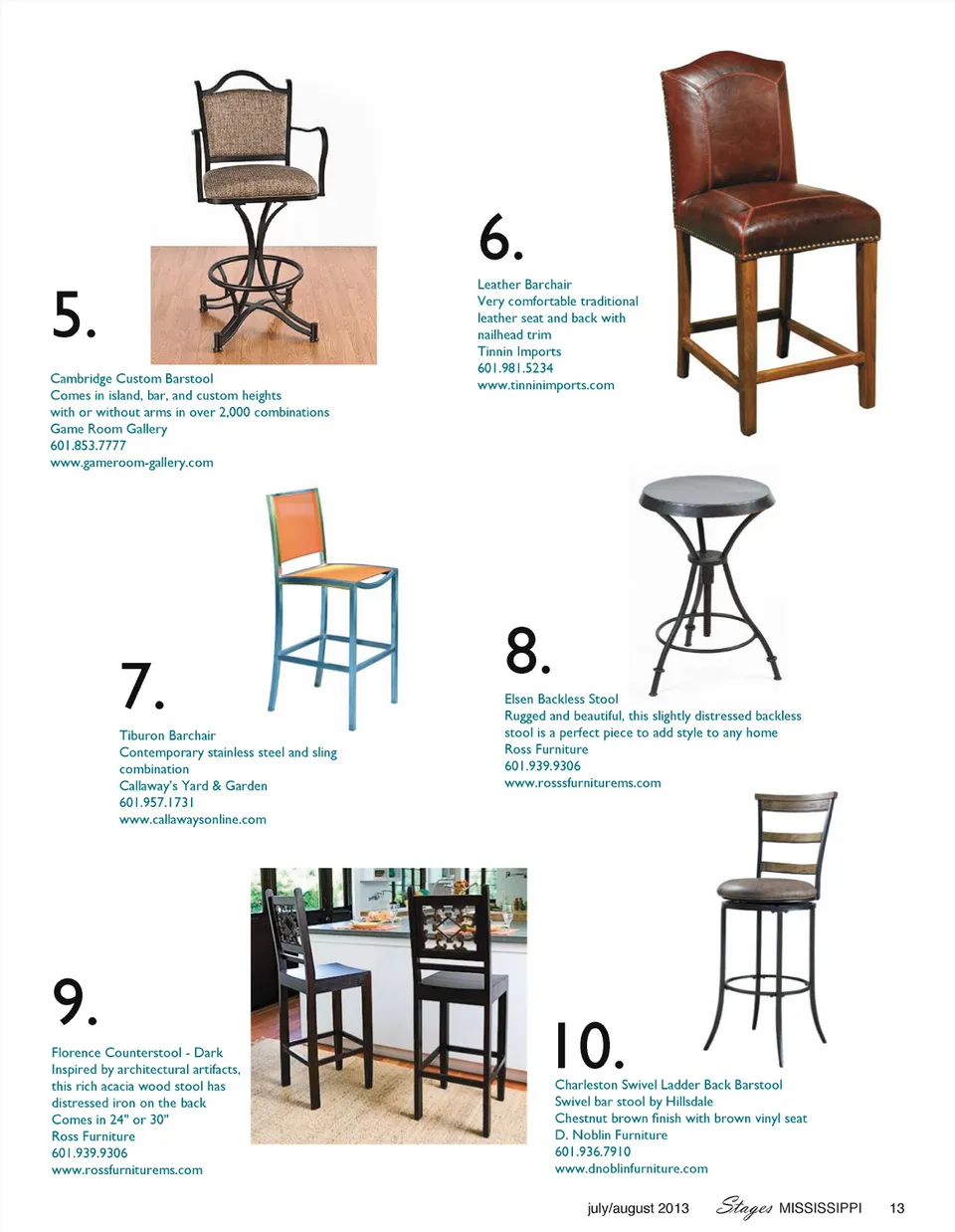 5.

Cambridge Custom Barstool
Comes in island, bar, and custom heights with or without arms in over 2,000 combinations
Game Room Gallery
601.853.7777
www.gameroom-gallery.com

6.

Leather Barchair
Very comfortable traditional leather seat and back with nailhead trim
Tinnin Imports
601.981.5234
www.tinninimports.com

7.

Tiburon Barchair
Contemporary stainless steel and sling combination
Callaway's Yard & Garden
601.957.1731
www.callawaysonline.com

8.

Elsen Backless Stool
Rugged and beautiful, this slightly distressed backless stool is a perfect piece to add style to any home
Ross Furniture
601.939.9306
www.rossfurniturems.com

9.

Florence Counterstool - Dark
Inspired by architectural artifacts, this rich acacia wood stool has distressed iron on the back
Comes in 24" or 30"
Ross Furniture
601.939.9306
www.rossfurniturems.com

10.

Charleston Swivel Ladder Back Barstool
Swivel bar stool by Hillsdale
Chestnut brown finish with brown vinyl seat
D. Noblin Furniture
601.936.7910
www.dnoblinfurniture.com

july/august 2013 Stages MISSISSIPPI 13