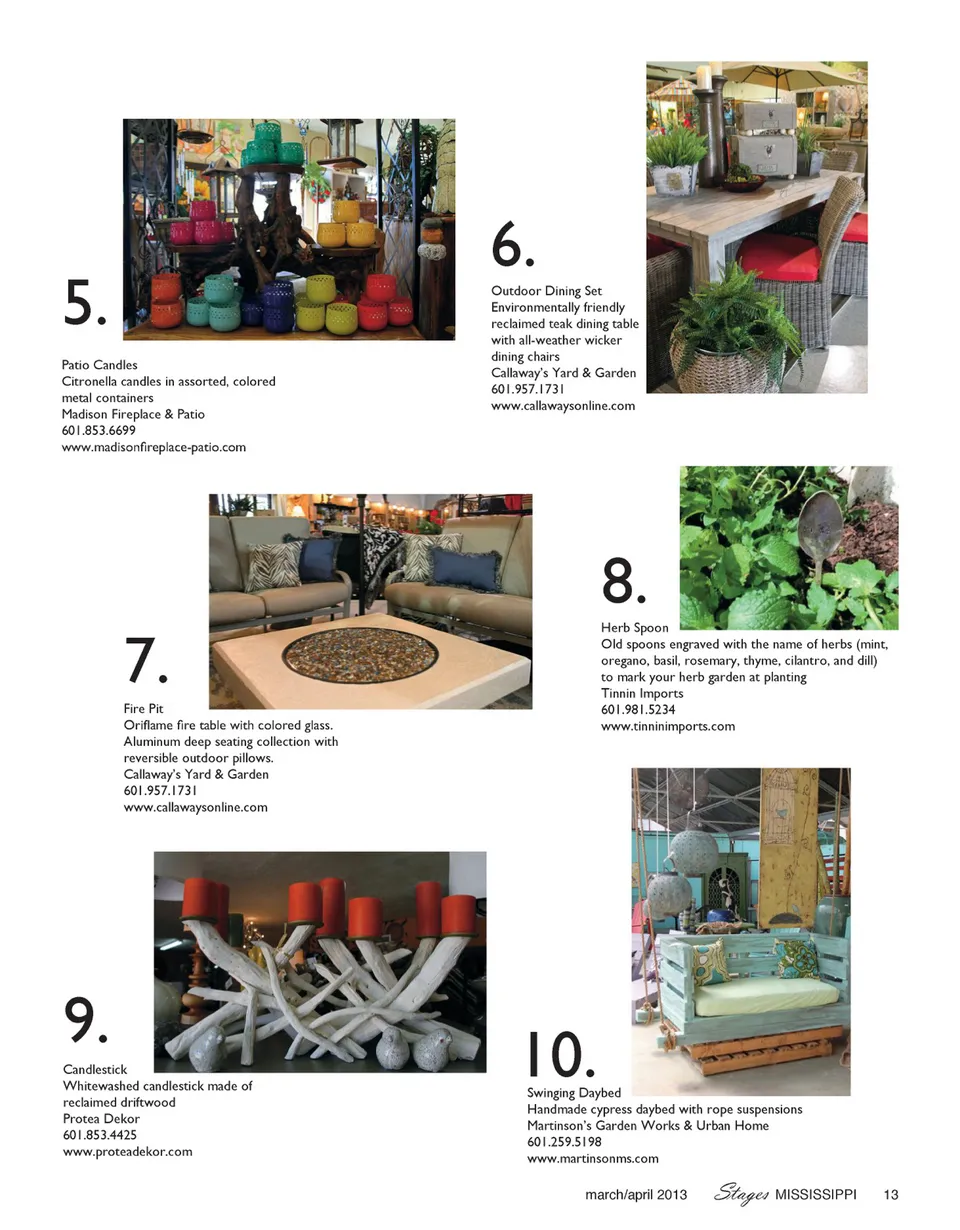 5.

Patio Candles
Citronella candles in assorted, colored metal containers
Madison Fireplace & Patio
601.853.6699
www.madisonfireplace-patio.com

6.

Outdoor Dining Set
Environmentally friendly reclaimed teak dining table with all-weather wicker dining chairs
Callaway's Yard & Garden
601.957.1731
www.callawaysonline.com

7.

Fire Pit
Oriflame fire table with colored glass. Aluminum deep seating collection with reversible outdoor pillows.
Callaway's Yard & Garden
601.957.1731
www.callawaysonline.com

8.

Herb Spoon
Old spoons engraved with the name of herbs (mint, oregano, basil, rosemary, thyme, cilantro, and dill) to mark your herb garden at planting
Tinnin Imports
601.981.5234
www.tinninimports.com

9.

Candlestick
Whitewashed candlestick made of reclaimed driftwood
Protea Dekor
601.853.4425
www.proteadekor.com

10.

Swinging Daybed
Handmade cypress daybed with rope suspensions
Martinson's Garden Works & Urban Home
601.259.5198
www.martinsonms.com

march/april 2013 Stages MISSISSIPPI 13