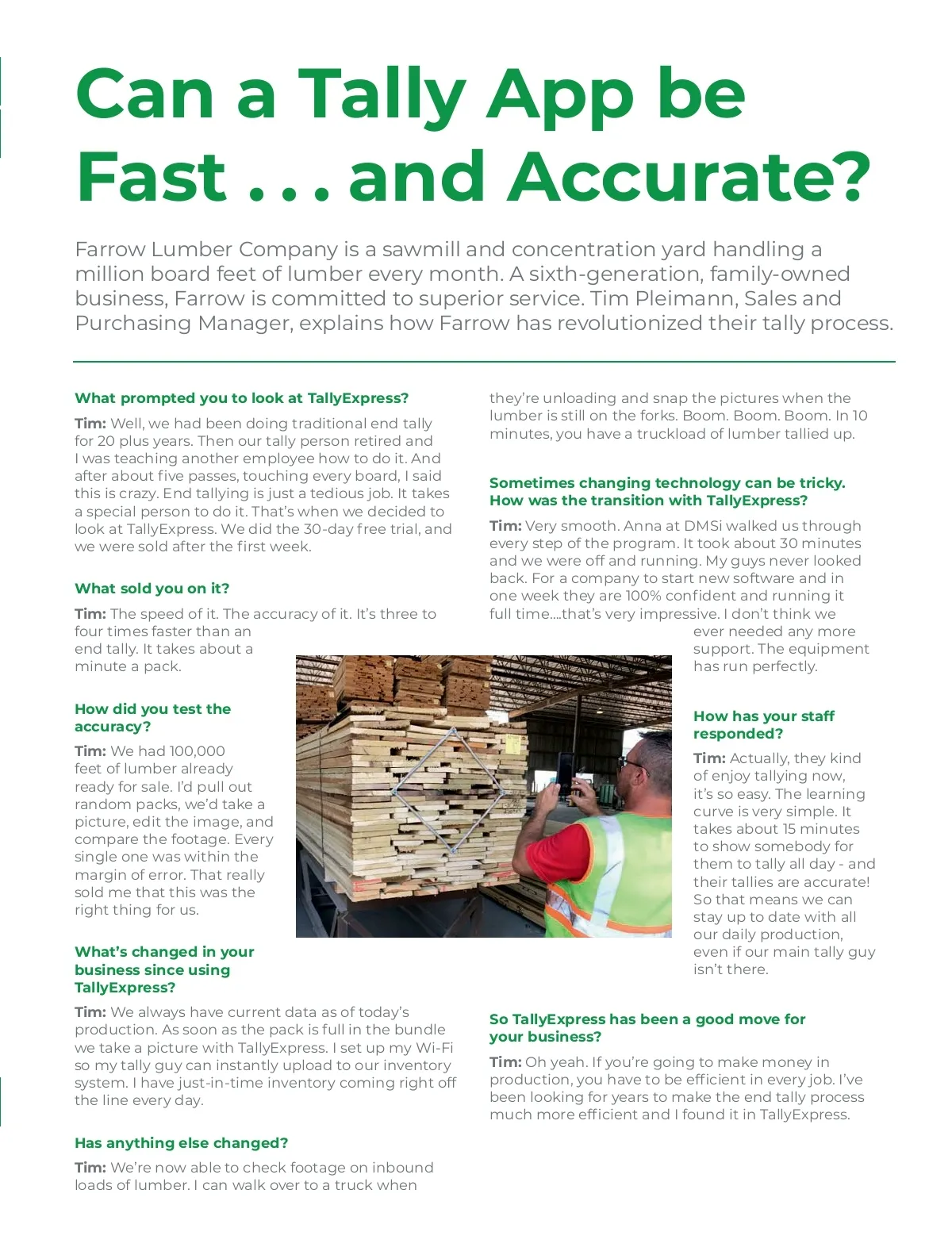 Can a Tally App be Fast . . . and Accurate?

Farrow Lumber Company is a sawmill and concentration yard handling a million board feet of lumber every month. A sixth-generation, family-owned business, Farrow is committed to superior service. Tim Pleimann, Sales and Purchasing Manager, explains how Farrow has revolutionized their tally process.

What prompted you to look at TallyExpress?

Tim: Well, we had been doing traditional end tally for 20 plus years. Then our tally person retired and I was teaching another employee how to do it. And after about five passes, touching every board, I said this is crazy. End tallying is just a tedious job. It takes a special person to do it. That's when we decided to look at TallyExpress. We did the 30-day free trial, and we were sold after the first week.

What sold you on it?

Tim: The speed of it. The accuracy of it. It's three to four times faster than an end tally. It takes about a minute a pack.

How did you test the accuracy?

Tim: We had 100,000 feet of lumber already ready for sale. I'd pull out random packs, we'd take a picture, edit the image, and compare the footage. Every single one was within the margin of error. That really sold me that this was the right thing for us.

What's changed in your business since using TallyExpress?

Tim: We always have current data as of today's production. As soon as the pack is full in the bundle we take a picture with TallyExpress. I set up my Wi-Fi so my tally guy can instantly upload to our inventory system. I have just-in-time inventory coming right off the line every day.

Has anything else changed?

Tim: We're now able to check footage on inbound loads of lumber. I can walk over to a truck when they're unloading and snap the pictures when the lumber is still on the forks. Boom. Boom. Boom. In 10 minutes, you have a truckload of lumber tallied up.

Sometimes changing technology can be tricky. How was the transition with TallyExpress?

Tim: Very smooth. Anna at DMSi walked us through every step of the program. It took about 30 minutes and we were off and running. My guys never looked back. For a company to start new software and in one week they are 100% confident and running it full time....that's very impressive. I don't think we ever needed any more support. The equipment has run perfectly.

How has your staff responded?

Tim: Actually, they kind of enjoy tallying now, it's so easy. The learning curve is very simple. It takes about 15 minutes to show somebody for them to tally all day - and their tallies are accurate! So that means we can stay up to date with all our daily production, even if our main tally guy isn't there.

So TallyExpress has been a good move for your business?

Tim: Oh yeah. If you're going to make money in production, you have to be efficient in every job. I've been looking for years to make the end tally process much more efficient and I found it in TallyExpress.