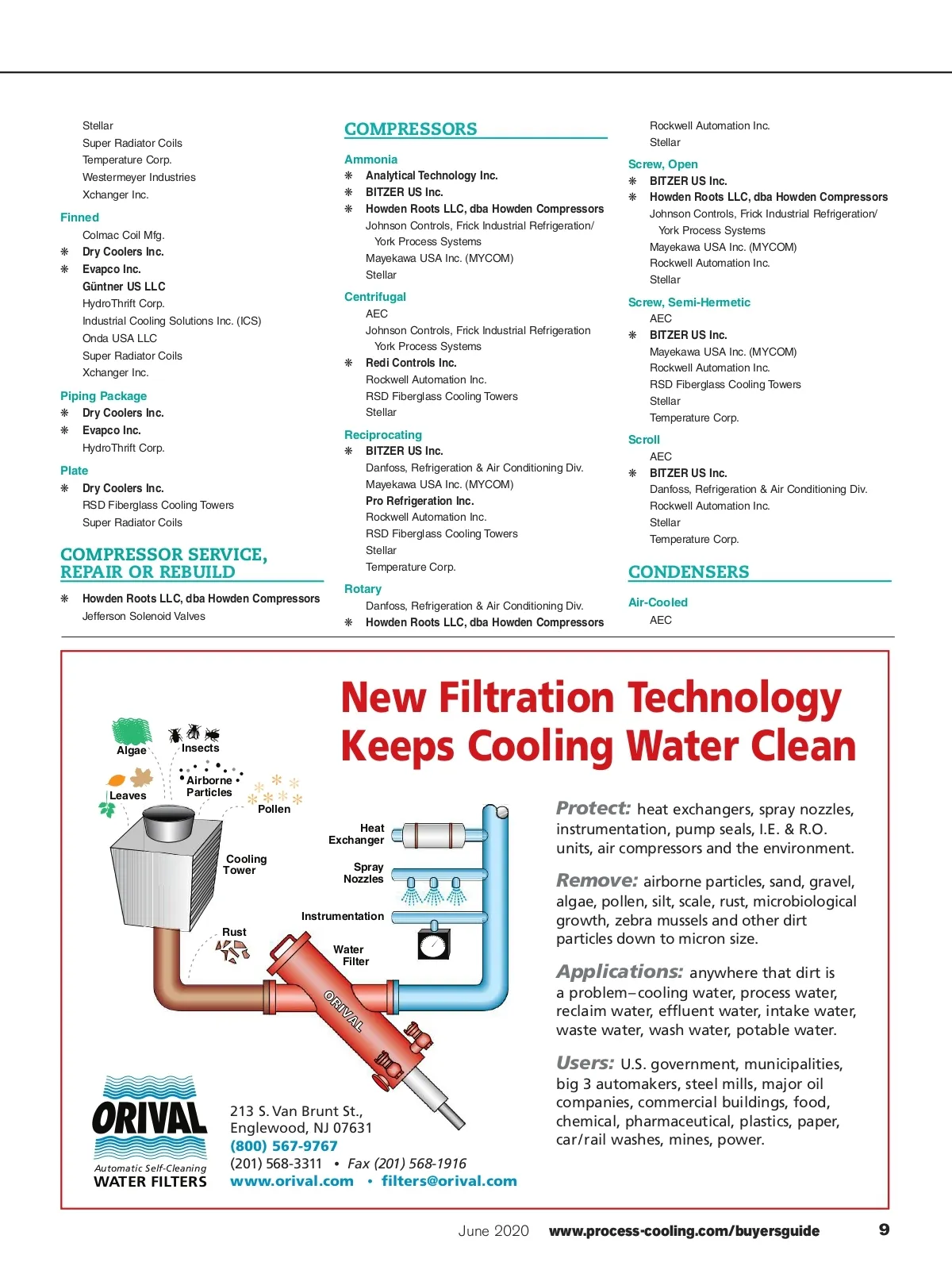 Stellar
Super Radiator Coils
Temperature Corp.
Westermeyer Industries
Xchanger Inc.

Finned
Colmac Coil Mfg.
❋ Dry Coolers Inc.
❋ Evapco Inc.
Güntner US LLC
HydroThrift Corp.
Industrial Cooling Solutions Inc. (ICS)
Onda USA LLC
Super Radiator Coils
Xchanger Inc.

Piping Package
❋ Dry Coolers Inc.
❋ Evapco Inc.
HydroThrift Corp.

Plate
❋ Dry Coolers Inc.
RSD Fiberglass Cooling Towers
Super Radiator Coils

COMPRESSOR SERVICE, REPAIR OR REBUILD

❋ Howden Roots LLC, dba Howden Compressors
Jefferson Solenoid Valves

COMPRESSORS

Ammonia
❋ Analytical Technology Inc.
❋ BITZER US Inc.
❋ Howden Roots LLC, dba Howden Compressors
Johnson Controls, Frick Industrial Refrigeration/ York Process Systems
Mayekawa USA Inc. (MYCOM)
Stellar

Centrifugal
AEC
Johnson Controls, Frick Industrial Refrigeration York Process Systems
❋ Redi Controls Inc.
Rockwell Automation Inc.
RSD Fiberglass Cooling Towers
Stellar

Reciprocating
❋ BITZER US Inc.
Danfoss, Refrigeration & Air Conditioning Div.
Mayekawa USA Inc. (MYCOM)
Pro Refrigeration Inc.
Rockwell Automation Inc.
RSD Fiberglass Cooling Towers
Stellar
Temperature Corp.

Rotary
Danfoss, Refrigeration & Air Conditioning Div.
❋ Howden Roots LLC, dba Howden Compressors

Rockwell Automation Inc.
Stellar

Screw, Open
❋ BITZER US Inc.
❋ Howden Roots LLC, dba Howden Compressors
Johnson Controls, Frick Industrial Refrigeration/ York Process Systems
Mayekawa USA Inc. (MYCOM)
Rockwell Automation Inc.
Stellar

Screw, Semi-Hermetic
AEC
❋ BITZER US Inc.
Mayekawa USA Inc. (MYCOM)
Rockwell Automation Inc.
RSD Fiberglass Cooling Towers
Stellar
Temperature Corp.

Scroll
AEC
❋ BITZER US Inc.
Danfoss, Refrigeration & Air Conditioning Div.
Rockwell Automation Inc.
Stellar
Temperature Corp.

CONDENSERS

Air-Cooled
AEC

New Filtration Technology Keeps Cooling Water Clean

Algae
Insects
Airborne Particles
Leaves
Pollen
Cooling Tower
Heat Exchanger
Spray Nozzles
Instrumentation
Rust
Water Filter
ORIVAL

Protect: heat exchangers, spray nozzles, instrumentation, pump seals, I.E. & R.O. units, air compressors and the environment.

Remove: airborne particles, sand, gravel, algae, pollen, silt, scale, rust, microbiological growth, zebra mussels and other dirt particles down to micron size.

Applications: anywhere that dirt is a problem–cooling water, process water, reclaim water, effluent water, intake water, waste water, wash water, potable water.

Users: U.S. government, municipalities, big 3 automakers, steel mills, major oil companies, commercial buildings, food, chemical, pharmaceutical, plastics, paper, car/rail washes, mines, power.

ORIVAL
Automatic Self-Cleaning
WATER FILTERS

213 S. Van Brunt St.,
Englewood, NJ 07631
(800) 567-9767
(201) 568-3311 • Fax (201) 568-1916
www.orival.com • filters@orival.com

June 2020 www.process-cooling.com/buyersguide 9