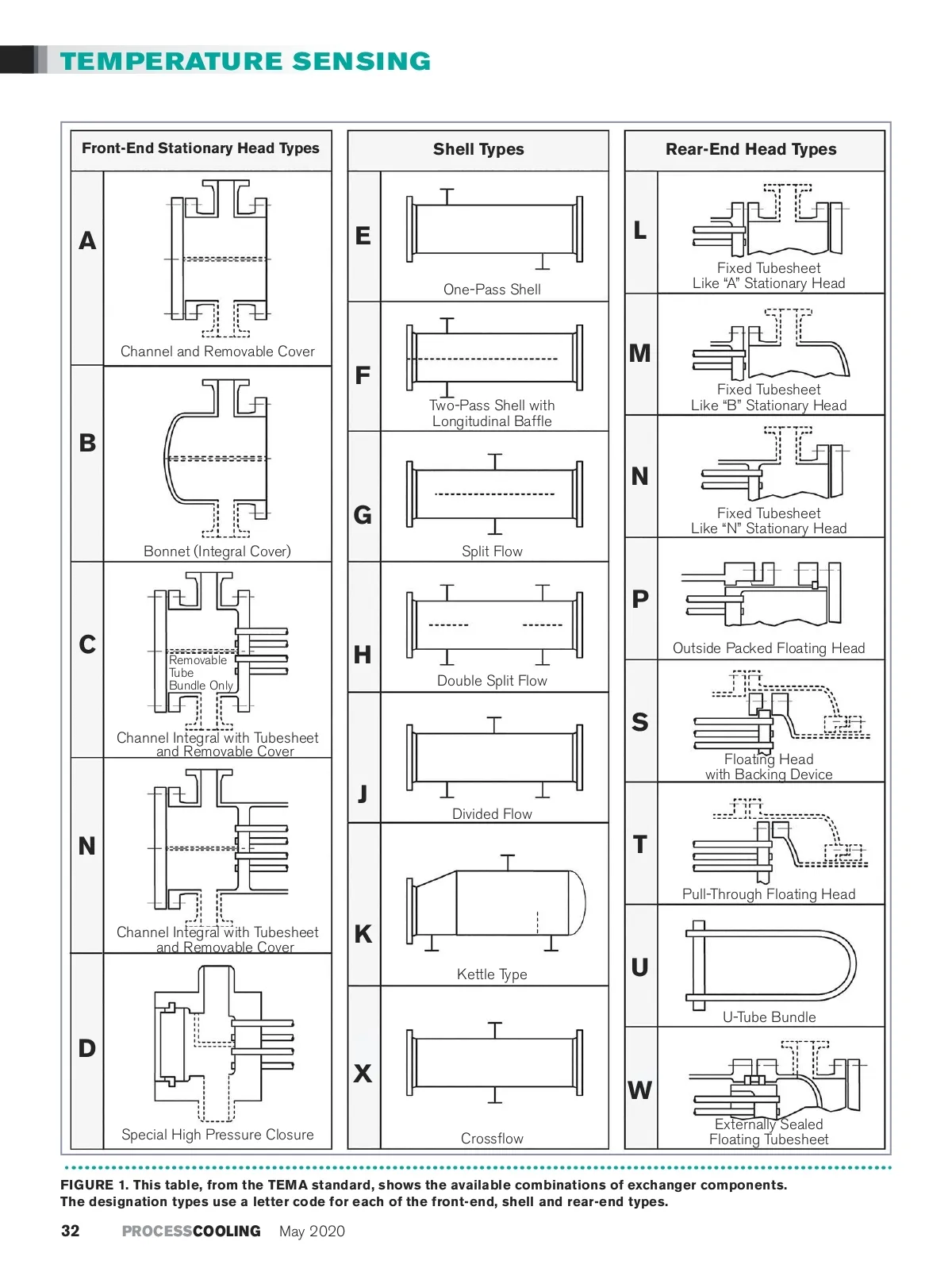 TEMPERATURE SENSING

Front-End Stationary Head Types

A

Channel and Removable Cover

B

Bonnet (Integral Cover)

C

Removable Tube Bundle Only

Channel Integral with Tubesheet and Removable Cover

N

Channel Integral with Tubesheet and Removable Cover

D

Special High Pressure Closure

Shell Types

E

One-Pass Shell

F

Two-Pass Shell with Longitudinal Baffle

G

Split Flow

H

Double Split Flow

J

Divided Flow

K

Kettle Type

X

Crossflow

Rear-End Head Types

L

Fixed Tubesheet Like "A" Stationary Head

M

Fixed Tubesheet Like "B" Stationary Head

N

Fixed Tubesheet Like "N" Stationary Head

P

Outside Packed Floating Head

S

Floating Head with Backing Device

T

Pull-Through Floating Head

U

U-Tube Bundle

W

Externally Sealed Floating Tubesheet

FIGURE 1. This table, from the TEMA standard, shows the available combinations of exchanger components. The designation types use a letter code for each of the front-end, shell and rear-end types.

32 PROCESSCOOLING May 2020