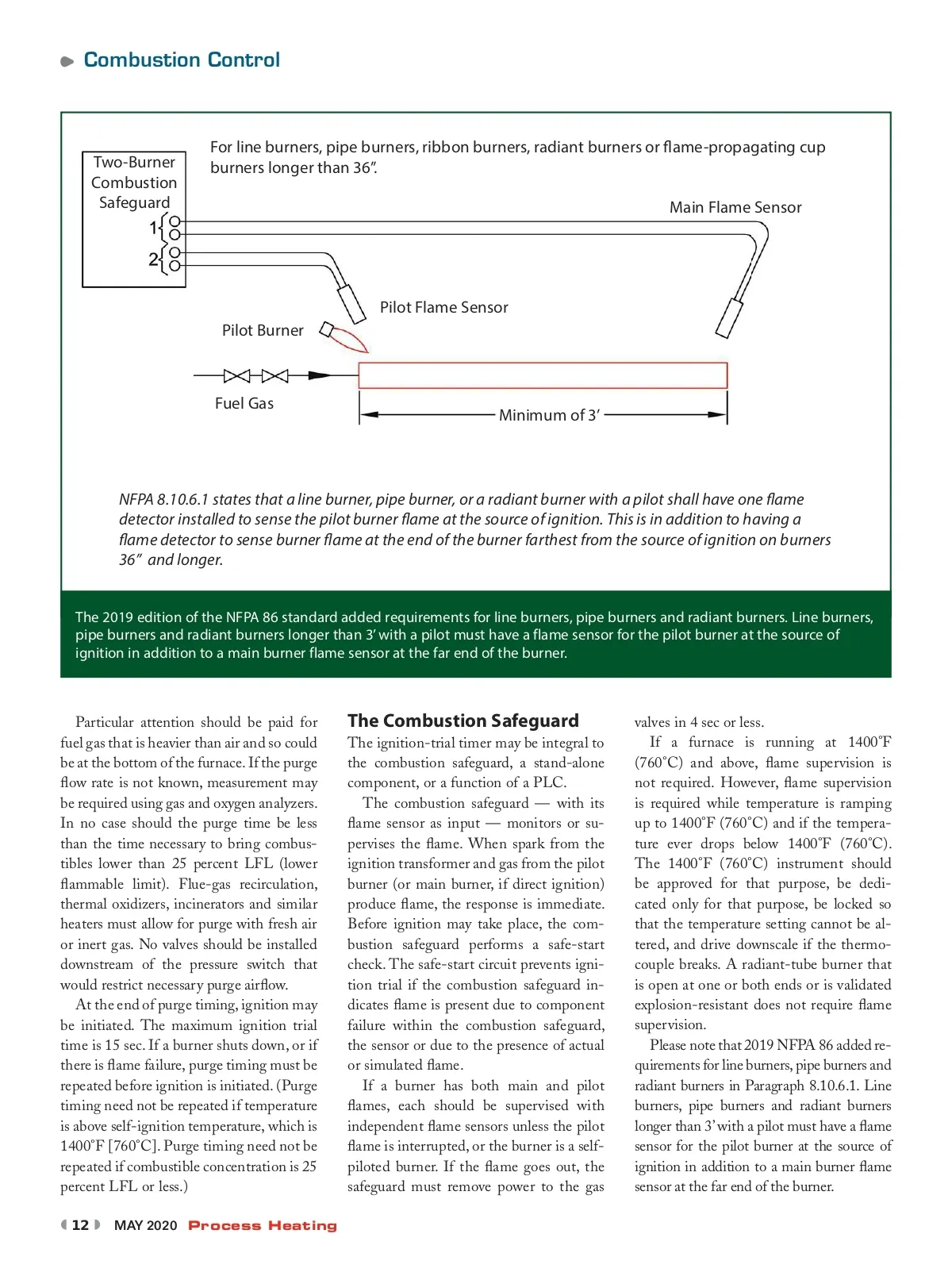 Combustion Control

Two-Burner Combustion Safeguard

1

2

For line burners, pipe burners, ribbon burners, radiant burners or flame-propagating cup burners longer than 36".

Main Flame Sensor

Pilot Flame Sensor

Pilot Burner

Fuel Gas

Minimum of 3'

NFPA 8.10.6.1 states that a line burner, pipe burner, or a radiant burner with a pilot shall have one flame detector installed to sense the pilot burner flame at the source of ignition. This is in addition to having a flame detector to sense burner flame at the end of the burner farthest from the source of ignition on burners 36" and longer.

The 2019 edition of the NFPA 86 standard added requirements for line burners, pipe burners and radiant burners. Line burners, pipe burners and radiant burners longer than 3' with a pilot must have a flame sensor for the pilot burner at the source of ignition in addition to a main burner flame sensor at the far end of the burner.

Particular attention should be paid for fuel gas that is heavier than air and so could be at the bottom of the furnace. If the purge flow rate is not known, measurement may be required using gas and oxygen analyzers. In no case should the purge time be less than the time necessary to bring combustibles lower than 25 percent LFL (lower flammable limit). Flue-gas recirculation, thermal oxidizers, incinerators and similar heaters must allow for purge with fresh air or inert gas. No valves should be installed downstream of the pressure switch that would restrict necessary purge airflow.

At the end of purge timing, ignition may be initiated. The maximum ignition trial time is 15 sec. If a burner shuts down, or if there is flame failure, purge timing must be repeated before ignition is initiated. (Purge timing need not be repeated if temperature is above self-ignition temperature, which is 1400°F [760°C]. Purge timing need not be repeated if combustible concentration is 25 percent LFL or less.)

The Combustion Safeguard

The ignition-trial timer may be integral to the combustion safeguard, a stand-alone component, or a function of a PLC.

The combustion safeguard — with its flame sensor as input — monitors or supervises the flame. When spark from the ignition transformer and gas from the pilot burner (or main burner, if direct ignition) produce flame, the response is immediate. Before ignition may take place, the combustion safeguard performs a safe-start check. The safe-start circuit prevents ignition trial if the combustion safeguard indicates flame is present due to component failure within the combustion safeguard, the sensor or due to the presence of actual or simulated flame.

If a burner has both main and pilot flames, each should be supervised with independent flame sensors unless the pilot flame is interrupted, or the burner is a self-piloted burner. If the flame goes out, the safeguard must remove power to the gas valves in 4 sec or less.

If a furnace is running at 1400°F (760°C) and above, flame supervision is not required. However, flame supervision is required while temperature is ramping up to 1400°F (760°C) and if the temperature ever drops below 1400°F (760°C). The 1400°F (760°C) instrument should be approved for that purpose, be dedicated only for that purpose, be locked so that the temperature setting cannot be altered, and drive downscale if the thermocouple breaks. A radiant-tube burner that is open at one or both ends or is validated explosion-resistant does not require flame supervision.

Please note that 2019 NFPA 86 added requirements for line burners, pipe burners and radiant burners in Paragraph 8.10.6.1. Line burners, pipe burners and radiant burners longer than 3' with a pilot must have a flame sensor for the pilot burner at the source of ignition in addition to a main burner flame sensor at the far end of the burner.

12 MAY 2020 Process Heating