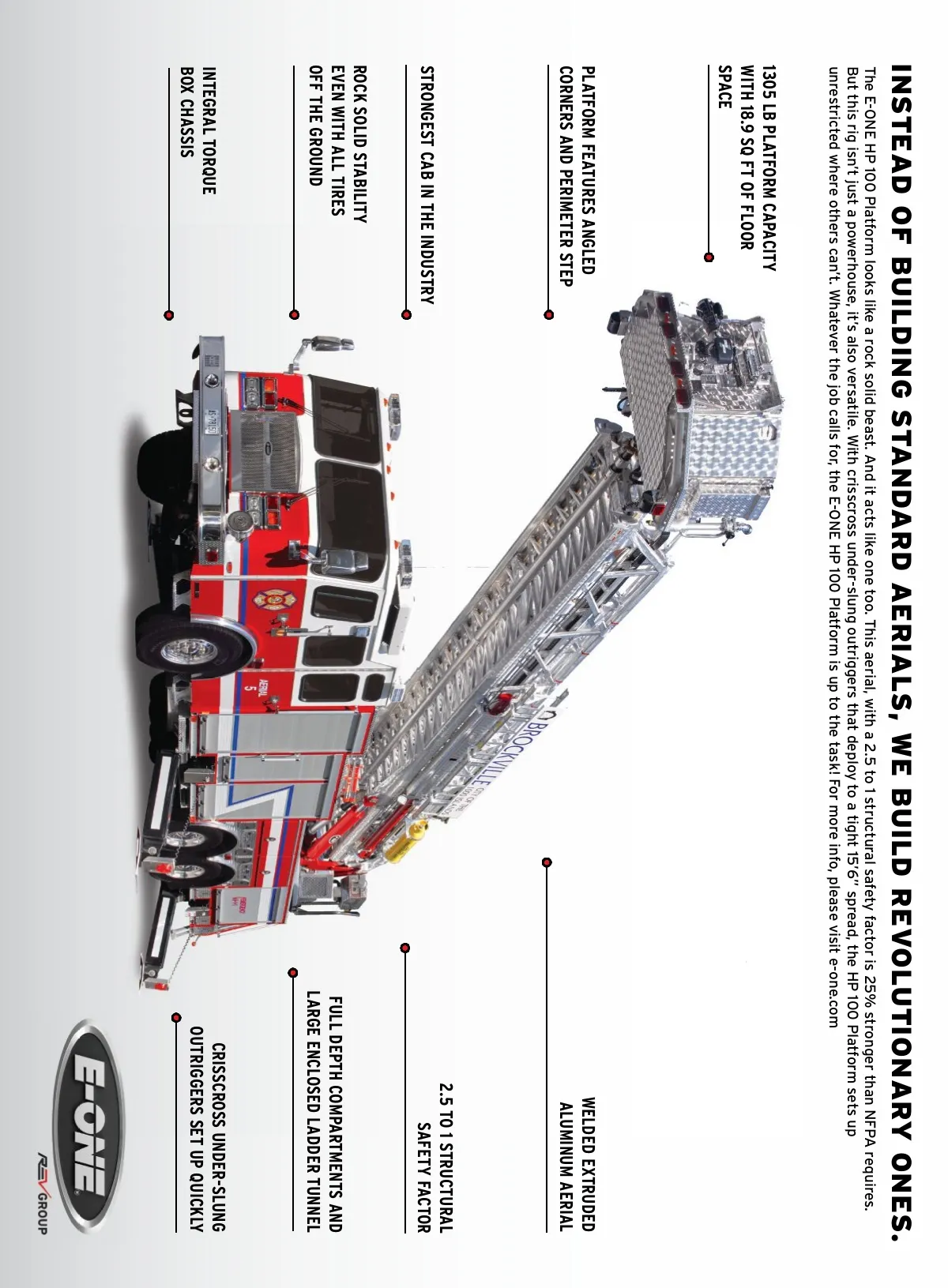 INSTEAD OF BUILDING STANDARD AERIALS, WE BUILD REVOLUTIONARY ONES.

The E-ONE HP 100 Platform looks like a rock solid beast. And it acts like one too. This aerial, with a 2.5 to 1 structural safety factor is 25% stronger than NFPA requires. But this rig isn't just a powerhouse, it's also versatile. With crisscross under-slung outriggers that deploy to a tight 15'6" spread, the HP 100 Platform sets up unrestricted where others can't. Whatever the job calls for, the E-ONE HP 100 Platform is up to the task! For more info, please visit e-one.com

1305 LB PLATFORM CAPACITY WITH 18.9 SQ FT OF FLOOR SPACE

PLATFORM FEATURES ANGLED CORNERS AND PERIMETER STEP

STRONGEST CAB IN THE INDUSTRY

ROCK SOLID STABILITY EVEN WITH ALL TIRES OFF THE GROUND

INTEGRAL TORQUE BOX CHASSIS

WELDED EXTRUDED ALUMINUM AERIAL

2.5 TO 1 STRUCTURAL SAFETY FACTOR

FULL DEPTH COMPARTMENTS AND LARGE ENCLOSED LADDER TUNNEL

CRISSCROSS UNDER-SLUNG OUTRIGGERS SET UP QUICKLY

BROCKVILLE

AERIAL 5

E-ONE

REV GROUP