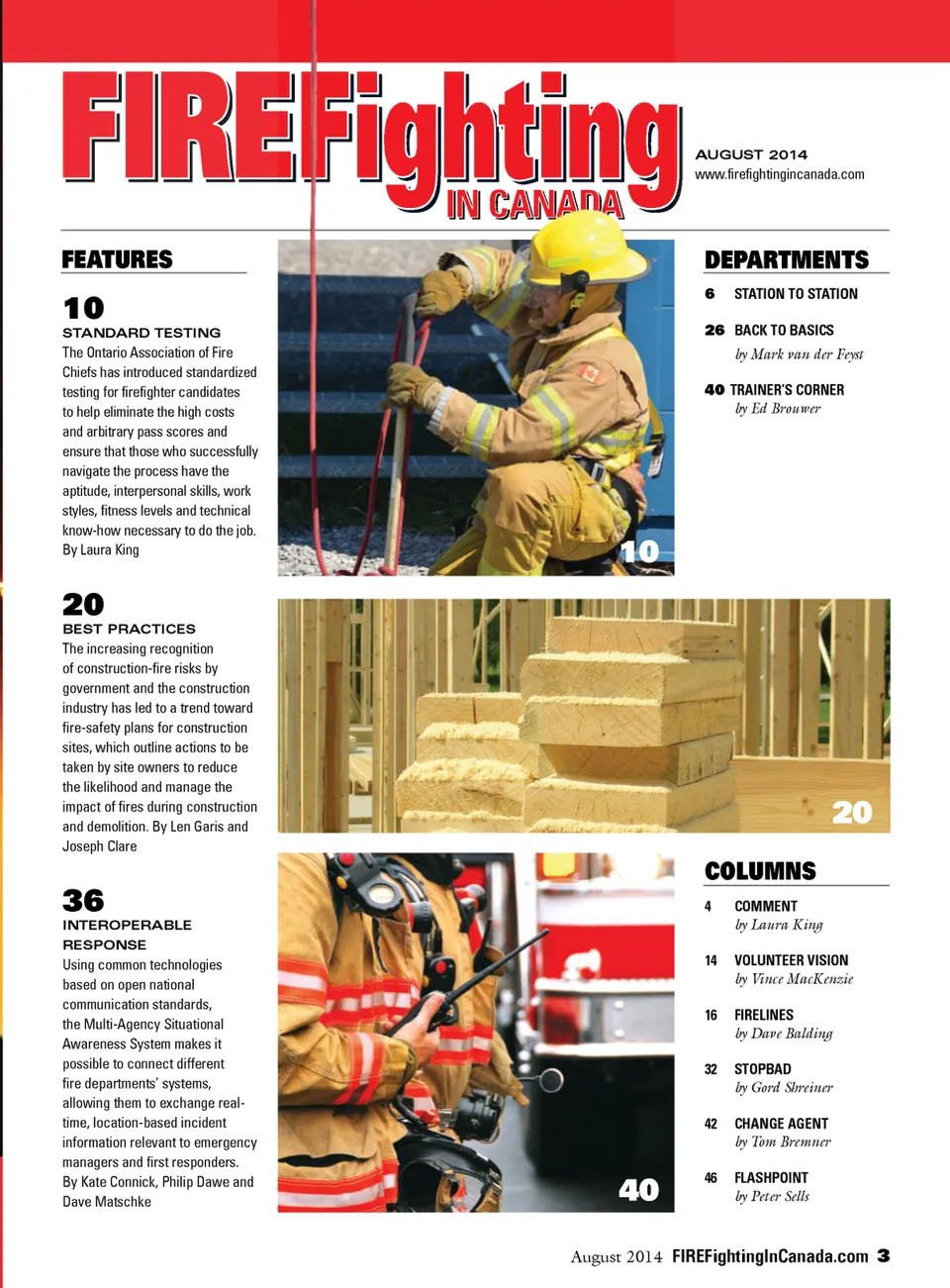 FIREFighting IN CANADA

AUGUST 2014
www.firefightingincanada.com

FEATURES

10
STANDARD TESTING
The Ontario Association of Fire Chiefs has introduced standardized testing for firefighter candidates to help eliminate the high costs and arbitrary pass scores and ensure that those who successfully navigate the process have the aptitude, interpersonal skills, work styles, fitness levels and technical know-how necessary to do the job. By Laura King

20
BEST PRACTICES
The increasing recognition of construction-fire risks by government and the construction industry has led to a trend toward fire-safety plans for construction sites, which outline actions to be taken by site owners to reduce the likelihood and manage the impact of fires during construction and demolition. By Len Garis and Joseph Clare

36
INTEROPERABLE RESPONSE
Using common technologies based on open national communication standards, the Multi-Agency Situational Awareness System makes it possible to connect different fire departments' systems, allowing them to exchange real-time, location-based incident information relevant to emergency managers and first responders. By Kate Connick, Philip Dawe and Dave Matschke

10

20

40

DEPARTMENTS

6 STATION TO STATION

26 BACK TO BASICS
by Mark van der Feyst

40 TRAINER'S CORNER
by Ed Brouwer

COLUMNS

4 COMMENT
by Laura King

14 VOLUNTEER VISION
by Vince MacKenzie

16 FIRELINES
by Dave Balding

32 STOPBAD
by Gord Shreiner

42 CHANGE AGENT
by Tom Bremner

46 FLASHPOINT
by Peter Sells

August 2014 FIREFightingInCanada.com 3