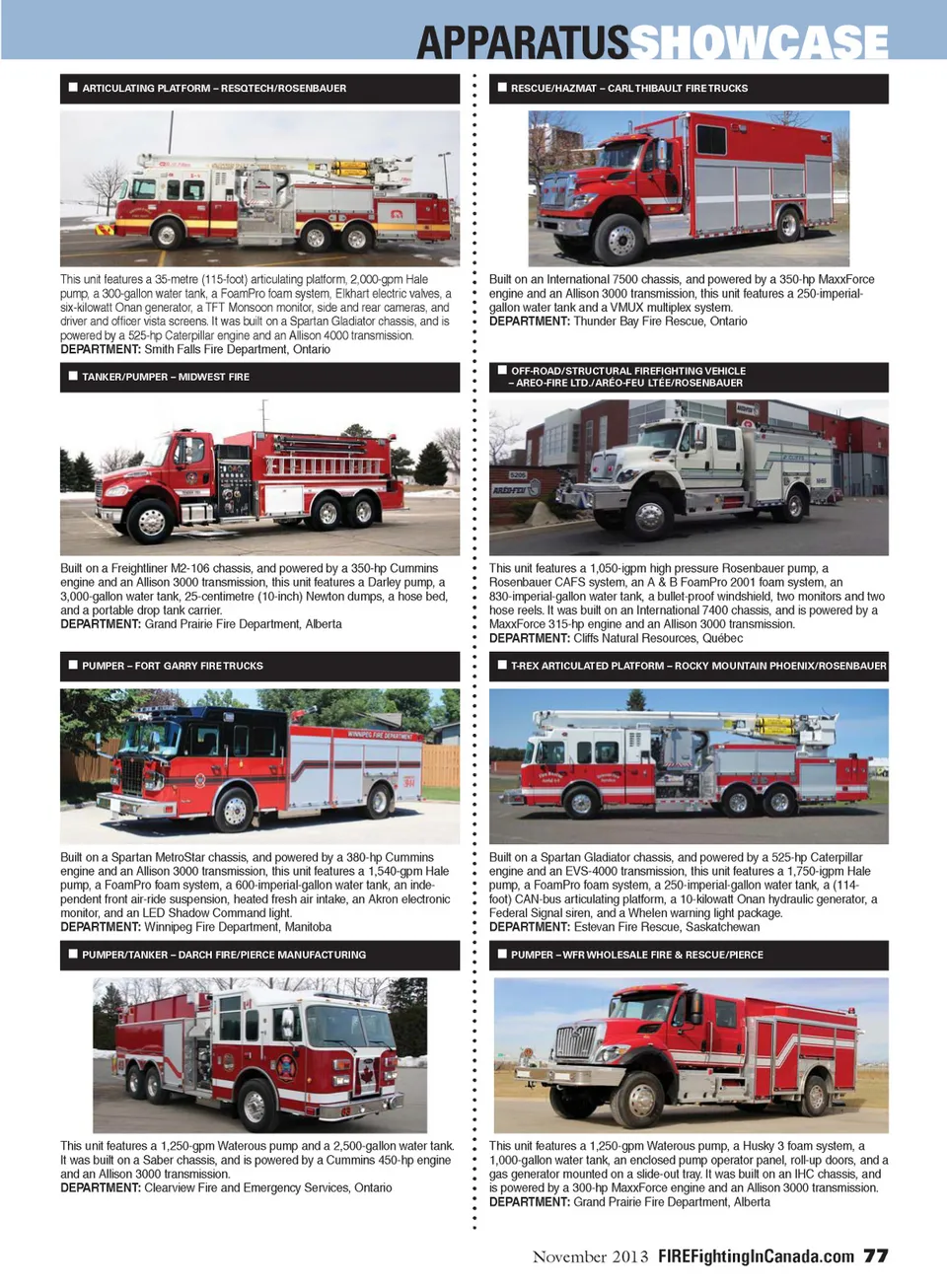 APPARATUSSHOWCASE

ARTICULATING PLATFORM – RESQTECH/ROSENBAUER

This unit features a 35-metre (115-foot) articulating platform, 2,000-gpm Hale pump, a 300-gallon water tank, a FoamPro foam system, Elkhart electric valves, a six-kilowatt Onan generator, a TFT Monsoon monitor, side and rear cameras, and driver and officer vista screens. It was built on a Spartan Gladiator chassis, and is powered by a 525-hp Caterpillar engine and an Allison 4000 transmission.
DEPARTMENT: Smith Falls Fire Department, Ontario

TANKER/PUMPER – MIDWEST FIRE

Built on a Freightliner M2-106 chassis, and powered by a 350-hp Cummins engine and an Allison 3000 transmission, this unit features a Darley pump, a 3,000-gallon water tank, 25-centimetre (10-inch) Newton dumps, a hose bed, and a portable drop tank carrier.
DEPARTMENT: Grand Prairie Fire Department, Alberta

PUMPER – FORT GARRY FIRE TRUCKS

Built on a Spartan MetroStar chassis, and powered by a 380-hp Cummins engine and an Allison 3000 transmission, this unit features a 1,540-gpm Hale pump, a FoamPro foam system, a 600-imperial-gallon water tank, an independent front air-ride suspension, heated fresh air intake, an Akron electronic monitor, and an LED Shadow Command light.
DEPARTMENT: Winnipeg Fire Department, Manitoba

PUMPER/TANKER – DARCH FIRE/PIERCE MANUFACTURING

This unit features a 1,250-gpm Waterous pump and a 2,500-gallon water tank. It was built on a Saber chassis, and is powered by a Cummins 450-hp engine and an Allison 3000 transmission.
DEPARTMENT: Clearview Fire and Emergency Services, Ontario

RESCUE/HAZMAT – CARL THIBAULT FIRE TRUCKS

Built on an International 7500 chassis, and powered by a 350-hp MaxxForce engine and an Allison 3000 transmission, this unit features a 250-imperial-gallon water tank and a VMUX multiplex system.
DEPARTMENT: Thunder Bay Fire Rescue, Ontario

OFF-ROAD/STRUCTURAL FIREFIGHTING VEHICLE – AREO-FIRE LTD./ARÉO-FEU LTÉE/ROSENBAUER

This unit features a 1,050-igpm high pressure Rosenbauer pump, a Rosenbauer CAFS system, an A & B FoamPro 2001 foam system, an 830-imperial-gallon water tank, a bullet-proof windshield, two monitors and two hose reels. It was built on an International 7400 chassis, and is powered by a MaxxForce 315-hp engine and an Allison 3000 transmission.
DEPARTMENT: Cliffs Natural Resources, Québec

T-REX ARTICULATED PLATFORM – ROCKY MOUNTAIN PHOENIX/ROSENBAUER

Built on a Spartan Gladiator chassis, and powered by a 525-hp Caterpillar engine and an EVS-4000 transmission, this unit features a 1,750-igpm Hale pump, a FoamPro foam system, a 250-imperial-gallon water tank, a (114-foot) CAN-bus articulating platform, a 10-kilowatt Onan hydraulic generator, a Federal Signal siren, and a Whelen warning light package.
DEPARTMENT: Estevan Fire Rescue, Saskatchewan

PUMPER – WFR WHOLESALE FIRE & RESCUE/PIERCE

This unit features a 1,250-gpm Waterous pump, a Husky 3 foam system, a 1,000-gallon water tank, an enclosed pump operator panel, roll-up doors, and a gas generator mounted on a slide-out tray. It was built on an IHC chassis, and is powered by a 300-hp MaxxForce engine and an Allison 3000 transmission.
DEPARTMENT: Grand Prairie Fire Department, Alberta

November 2013 FIREFightingInCanada.com 77