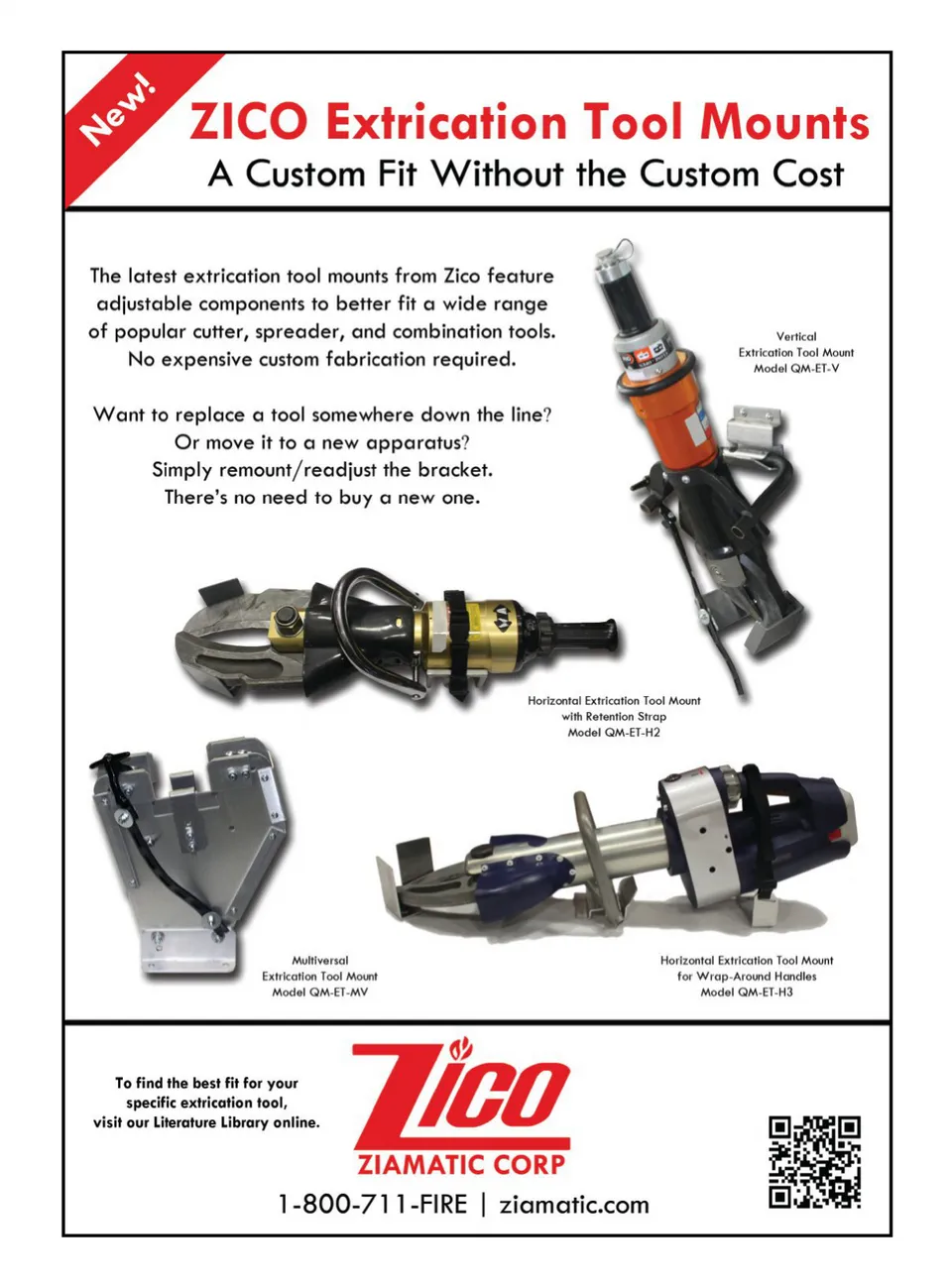 New!

ZICO Extrication Tool Mounts

A Custom Fit Without the Custom Cost

The latest extrication tool mounts from Zico feature adjustable components to better fit a wide range of popular cutter, spreader, and combination tools. No expensive custom fabrication required.

Want to replace a tool somewhere down the line? Or move it to a new apparatus? Simply remount/readjust the bracket. There's no need to buy a new one.

Vertical Extrication Tool Mount Model QM-ET-V

Horizontal Extrication Tool Mount with Retention Strap Model QM-ET-H2

Multiversal Extrication Tool Mount Model QM-ET-MV

Horizontal Extrication Tool Mount for Wrap-Around Handles Model QM-ET-H3

To find the best fit for your specific extrication tool, visit our Literature Library online.

Zico

ZIAMATIC CORP

1-800-711-FIRE | ziamatic.com