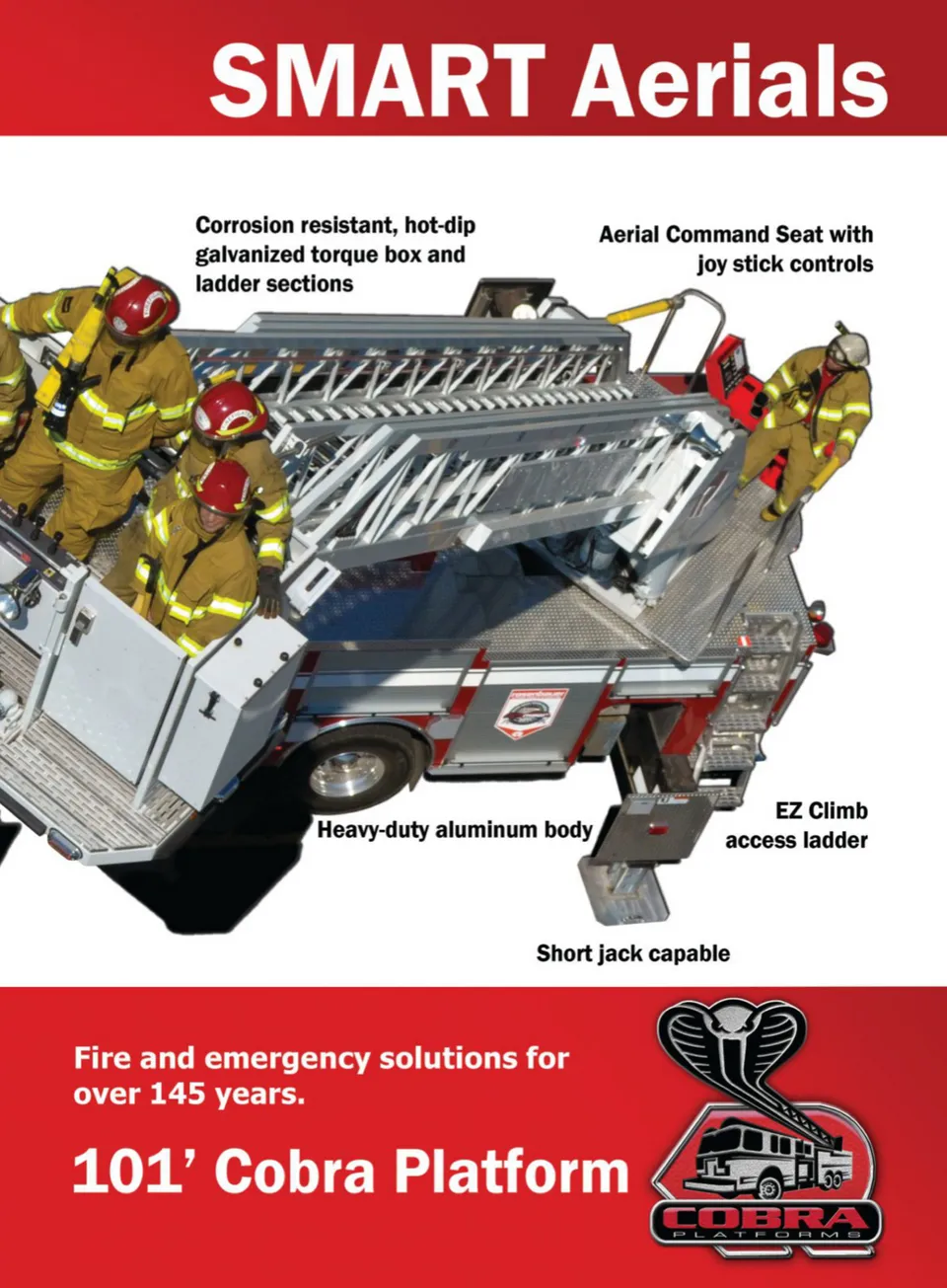 SMART Aerials

Corrosion resistant, hot-dip galvanized torque box and ladder sections

Aerial Command Seat with joy stick controls

Heavy-duty aluminum body

EZ Climb access ladder

Short jack capable

Fire and emergency solutions for over 145 years.

101' Cobra Platform

COBRA
PLATFORMS