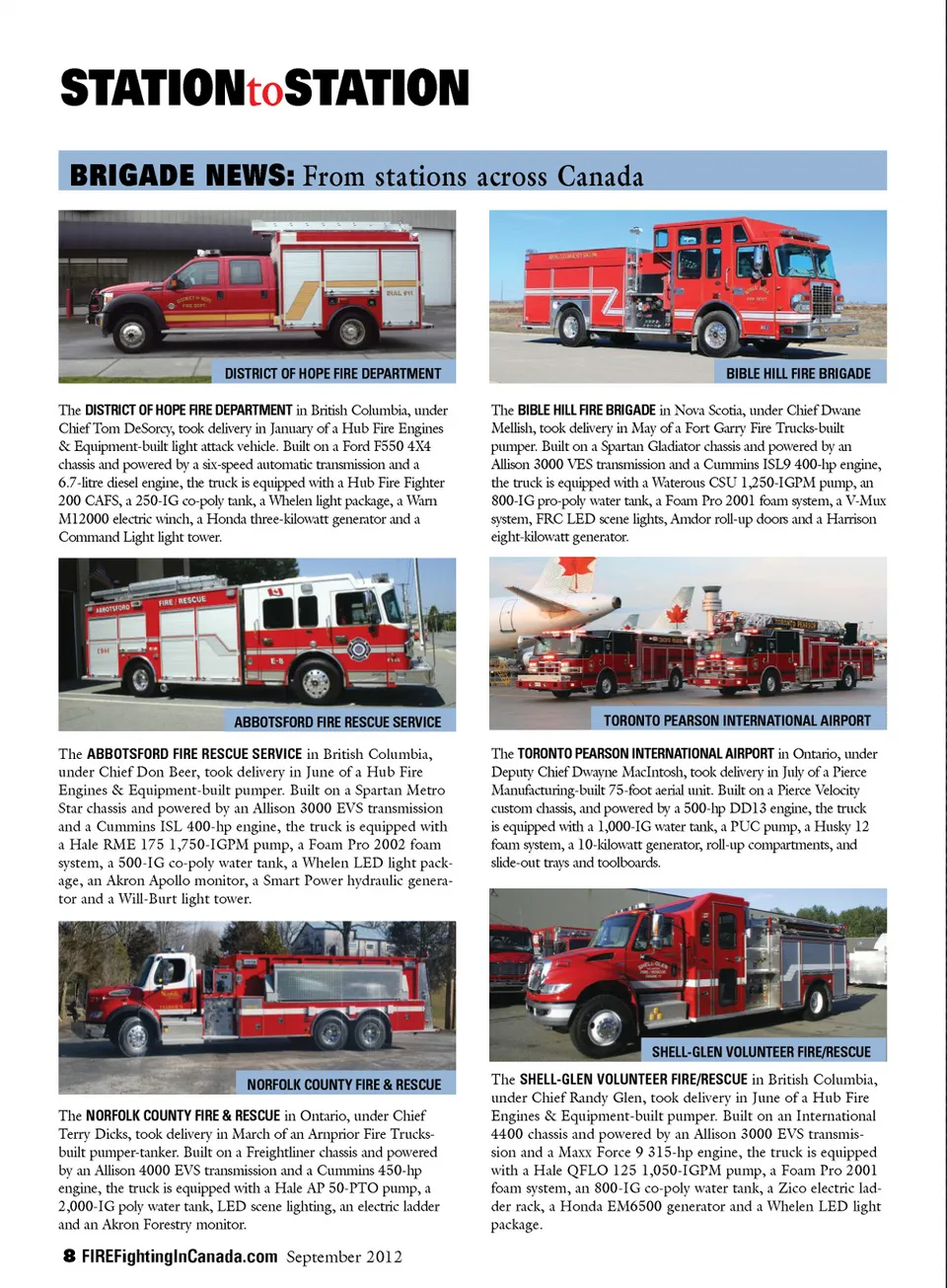 STATIONtoSTATION

BRIGADE NEWS: From stations across Canada

DISTRICT OF HOPE FIRE DEPARTMENT

The DISTRICT OF HOPE FIRE DEPARTMENT in British Columbia, under Chief Tom DeSorcy, took delivery in January of a Hub Fire Engines & Equipment-built light attack vehicle. Built on a Ford F550 4X4 chassis and powered by a six-speed automatic transmission and a 6.7-litre diesel engine, the truck is equipped with a Hub Fire Fighter 200 CAFS, a 250-IG co-poly tank, a Whelen light package, a Warn M12000 electric winch, a Honda three-kilowatt generator and a Command Light light tower.

ABBOTSFORD FIRE RESCUE SERVICE

The ABBOTSFORD FIRE RESCUE SERVICE in British Columbia, under Chief Don Beer, took delivery in June of a Hub Fire Engines & Equipment-built pumper. Built on a Spartan Metro Star chassis and powered by an Allison 3000 EVS transmission and a Cummins ISL 400-hp engine, the truck is equipped with a Hale RME 175 1,750-IGPM pump, a Foam Pro 2002 foam system, a 500-IG co-poly water tank, a Whelen LED light package, an Akron Apollo monitor, a Smart Power hydraulic generator and a Will-Burt light tower.

NORFOLK COUNTY FIRE & RESCUE

The NORFOLK COUNTY FIRE & RESCUE in Ontario, under Chief Terry Dicks, took delivery in March of an Arnprior Fire Trucks-built pumper-tanker. Built on a Freightliner chassis and powered by an Allison 4000 EVS transmission and a Cummins 450-hp engine, the truck is equipped with a Hale AP 50-PTO pump, a 2,000-IG poly water tank, LED scene lighting, an electric ladder and an Akron Forestry monitor.

BIBLE HILL FIRE BRIGADE

The BIBLE HILL FIRE BRIGADE in Nova Scotia, under Chief Dwane Mellish, took delivery in May of a Fort Garry Fire Trucks-built pumper. Built on a Spartan Gladiator chassis and powered by an Allison 3000 VES transmission and a Cummins ISL9 400-hp engine, the truck is equipped with a Waterous CSU 1,250-IGPM pump, an 800-IG pro-poly water tank, a Foam Pro 2001 foam system, a V-Mux system, FRC LED scene lights, Amdor roll-up doors and a Harrison eight-kilowatt generator.

TORONTO PEARSON INTERNATIONAL AIRPORT

The TORONTO PEARSON INTERNATIONAL AIRPORT in Ontario, under Deputy Chief Dwayne MacIntosh, took delivery in July of a Pierce Manufacturing-built 75-foot aerial unit. Built on a Pierce Velocity custom chassis, and powered by a 500-hp DD13 engine, the truck is equipped with a 1,000-IG water tank, a PUC pump, a Husky 12 foam system, a 10-kilowatt generator, roll-up compartments, and slide-out trays and toolboards.

SHELL-GLEN VOLUNTEER FIRE/RESCUE

The SHELL-GLEN VOLUNTEER FIRE/RESCUE in British Columbia, under Chief Randy Glen, took delivery in June of a Hub Fire Engines & Equipment-built pumper. Built on an International 4400 chassis and powered by an Allison 3000 EVS transmission and a Maxx Force 9 315-hp engine, the truck is equipped with a Hale QFLO 125 1,050-IGPM pump, a Foam Pro 2001 foam system, an 800-IG co-poly water tank, a Zico electric ladder rack, a Honda EM6500 generator and a Whelen LED light package.

8 FIREFightingInCanada.com September 2012