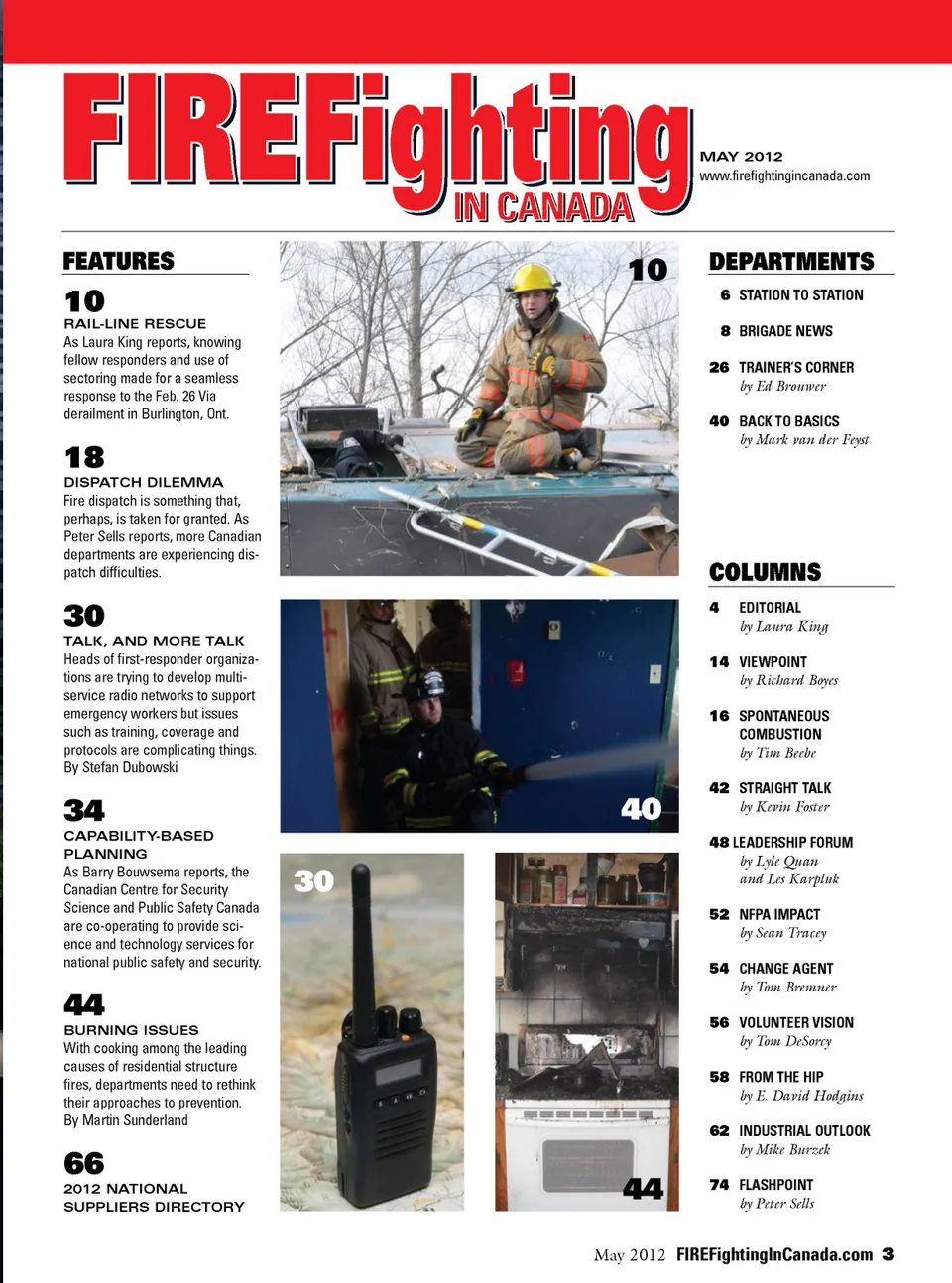 FIREFighting IN CANADA

MAY 2012
www.firefightingincanada.com

FEATURES

10
RAIL-LINE RESCUE
As Laura King reports, knowing fellow responders and use of sectoring made for a seamless response to the Feb. 26 Via derailment in Burlington, Ont.

18
DISPATCH DILEMMA
Fire dispatch is something that, perhaps, is taken for granted. As Peter Sells reports, more Canadian departments are experiencing dispatch difficulties.

30
TALK, AND MORE TALK
Heads of first-responder organizations are trying to develop multi-service radio networks to support emergency workers but issues such as training, coverage and protocols are complicating things. By Stefan Dubowski

34
CAPABILITY-BASED PLANNING
As Barry Bouwsema reports, the Canadian Centre for Security Science and Public Safety Canada are co-operating to provide science and technology services for national public safety and security.

44
BURNING ISSUES
With cooking among the leading causes of residential structure fires, departments need to rethink their approaches to prevention. By Martin Sunderland

66
2012 NATIONAL SUPPLIERS DIRECTORY

10

40

30

44

DEPARTMENTS

6 STATION TO STATION

8 BRIGADE NEWS

26 TRAINER'S CORNER
by Ed Brouwer

40 BACK TO BASICS
by Mark van der Feyst

COLUMNS

4 EDITORIAL
by Laura King

14 VIEWPOINT
by Richard Boyes

16 SPONTANEOUS COMBUSTION
by Tim Beebe

42 STRAIGHT TALK
by Kevin Foster

48 LEADERSHIP FORUM
by Lyle Quan and Les Karpluk

52 NFPA IMPACT
by Sean Tracey

54 CHANGE AGENT
by Tom Bremner

56 VOLUNTEER VISION
by Tom DeSorcy

58 FROM THE HIP
by E. David Hodgins

62 INDUSTRIAL OUTLOOK
by Mike Burzek

74 FLASHPOINT
by Peter Sells

May 2012 FIREFightingInCanada.com 3