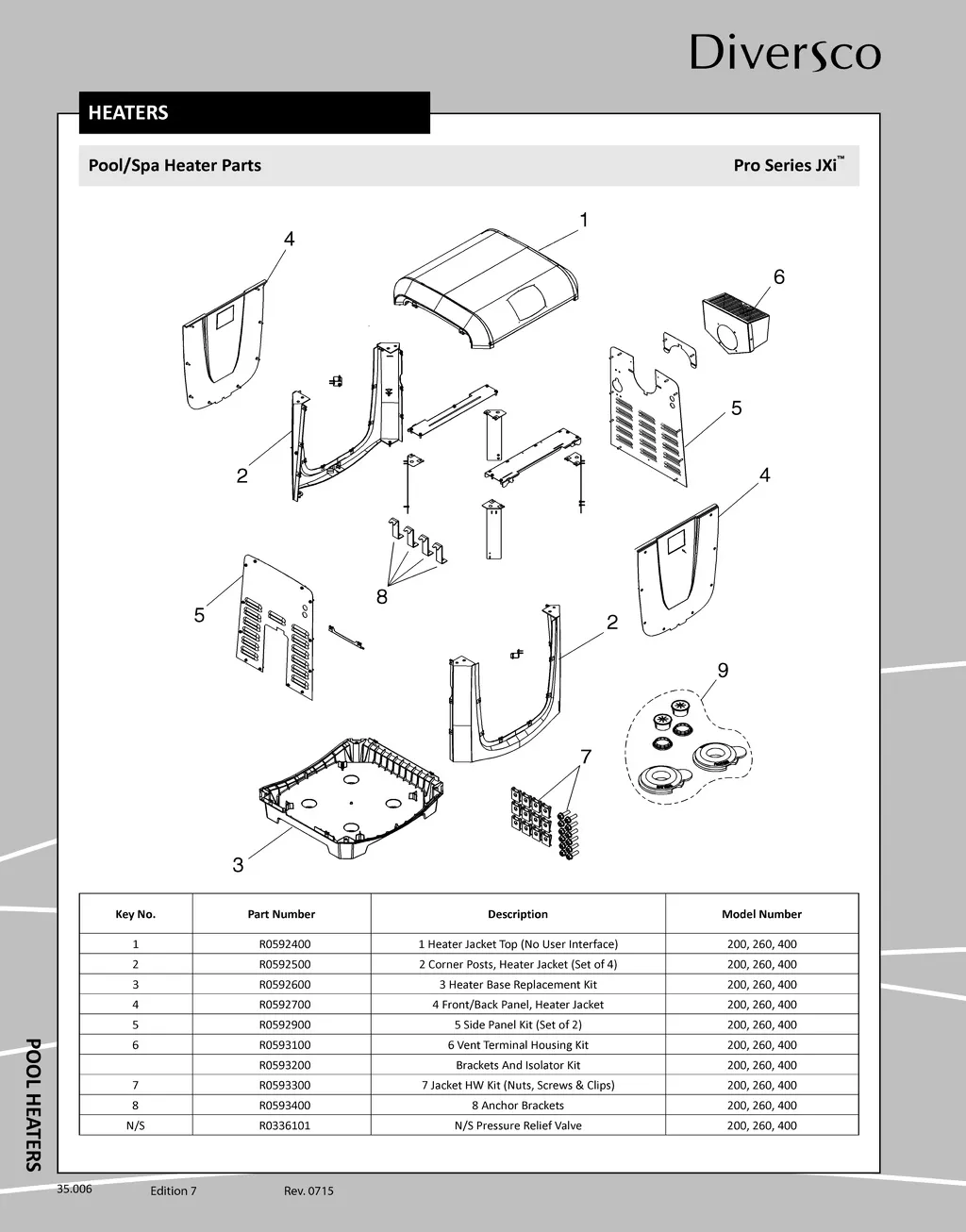 Diversco

HEATERS

Pool/Spa Heater Parts

Pro Series JXi™

1
4
6
5
2
4
8
5
2
9
7
3

| Key No. | Part Number | Description | Model Number |
|---|---|---|---|
| 1 | R0592400 | 1 Heater Jacket Top (No User Interface) | 200, 260, 400 |
| 2 | R0592500 | 2 Corner Posts, Heater Jacket (Set of 4) | 200, 260, 400 |
| 3 | R0592600 | 3 Heater Base Replacement Kit | 200, 260, 400 |
| 4 | R0592700 | 4 Front/Back Panel, Heater Jacket | 200, 260, 400 |
| 5 | R0592900 | 5 Side Panel Kit (Set of 2) | 200, 260, 400 |
| 6 | R0593100 | 6 Vent Terminal Housing Kit | 200, 260, 400 |
|  | R0593200 | Brackets And Isolator Kit | 200, 260, 400 |
| 7 | R0593300 | 7 Jacket HW Kit (Nuts, Screws & Clips) | 200, 260, 400 |
| 8 | R0593400 | 8 Anchor Brackets | 200, 260, 400 |
| N/S | R0336101 | N/S Pressure Relief Valve | 200, 260, 400 |

POOL HEATERS

35.006 Edition 7 Rev. 0715