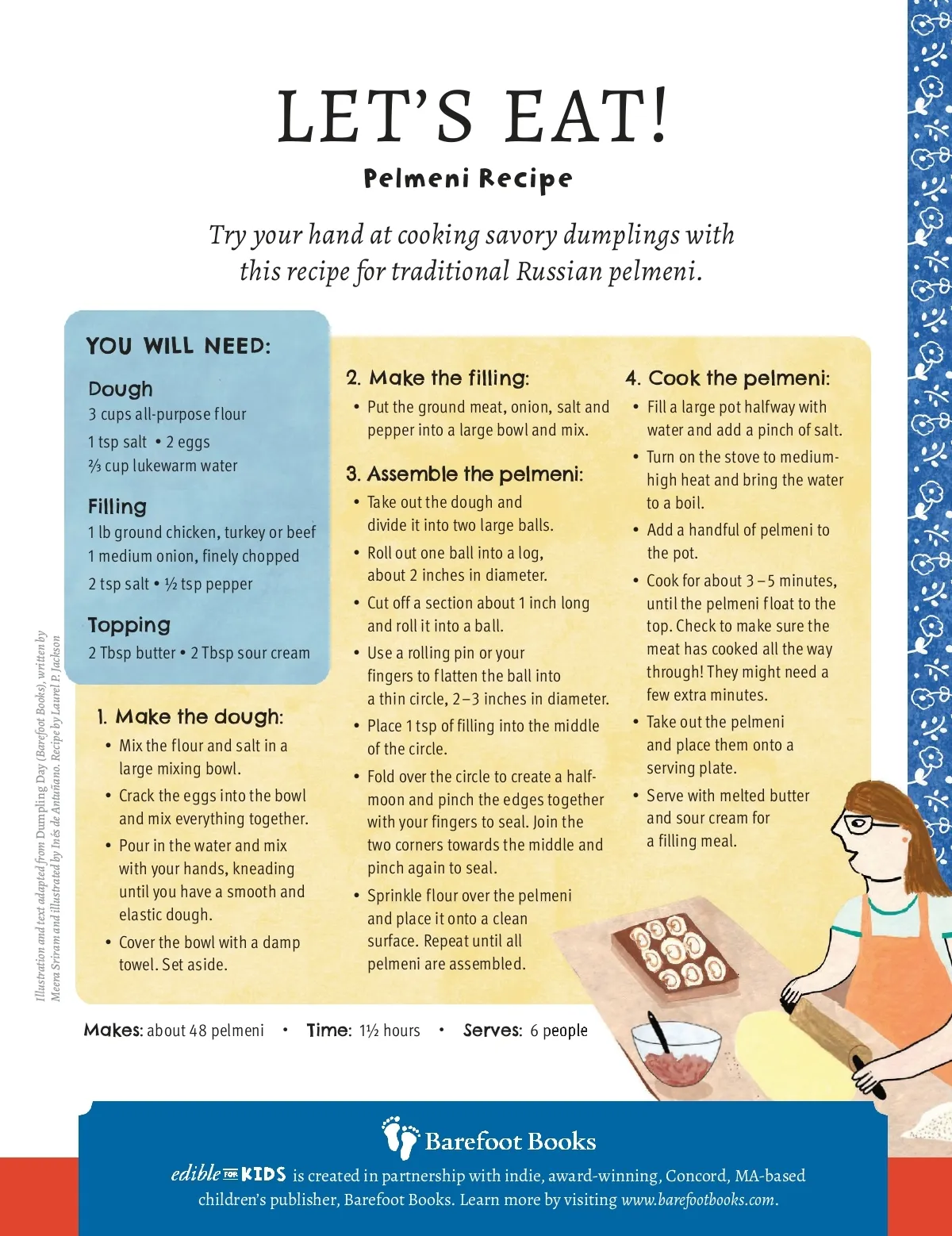 LET'S EAT!

Pelmeni Recipe

Try your hand at cooking savory dumplings with this recipe for traditional Russian pelmeni.

YOU WILL NEED:

Dough
3 cups all-purpose flour
1 tsp salt • 2 eggs
⅔ cup lukewarm water

Filling
1 lb ground chicken, turkey or beef
1 medium onion, finely chopped
2 tsp salt • ½ tsp pepper

Topping
2 Tbsp butter • 2 Tbsp sour cream

1. Make the dough:
• Mix the flour and salt in a large mixing bowl.
• Crack the eggs into the bowl and mix everything together.
• Pour in the water and mix with your hands, kneading until you have a smooth and elastic dough.
• Cover the bowl with a damp towel. Set aside.

2. Make the filling:
• Put the ground meat, onion, salt and pepper into a large bowl and mix.

3. Assemble the pelmeni:
• Take out the dough and divide it into two large balls.
• Roll out one ball into a log, about 2 inches in diameter.
• Cut off a section about 1 inch long and roll it into a ball.
• Use a rolling pin or your fingers to flatten the ball into a thin circle, 2–3 inches in diameter.
• Place 1 tsp of filling into the middle of the circle.
• Fold over the circle to create a half-moon and pinch the edges together with your fingers to seal. Join the two corners towards the middle and pinch again to seal.
• Sprinkle flour over the pelmeni and place it onto a clean surface. Repeat until all pelmeni are assembled.

4. Cook the pelmeni:
• Fill a large pot halfway with water and add a pinch of salt.
• Turn on the stove to medium-high heat and bring the water to a boil.
• Add a handful of pelmeni to the pot.
• Cook for about 3–5 minutes, until the pelmeni float to the top. Check to make sure the meat has cooked all the way through! They might need a few extra minutes.
• Take out the pelmeni and place them onto a serving plate.
• Serve with melted butter and sour cream for a filling meal.

Makes: about 48 pelmeni • Time: 1½ hours • Serves: 6 people

Illustration and text adapted from Dumpling Day (Barefoot Books), written by Meera Sriram and illustrated by Inés de Antuñano. Recipe by Laurel P. Jackson

Barefoot Books

edible FOR KIDS is created in partnership with indie, award-winning, Concord, MA-based children's publisher, Barefoot Books. Learn more by visiting www.barefootbooks.com.