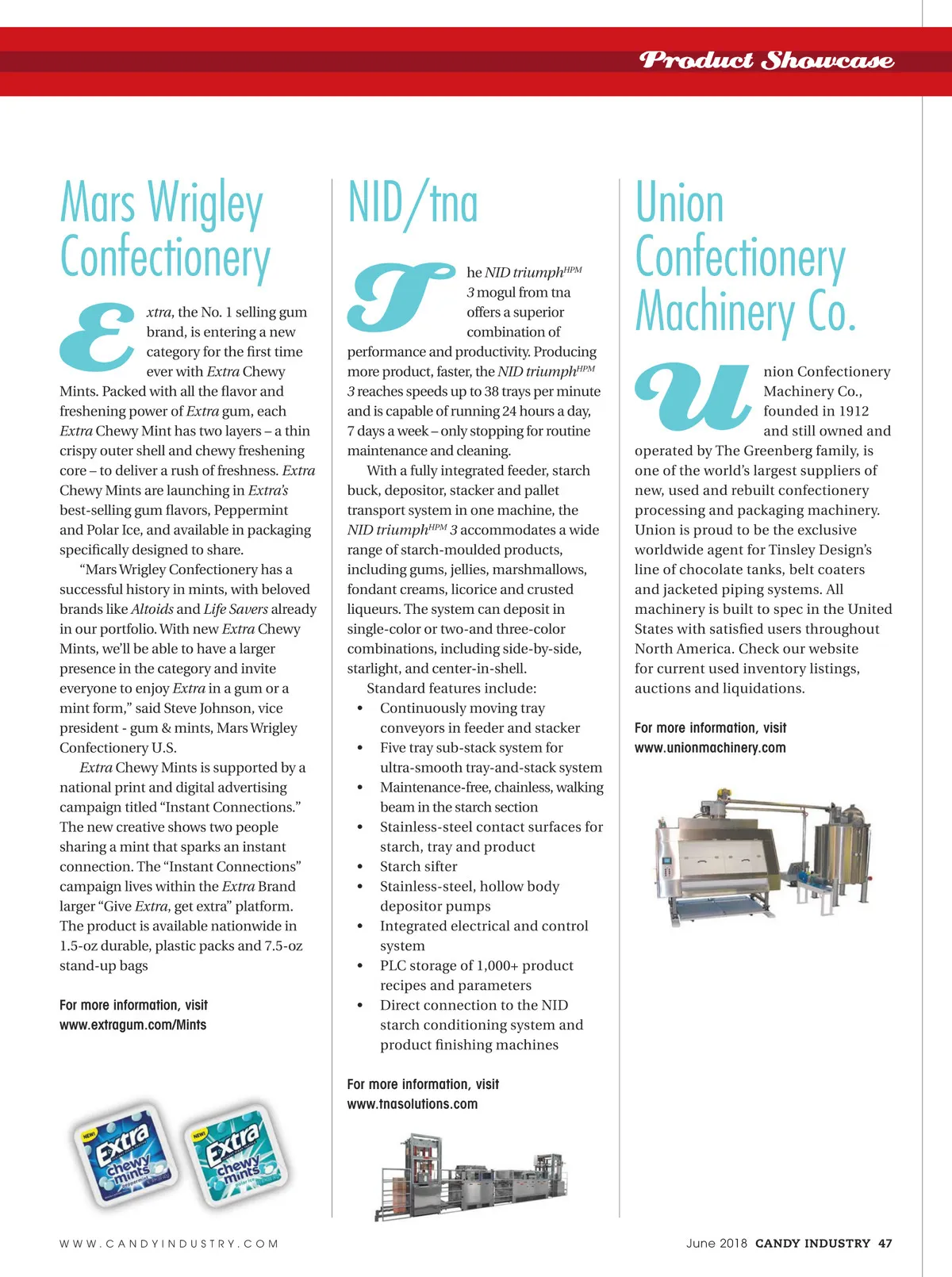 Product Showcase

Mars Wrigley Confectionery

Extra, the No. 1 selling gum brand, is entering a new category for the first time ever with Extra Chewy Mints. Packed with all the flavor and freshening power of Extra gum, each Extra Chewy Mint has two layers – a thin crispy outer shell and chewy freshening core – to deliver a rush of freshness. Extra Chewy Mints are launching in Extra's best-selling gum flavors, Peppermint and Polar Ice, and available in packaging specifically designed to share.

"Mars Wrigley Confectionery has a successful history in mints, with beloved brands like Altoids and Life Savers already in our portfolio. With new Extra Chewy Mints, we'll be able to have a larger presence in the category and invite everyone to enjoy Extra in a gum or a mint form," said Steve Johnson, vice president - gum & mints, Mars Wrigley Confectionery U.S.

Extra Chewy Mints is supported by a national print and digital advertising campaign titled "Instant Connections." The new creative shows two people sharing a mint that sparks an instant connection. The "Instant Connections" campaign lives within the Extra Brand larger "Give Extra, get extra" platform. The product is available nationwide in 1.5-oz durable, plastic packs and 7.5-oz stand-up bags

For more information, visit www.extragum.com/Mints

NEW! Extra chewy mints peppermint

NEW! Extra chewy mints polar ice

NID/tna

The NID triumph$^{HPM}$ 3 mogul from tna offers a superior combination of performance and productivity. Producing more product, faster, the NID triumph$^{HPM}$ 3 reaches speeds up to 38 trays per minute and is capable of running 24 hours a day, 7 days a week – only stopping for routine maintenance and cleaning.

With a fully integrated feeder, starch buck, depositor, stacker and pallet transport system in one machine, the NID triumph$^{HPM}$ 3 accommodates a wide range of starch-moulded products, including gums, jellies, marshmallows, fondant creams, licorice and crusted liqueurs. The system can deposit in single-color or two-and three-color combinations, including side-by-side, starlight, and center-in-shell.

Standard features include:
• Continuously moving tray conveyors in feeder and stacker
• Five tray sub-stack system for ultra-smooth tray-and-stack system
• Maintenance-free, chainless, walking beam in the starch section
• Stainless-steel contact surfaces for starch, tray and product
• Starch sifter
• Stainless-steel, hollow body depositor pumps
• Integrated electrical and control system
• PLC storage of 1,000+ product recipes and parameters
• Direct connection to the NID starch conditioning system and product finishing machines

For more information, visit www.tnasolutions.com

Union Confectionery Machinery Co.

Union Confectionery Machinery Co., founded in 1912 and still owned and operated by The Greenberg family, is one of the world's largest suppliers of new, used and rebuilt confectionery processing and packaging machinery. Union is proud to be the exclusive worldwide agent for Tinsley Design's line of chocolate tanks, belt coaters and jacketed piping systems. All machinery is built to spec in the United States with satisfied users throughout North America. Check our website for current used inventory listings, auctions and liquidations.

For more information, visit www.unionmachinery.com

WWW.CANDYINDUSTRY.COM

June 2018 CANDY INDUSTRY 47